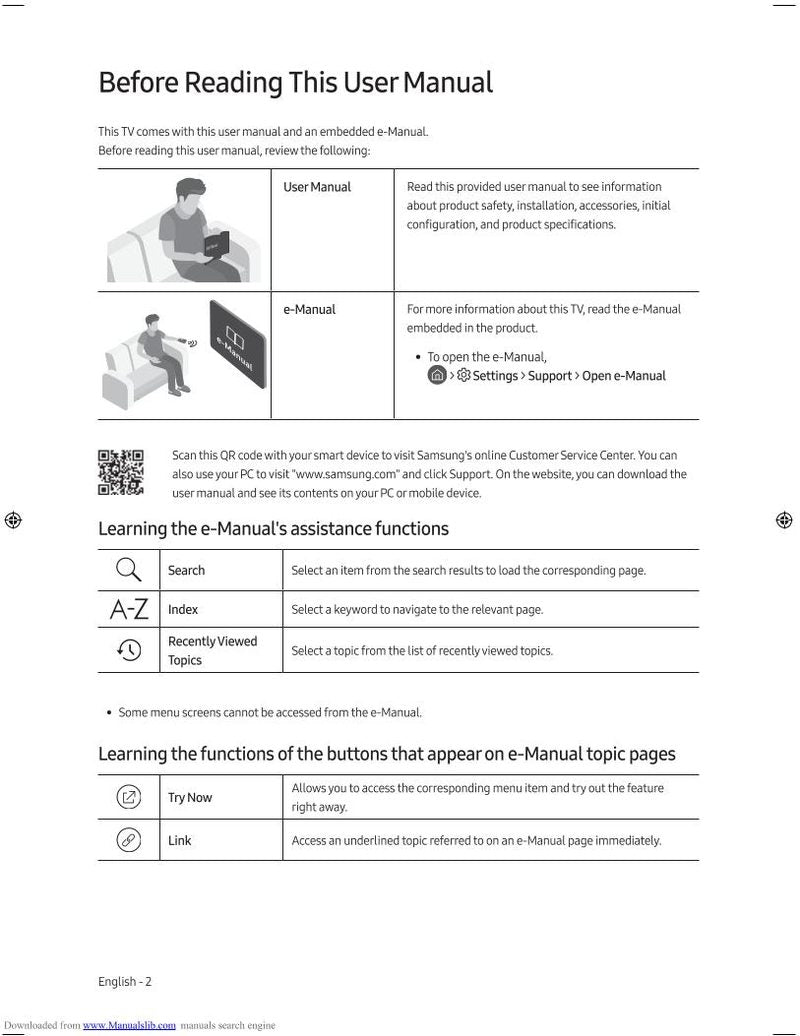 Before Reading This User Manual

This TV comes with this user manual and an embedded e-Manual.
Before reading this user manual, review the following:

| | User Manual | Read this provided user manual to see information about product safety, installation, accessories, initial configuration, and product specifications. |
|---|---|---|
| e-Manual | e-Manual | For more information about this TV, read the e-Manual embedded in the product. • To open the e-Manual, > Settings > Support > Open e-Manual |

Scan this QR code with your smart device to visit Samsung's online Customer Service Center. You can also use your PC to visit "www.samsung.com" and click Support. On the website, you can download the user manual and see its contents on your PC or mobile device.

Learning the e-Manual's assistance functions

| | Search | Select an item from the search results to load the corresponding page. |
|---|---|---|
| A-Z | Index | Select a keyword to navigate to the relevant page. |
| | Recently Viewed Topics | Select a topic from the list of recently viewed topics. |

• Some menu screens cannot be accessed from the e-Manual.

Learning the functions of the buttons that appear on e-Manual topic pages

| | Try Now | Allows you to access the corresponding menu item and try out the feature right away. |
|---|---|---|
| | Link | Access an underlined topic referred to on an e-Manual page immediately. |

English - 2

Downloaded from www.Manualslib.com manuals search engine