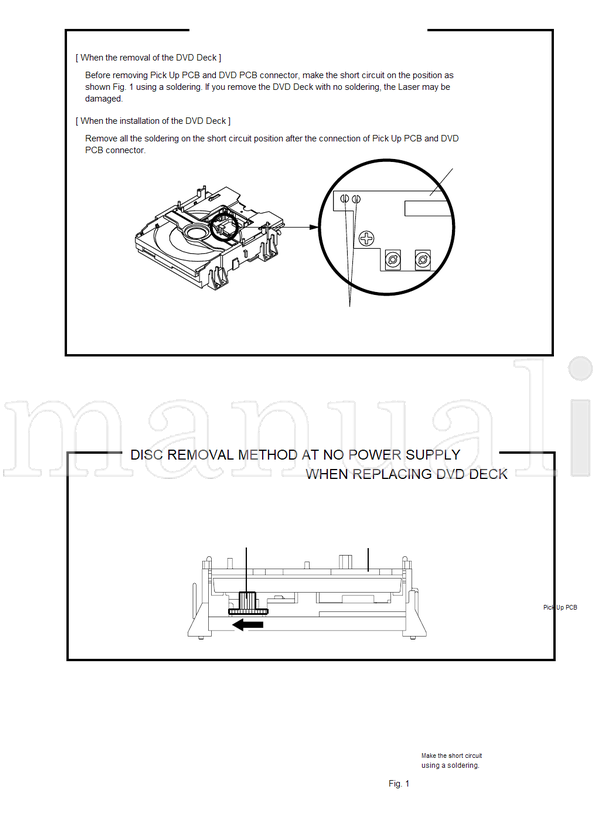 [ When the removal of the DVD Deck ]

Before removing Pick Up PCB and DVD PCB connector, make the short circuit on the position as shown Fig. 1 using a soldering. If you remove the DVD Deck with no soldering, the Laser may be damaged.

[ When the installation of the DVD Deck ]

Remove all the soldering on the short circuit position after the connection of Pick Up PCB and DVD PCB connector.

manuali

DISC REMOVAL METHOD AT NO POWER SUPPLY

WHEN REPLACING DVD DECK

Pick Up PCB

Make the short circuit using a soldering.

Fig. 1