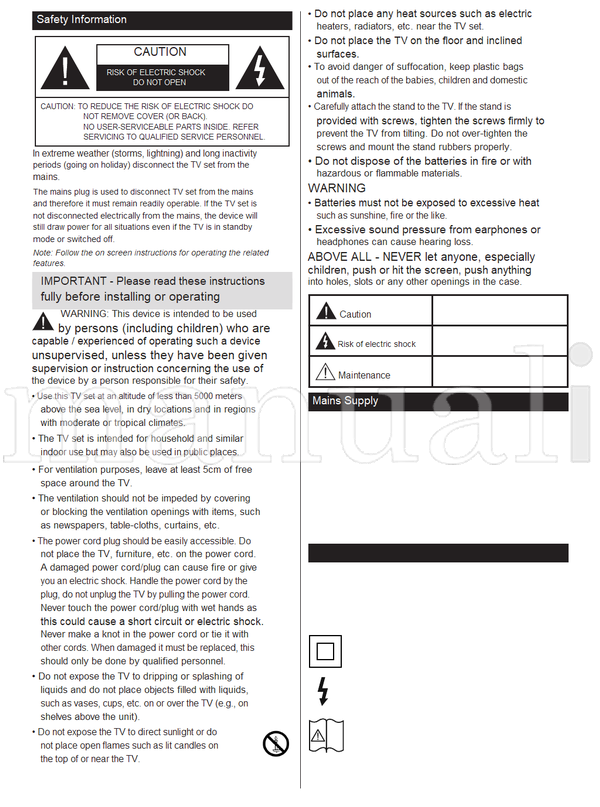 Safety Information

CAUTION

RISK OF ELECTRIC SHOCK DO NOT OPEN

CAUTION: TO REDUCE THE RISK OF ELECTRIC SHOCK DO NOT REMOVE COVER (OR BACK). NO USER-SERVICEABLE PARTS INSIDE. REFER SERVICING TO QUALIFIED SERVICE PERSONNEL.

In extreme weather (storms, lightning) and long inactivity periods (going on holiday) disconnect the TV set from the mains.

The mains plug is used to disconnect TV set from the mains and therefore it must remain readily operable. If the TV set is not disconnected electrically from the mains, the device will still draw power for all situations even if the TV is in standby mode or switched off.

Note: Follow the on screen instructions for operating the related features.

IMPORTANT - Please read these instructions fully before installing or operating

WARNING: This device is intended to be used by persons (including children) who are capable / experienced of operating such a device unsupervised, unless they have been given supervision or instruction concerning the use of the device by a person responsible for their safety.

• Use this TV set at an altitude of less than 5000 meters above the sea level, in dry locations and in regions with moderate or tropical climates.
• The TV set is intended for household and similar indoor use but may also be used in public places.
• For ventilation purposes, leave at least 5cm of free space around the TV.
• The ventilation should not be impeded by covering or blocking the ventilation openings with items, such as newspapers, table-cloths, curtains, etc.
• The power cord plug should be easily accessible. Do not place the TV, furniture, etc. on the power cord. A damaged power cord/plug can cause fire or give you an electric shock. Handle the power cord by the plug, do not unplug the TV by pulling the power cord. Never touch the power cord/plug with wet hands as this could cause a short circuit or electric shock. Never make a knot in the power cord or tie it with other cords. When damaged it must be replaced, this should only be done by qualified personnel.
• Do not expose the TV to dripping or splashing of liquids and do not place objects filled with liquids, such as vases, cups, etc. on or over the TV (e.g., on shelves above the unit).
• Do not expose the TV to direct sunlight or do not place open flames such as lit candles on the top of or near the TV.

• Do not place any heat sources such as electric heaters, radiators, etc. near the TV set.
• Do not place the TV on the floor and inclined surfaces.
• To avoid danger of suffocation, keep plastic bags out of the reach of the babies, children and domestic animals.
• Carefully attach the stand to the TV. If the stand is provided with screws, tighten the screws firmly to prevent the TV from tilting. Do not over-tighten the screws and mount the stand rubbers properly.
• Do not dispose of the batteries in fire or with hazardous or flammable materials.

WARNING
• Batteries must not be exposed to excessive heat such as sunshine, fire or the like.
• Excessive sound pressure from earphones or headphones can cause hearing loss.

ABOVE ALL - NEVER let anyone, especially children, push or hit the screen, push anything into holes, slots or any other openings in the case.

| Caution | |
|---|---|
| Risk of electric shock | |
| Maintenance | |

Mains Supply

manuali