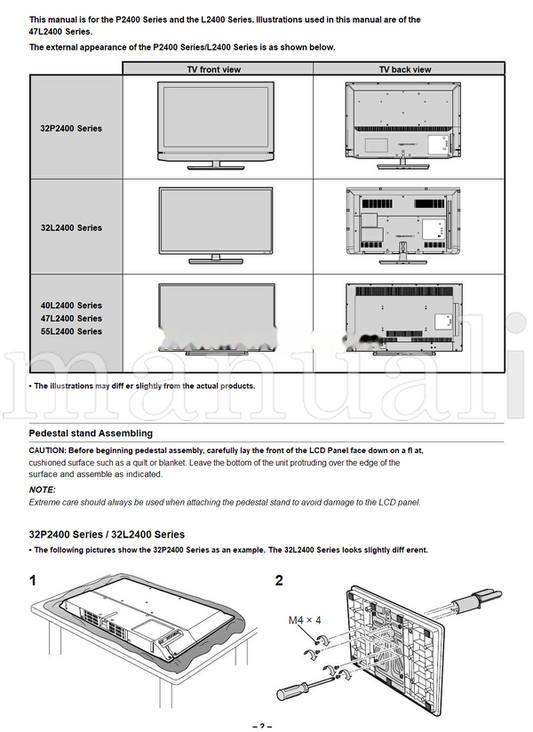 This manual is for the P2400 Series and the L2400 Series. Illustrations used in this manual are of the 47L2400 Series.

The external appearance of the P2400 Series/L2400 Series is as shown below.

| | TV front view | TV back view |
|---|---|---|
| 32P2400 Series | | |
| 32L2400 Series | | |
| 40L2400 Series 47L2400 Series 55L2400 Series | | |

manuali

• The illustrations may diff er slightly from the actual products.

Pedestal stand Assembling

CAUTION: Before beginning pedestal assembly, carefully lay the front of the LCD Panel face down on a fl at, cushioned surface such as a quilt or blanket. Leave the bottom of the unit protruding over the edge of the surface and assemble as indicated.

NOTE:
Extreme care should always be used when attaching the pedestal stand to avoid damage to the LCD panel.

32P2400 Series / 32L2400 Series

• The following pictures show the 32P2400 Series as an example. The 32L2400 Series looks slightly diff erent.

1

2

M4 × 4

– 2 –