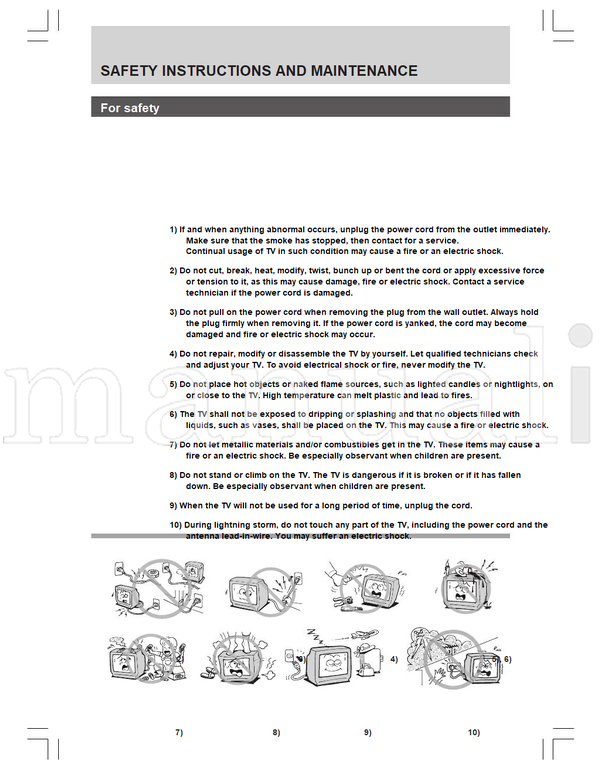 SAFETY INSTRUCTIONS AND MAINTENANCE

For safety

1) If and when anything abnormal occurs, unplug the power cord from the outlet immediately. Make sure that the smoke has stopped, then contact for a service. Continual usage of TV in such condition may cause a fire or an electric shock.

2) Do not cut, break, heat, modify, twist, bunch up or bent the cord or apply excessive force or tension to it, as this may cause damage, fire or electric shock. Contact a service technician if the power cord is damaged.

3) Do not pull on the power cord when removing the plug from the wall outlet. Always hold the plug firmly when removing it. If the power cord is yanked, the cord may become damaged and fire or electric shock may occur.

4) Do not repair, modify or disassemble the TV by yourself. Let qualified technicians check and adjust your TV. To avoid electrical shock or fire, never modify the TV.

5) Do not place hot objects or naked flame sources, such as lighted candles or nightlights, on or close to the TV. High temperature can melt plastic and lead to fires.

6) The TV shall not be exposed to dripping or splashing and that no objects filled with liquids, such as vases, shall be placed on the TV. This may cause a fire or electric shock.

7) Do not let metallic materials and/or combustibles get in the TV. These items may cause a fire or an electric shock. Be especially observant when children are present.

8) Do not stand or climb on the TV. The TV is dangerous if it is broken or if it has fallen down. Be especially observant when children are present.

9) When the TV will not be used for a long period of time, unplug the cord.

10) During lightning storm, do not touch any part of the TV, including the power cord and the antenna lead-in-wire. You may suffer an electric shock.

4)

6)

7)

8)

9)

10)

manuali