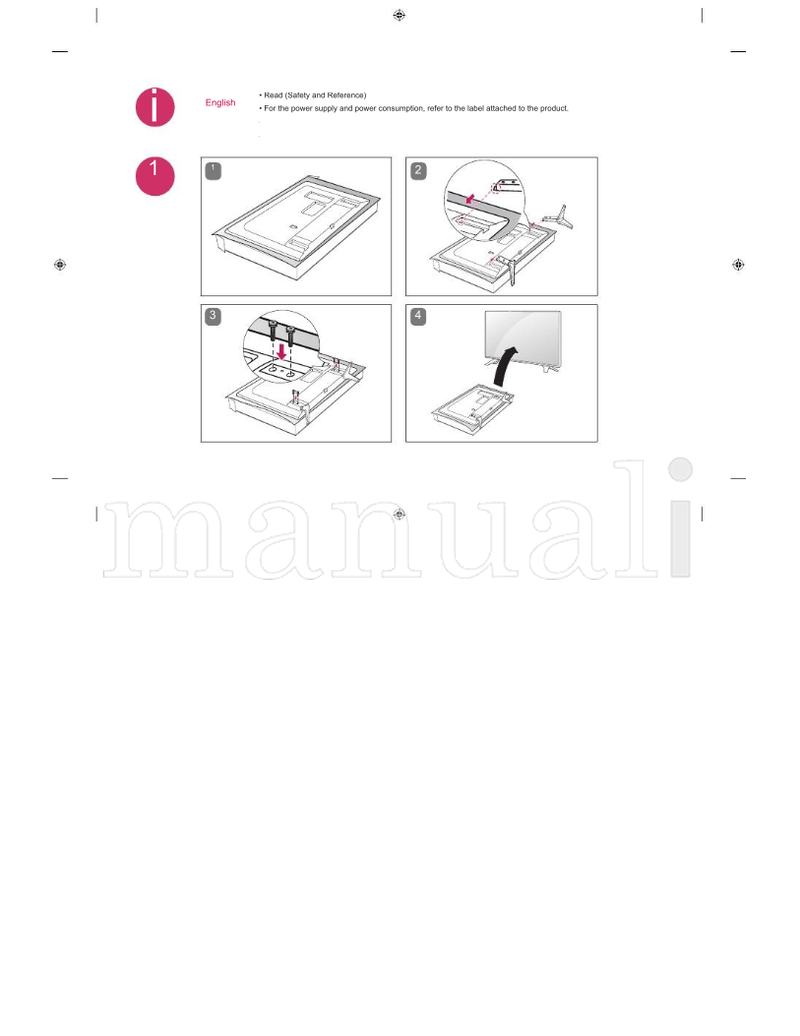 English

• Read (Safety and Reference)

• For the power supply and power consumption, refer to the label attached to the product.

1

1

2

3

4

manuali