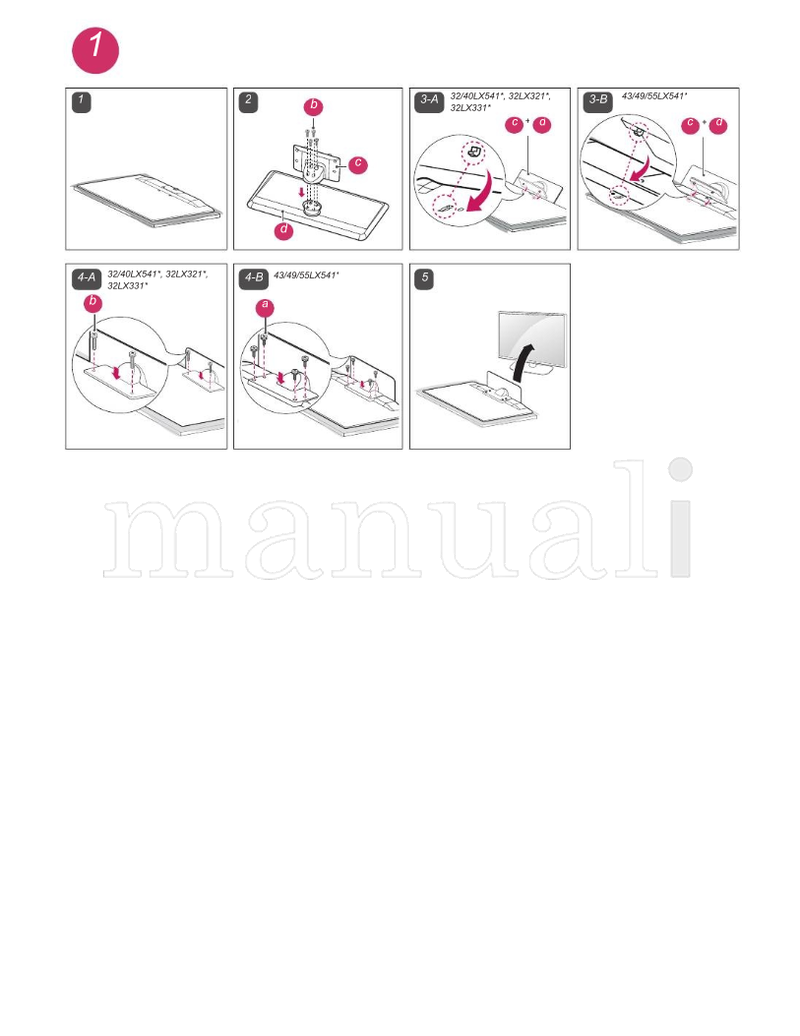 1

1

2
b
c
d

3-A 32/40LX541*, 32LX321*, 32LX331*
c + d

3-B 43/49/55LX541*
c + d

4-A 32/40LX541*, 32LX321*, 32LX331*
b

4-B 43/49/55LX541*
a

5

manuali