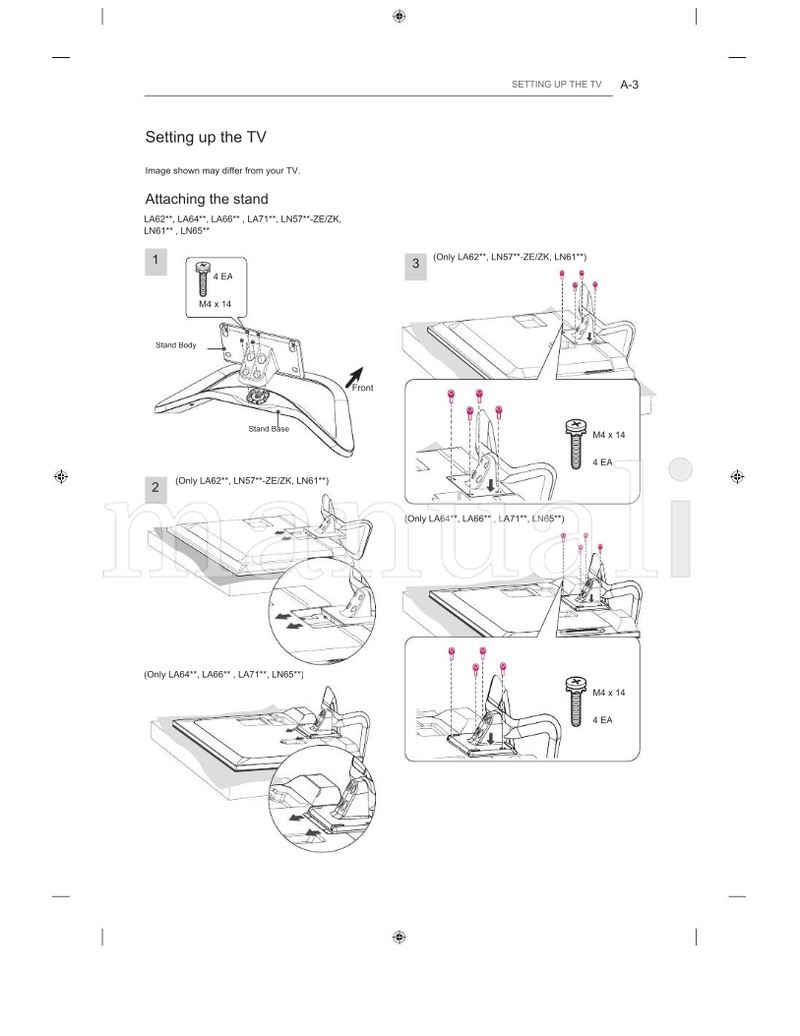 SETTING UP THE TV A-3

Setting up the TV

Image shown may differ from your TV.

Attaching the stand

LA62**, LA64**, LA66** , LA71**, LN57**-ZE/ZK, LN61** , LN65**

1

4 EA

M4 x 14

Stand Body

Front

Stand Base

2

(Only LA62**, LN57**-ZE/ZK, LN61**)

(Only LA64**, LA66** , LA71**, LN65**)

3

(Only LA62**, LN57**-ZE/ZK, LN61**)

M4 x 14

4 EA

(Only LA64**, LA66** , LA71**, LN65**)

M4 x 14

4 EA

manuali