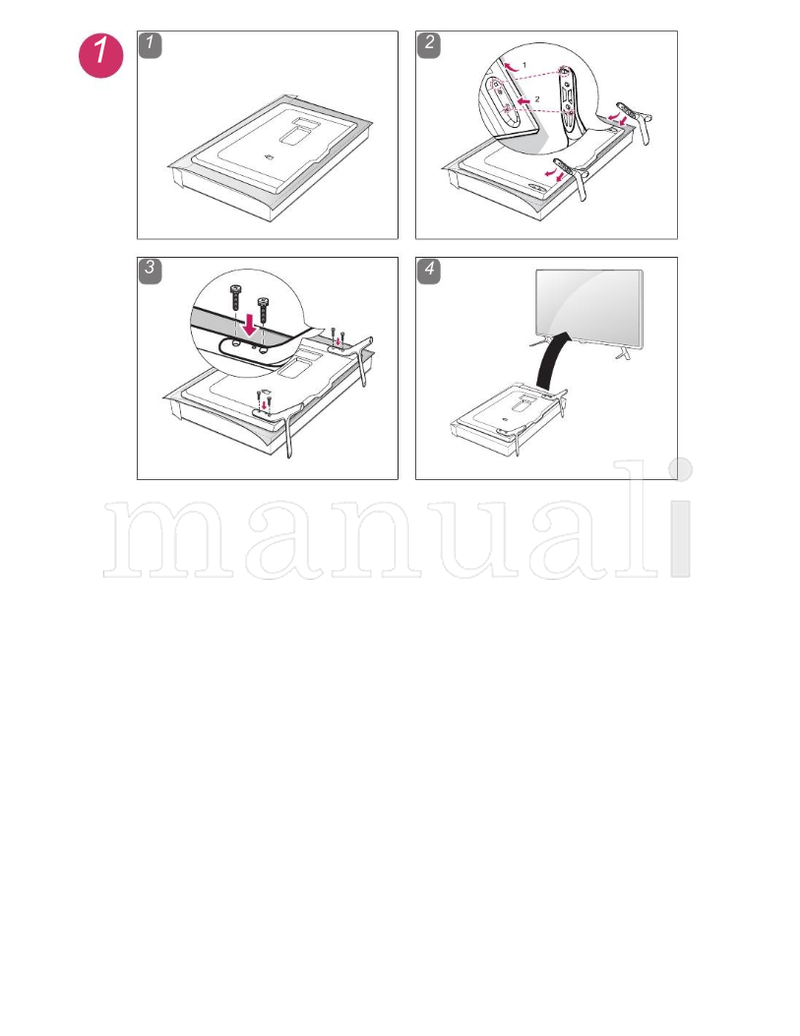 1

1

2

1

2

3

4

manuali