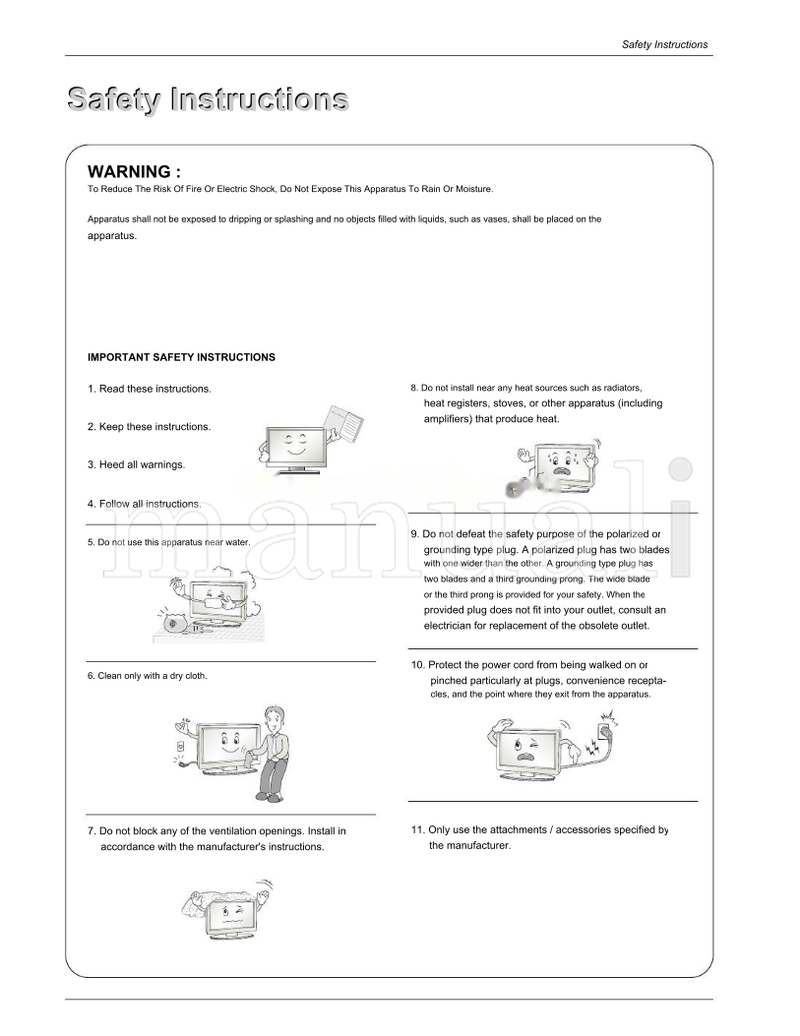 Safety Instructions

Safety Instructions

WARNING :
To Reduce The Risk Of Fire Or Electric Shock, Do Not Expose This Apparatus To Rain Or Moisture.

Apparatus shall not be exposed to dripping or splashing and no objects filled with liquids, such as vases, shall be placed on the apparatus.

IMPORTANT SAFETY INSTRUCTIONS

1. Read these instructions.

2. Keep these instructions.

3. Heed all warnings.

4. Follow all instructions.

5. Do not use this apparatus near water.

6. Clean only with a dry cloth.

7. Do not block any of the ventilation openings. Install in accordance with the manufacturer's instructions.

8. Do not install near any heat sources such as radiators, heat registers, stoves, or other apparatus (including amplifiers) that produce heat.

9. Do not defeat the safety purpose of the polarized or grounding type plug. A polarized plug has two blades with one wider than the other. A grounding type plug has two blades and a third grounding prong. The wide blade or the third prong is provided for your safety. When the provided plug does not fit into your outlet, consult an electrician for replacement of the obsolete outlet.

10. Protect the power cord from being walked on or pinched particularly at plugs, convenience receptacles, and the point where they exit from the apparatus.

11. Only use the attachments / accessories specified by the manufacturer.

manuali