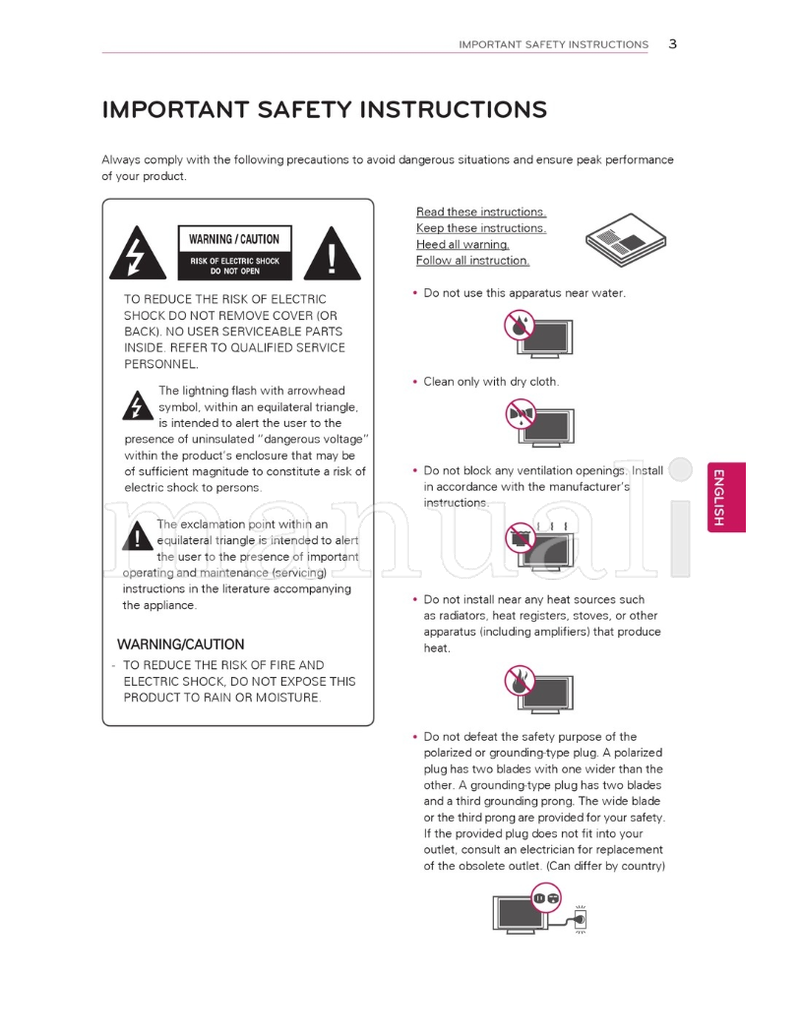 IMPORTANT SAFETY INSTRUCTIONS 3

IMPORTANT SAFETY INSTRUCTIONS

Always comply with the following precautions to avoid dangerous situations and ensure peak performance of your product.

WARNING / CAUTION
RISK OF ELECTRIC SHOCK DO NOT OPEN

TO REDUCE THE RISK OF ELECTRIC SHOCK DO NOT REMOVE COVER (OR BACK). NO USER SERVICEABLE PARTS INSIDE. REFER TO QUALIFIED SERVICE PERSONNEL.

The lightning flash with arrowhead symbol, within an equilateral triangle, is intended to alert the user to the presence of uninsulated "dangerous voltage" within the product's enclosure that may be of sufficient magnitude to constitute a risk of electric shock to persons.

The exclamation point within an equilateral triangle is intended to alert the user to the presence of important operating and maintenance (servicing) instructions in the literature accompanying the appliance.

WARNING/CAUTION
- TO REDUCE THE RISK OF FIRE AND ELECTRIC SHOCK, DO NOT EXPOSE THIS PRODUCT TO RAIN OR MOISTURE.

Read these instructions.
Keep these instructions.
Heed all warning.
Follow all instruction.

• Do not use this apparatus near water.

• Clean only with dry cloth.

• Do not block any ventilation openings. Install in accordance with the manufacturer's instructions.

• Do not install near any heat sources such as radiators, heat registers, stoves, or other apparatus (including amplifiers) that produce heat.

• Do not defeat the safety purpose of the polarized or grounding-type plug. A polarized plug has two blades with one wider than the other. A grounding-type plug has two blades and a third grounding prong. The wide blade or the third prong are provided for your safety. If the provided plug does not fit into your outlet, consult an electrician for replacement of the obsolete outlet. (Can differ by country)

ENGLISH

manuali