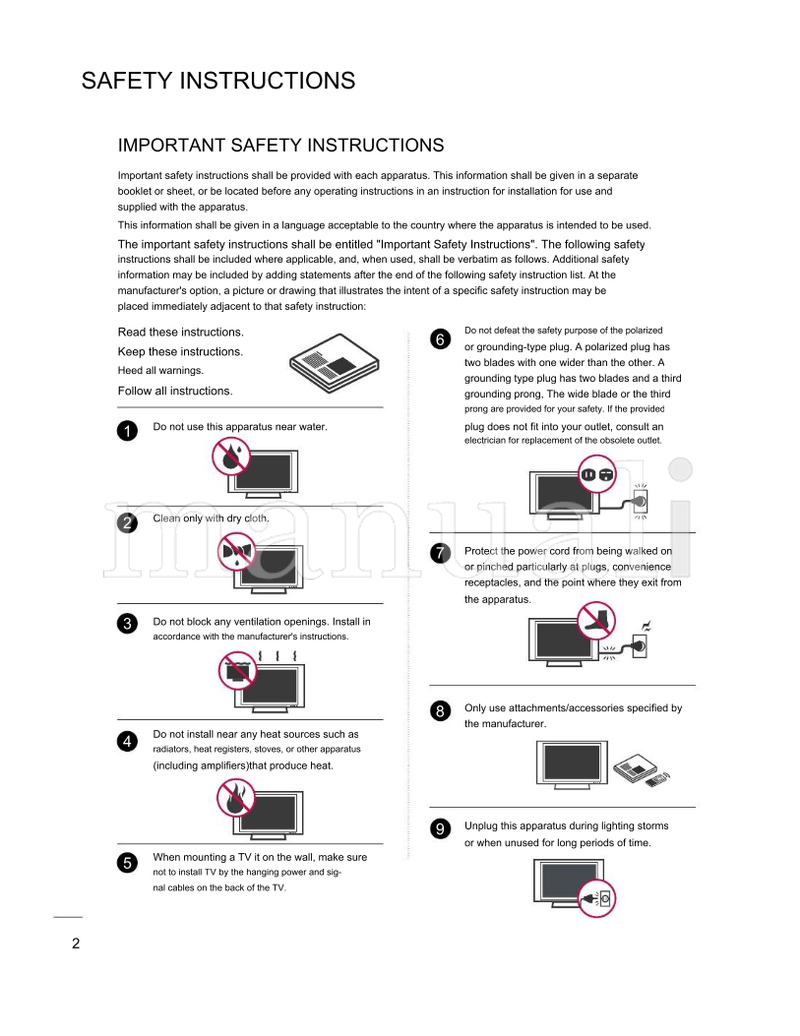 SAFETY INSTRUCTIONS

IMPORTANT SAFETY INSTRUCTIONS

Important safety instructions shall be provided with each apparatus. This information shall be given in a separate booklet or sheet, or be located before any operating instructions in an instruction for installation for use and supplied with the apparatus.

This information shall be given in a language acceptable to the country where the apparatus is intended to be used.

The important safety instructions shall be entitled "Important Safety Instructions". The following safety instructions shall be included where applicable, and, when used, shall be verbatim as follows. Additional safety information may be included by adding statements after the end of the following safety instruction list. At the manufacturer's option, a picture or drawing that illustrates the intent of a specific safety instruction may be placed immediately adjacent to that safety instruction:

Read these instructions.
Keep these instructions.
Heed all warnings.
Follow all instructions.

1 Do not use this apparatus near water.

2 Clean only with dry cloth.

3 Do not block any ventilation openings. Install in accordance with the manufacturer's instructions.

4 Do not install near any heat sources such as radiators, heat registers, stoves, or other apparatus (including amplifiers)that produce heat.

5 When mounting a TV it on the wall, make sure not to install TV by the hanging power and signal cables on the back of the TV.

6 Do not defeat the safety purpose of the polarized or grounding-type plug. A polarized plug has two blades with one wider than the other. A grounding type plug has two blades and a third grounding prong, The wide blade or the third prong are provided for your safety. If the provided plug does not fit into your outlet, consult an electrician for replacement of the obsolete outlet.

7 Protect the power cord from being walked on or pinched particularly at plugs, convenience receptacles, and the point where they exit from the apparatus.

8 Only use attachments/accessories specified by the manufacturer.

9 Unplug this apparatus during lighting storms or when unused for long periods of time.

manuali

2