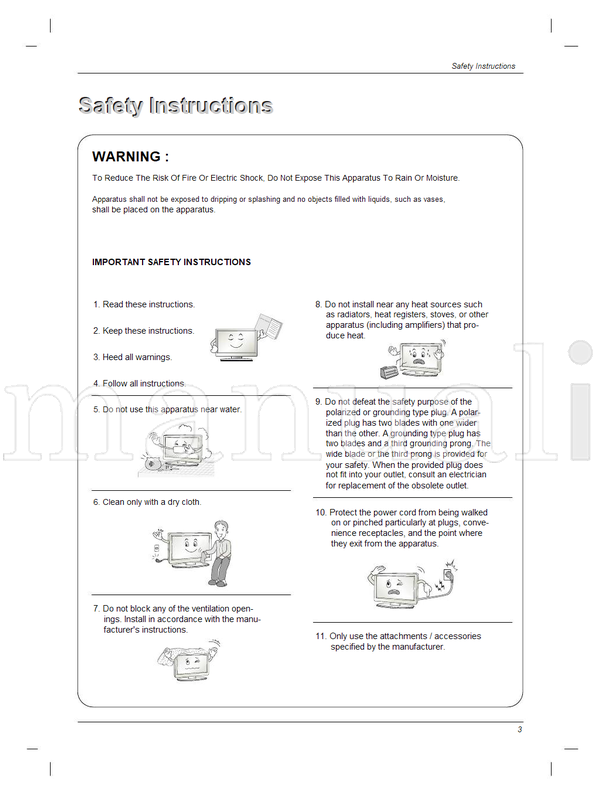 Safety Instructions

Safety Instructions

WARNING :

To Reduce The Risk Of Fire Or Electric Shock, Do Not Expose This Apparatus To Rain Or Moisture.

Apparatus shall not be exposed to dripping or splashing and no objects filled with liquids, such as vases, shall be placed on the apparatus.

IMPORTANT SAFETY INSTRUCTIONS

1. Read these instructions.

2. Keep these instructions.

3. Heed all warnings.

4. Follow all instructions.

5. Do not use this apparatus near water.

6. Clean only with a dry cloth.

7. Do not block any of the ventilation openings. Install in accordance with the manufacturer's instructions.

8. Do not install near any heat sources such as radiators, heat registers, stoves, or other apparatus (including amplifiers) that produce heat.

9. Do not defeat the safety purpose of the polarized or grounding type plug. A polarized plug has two blades with one wider than the other. A grounding type plug has two blades and a third grounding prong. The wide blade or the third prong is provided for your safety. When the provided plug does not fit into your outlet, consult an electrician for replacement of the obsolete outlet.

10. Protect the power cord from being walked on or pinched particularly at plugs, convenience receptacles, and the point where they exit from the apparatus.

11. Only use the attachments / accessories specified by the manufacturer.

manuali

3