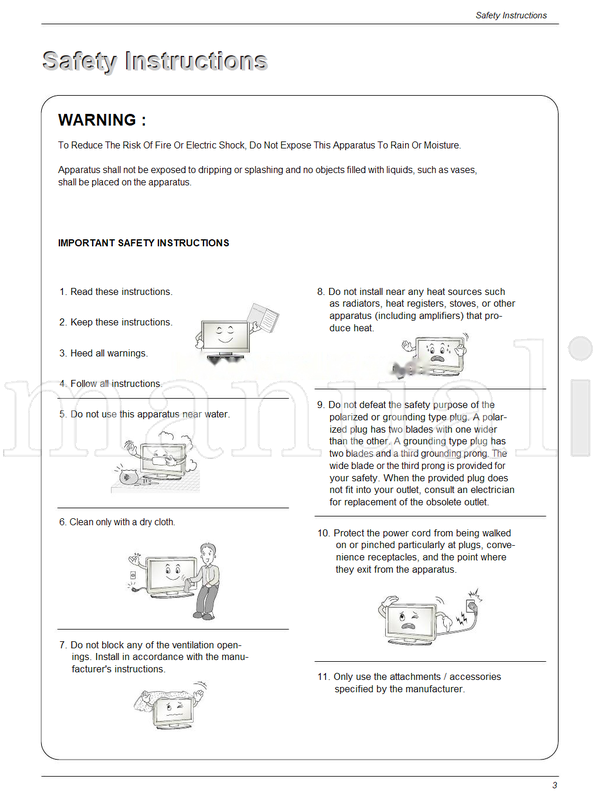 Safety Instructions

Safety Instructions

WARNING :

To Reduce The Risk Of Fire Or Electric Shock, Do Not Expose This Apparatus To Rain Or Moisture.

Apparatus shall not be exposed to dripping or splashing and no objects filled with liquids, such as vases, shall be placed on the apparatus.

IMPORTANT SAFETY INSTRUCTIONS

1. Read these instructions.

2. Keep these instructions.

3. Heed all warnings.

4. Follow all instructions.

5. Do not use this apparatus near water.

6. Clean only with a dry cloth.

7. Do not block any of the ventilation openings. Install in accordance with the manufacturer's instructions.

8. Do not install near any heat sources such as radiators, heat registers, stoves, or other apparatus (including amplifiers) that produce heat.

9. Do not defeat the safety purpose of the polarized or grounding type plug. A polarized plug has two blades with one wider than the other. A grounding type plug has two blades and a third grounding prong. The wide blade or the third prong is provided for your safety. When the provided plug does not fit into your outlet, consult an electrician for replacement of the obsolete outlet.

10. Protect the power cord from being walked on or pinched particularly at plugs, convenience receptacles, and the point where they exit from the apparatus.

11. Only use the attachments / accessories specified by the manufacturer.

manuali

3