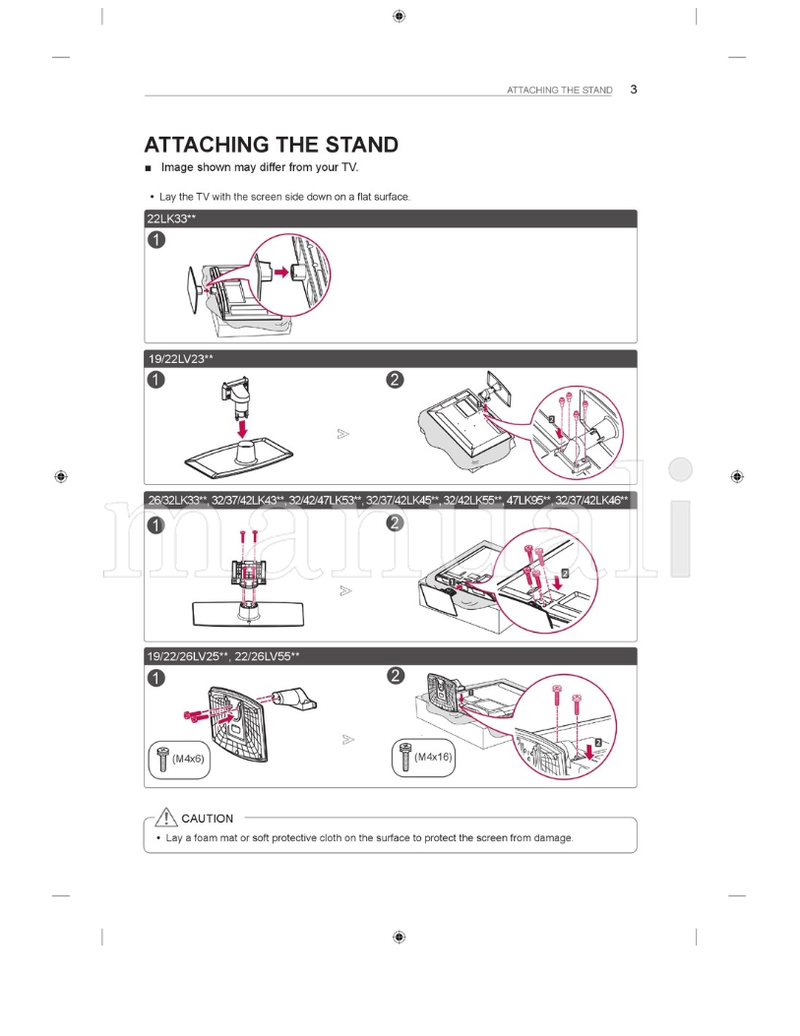 ATTACHING THE STAND 3

ATTACHING THE STAND

■ Image shown may differ from your TV.

• Lay the TV with the screen side down on a flat surface.

22LK33**

1

19/22LV23**

1

2

26/32LK33**, 32/37/42LK43**, 32/42/47LK53**, 32/37/42LK45**, 32/42LK55**, 47LK95**, 32/37/42LK46**

1

2

19/22/26LV25**, 22/26LV55**

1

(M4x6)

2

(M4x16)

CAUTION

• Lay a foam mat or soft protective cloth on the surface to protect the screen from damage.

manuali