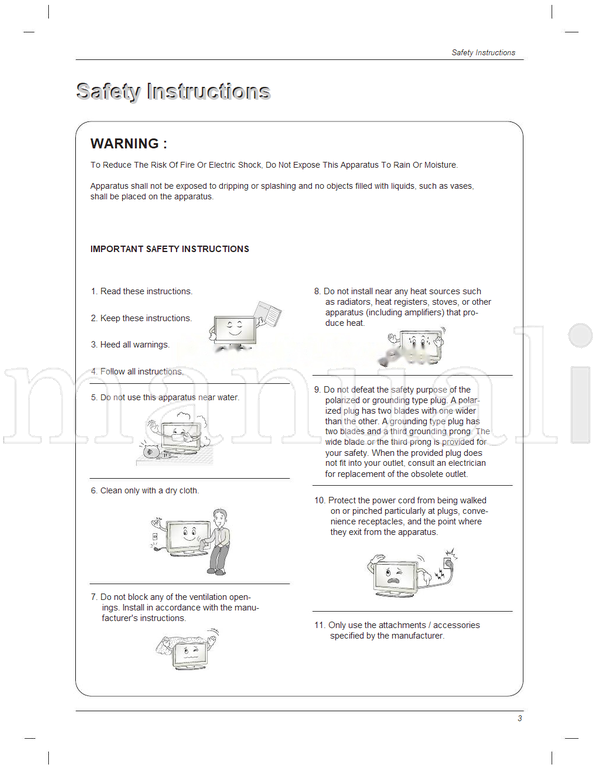 Safety Instructions

Safety Instructions

WARNING :

To Reduce The Risk Of Fire Or Electric Shock, Do Not Expose This Apparatus To Rain Or Moisture.

Apparatus shall not be exposed to dripping or splashing and no objects filled with liquids, such as vases, shall be placed on the apparatus.

IMPORTANT SAFETY INSTRUCTIONS

1. Read these instructions.

2. Keep these instructions.

3. Heed all warnings.

4. Follow all instructions.

5. Do not use this apparatus near water.

6. Clean only with a dry cloth.

7. Do not block any of the ventilation openings. Install in accordance with the manufacturer's instructions.

8. Do not install near any heat sources such as radiators, heat registers, stoves, or other apparatus (including amplifiers) that produce heat.

9. Do not defeat the safety purpose of the polarized or grounding type plug. A polarized plug has two blades with one wider than the other. A grounding type plug has two blades and a third grounding prong. The wide blade or the third prong is provided for your safety. When the provided plug does not fit into your outlet, consult an electrician for replacement of the obsolete outlet.

10. Protect the power cord from being walked on or pinched particularly at plugs, convenience receptacles, and the point where they exit from the apparatus.

11. Only use the attachments / accessories specified by the manufacturer.

manuali

3