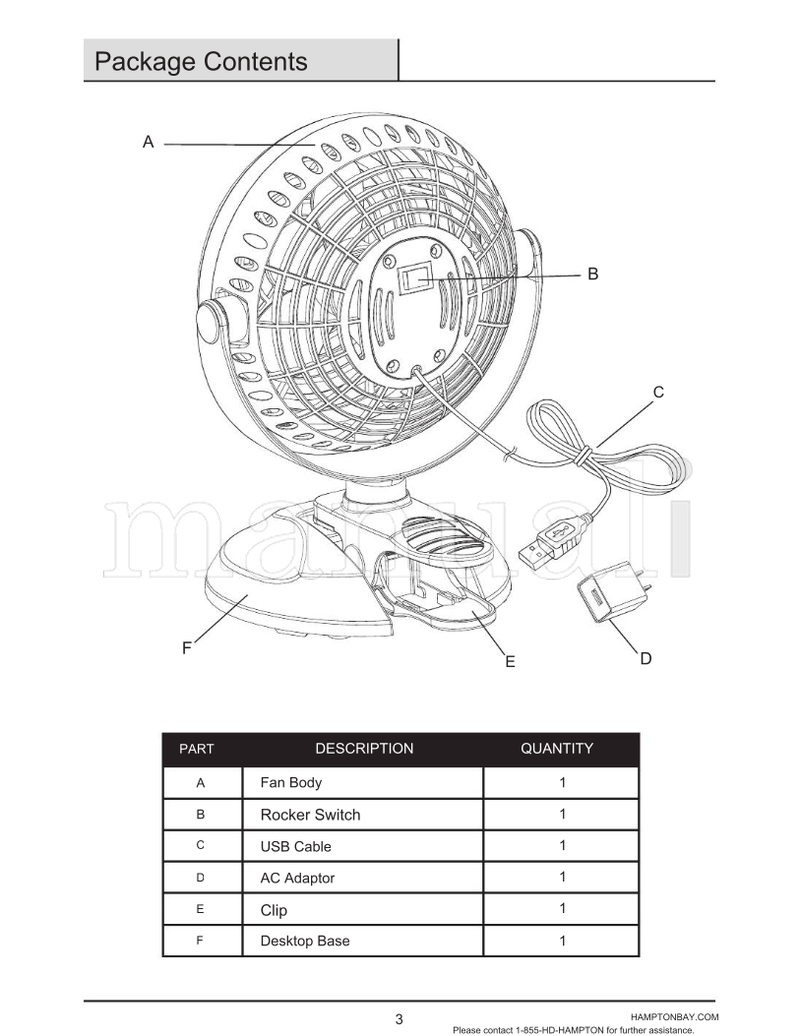 Package Contents

A

B

C

D

E

F

manuali

| PART | DESCRIPTION | QUANTITY |
|---|---|---|
| A | Fan Body | 1 |
| B | Rocker Switch | 1 |
| C | USB Cable | 1 |
| D | AC Adaptor | 1 |
| E | Clip | 1 |
| F | Desktop Base | 1 |

3

HAMPTONBAY.COM
Please contact 1-855-HD-HAMPTON for further assistance.