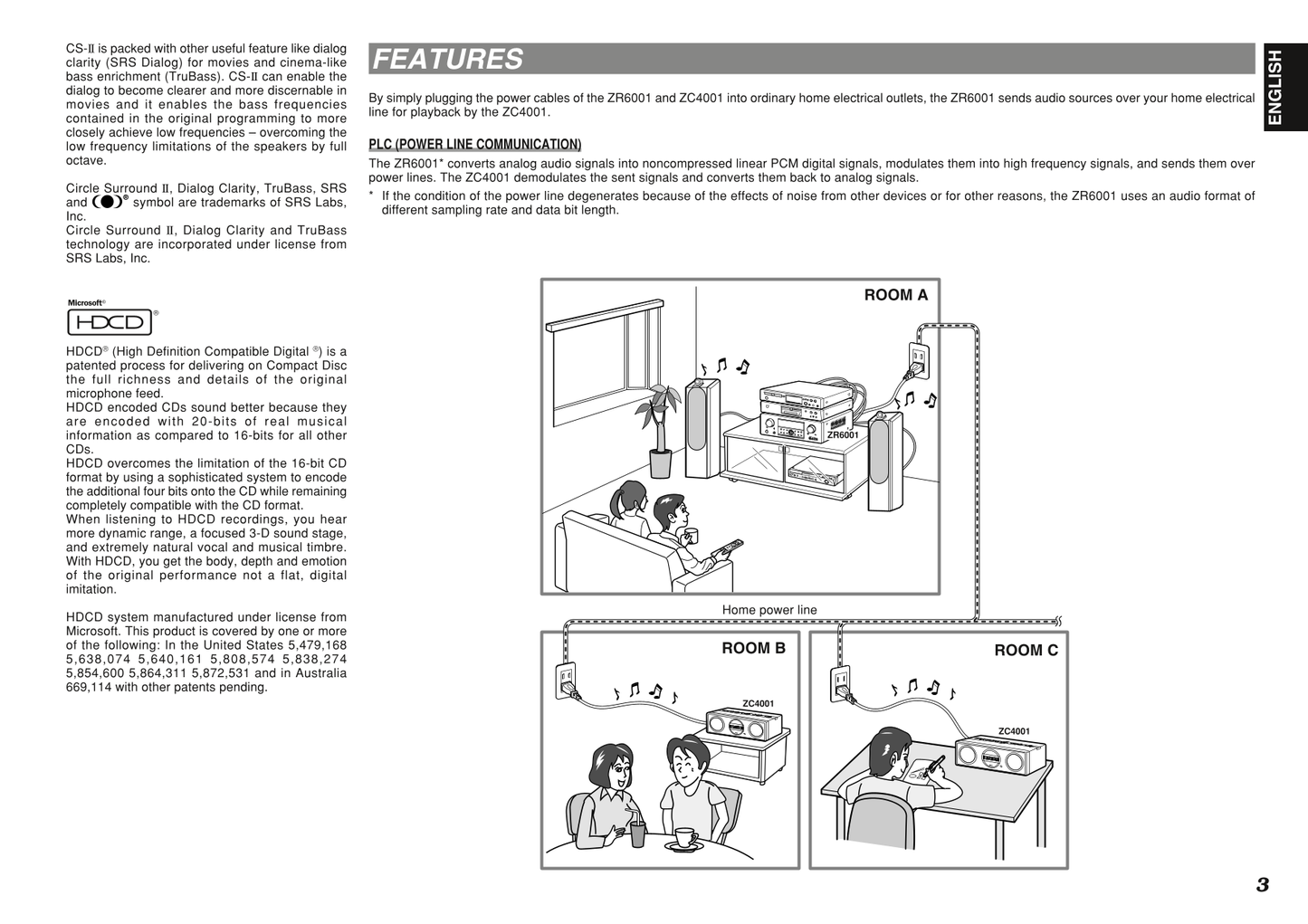 CS-II is packed with other useful feature like dialog clarity (SRS Dialog) for movies and cinema-like bass enrichment (TruBass). CS-II can enable the dialog to become clearer and more discernable in movies and it enables the bass frequencies contained in the original programming to more closely achieve low frequencies – overcoming the low frequency limitations of the speakers by full octave.

Circle Surround II, Dialog Clarity, TruBass, SRS and (●)® symbol are trademarks of SRS Labs, Inc.
Circle Surround II, Dialog Clarity and TruBass technology are incorporated under license from SRS Labs, Inc.

Microsoft®
HDCD®

HDCD® (High Definition Compatible Digital ®) is a patented process for delivering on Compact Disc the full richness and details of the original microphone feed.
HDCD encoded CDs sound better because they are encoded with 20-bits of real musical information as compared to 16-bits for all other CDs.
HDCD overcomes the limitation of the 16-bit CD format by using a sophisticated system to encode the additional four bits onto the CD while remaining completely compatible with the CD format.
When listening to HDCD recordings, you hear more dynamic range, a focused 3-D sound stage, and extremely natural vocal and musical timbre. With HDCD, you get the body, depth and emotion of the original performance not a flat, digital imitation.

HDCD system manufactured under license from Microsoft. This product is covered by one or more of the following: In the United States 5,479,168 5,638,074 5,640,161 5,808,574 5,838,274 5,854,600 5,864,311 5,872,531 and in Australia 669,114 with other patents pending.

FEATURES

ENGLISH

By simply plugging the power cables of the ZR6001 and ZC4001 into ordinary home electrical outlets, the ZR6001 sends audio sources over your home electrical line for playback by the ZC4001.

PLC (POWER LINE COMMUNICATION)
The ZR6001* converts analog audio signals into noncompressed linear PCM digital signals, modulates them into high frequency signals, and sends them over power lines. The ZC4001 demodulates the sent signals and converts them back to analog signals.
* If the condition of the power line degenerates because of the effects of noise from other devices or for other reasons, the ZR6001 uses an audio format of different sampling rate and data bit length.

ROOM A
ZR6001
Home power line
ROOM B
ZC4001
ROOM C
ZC4001

3