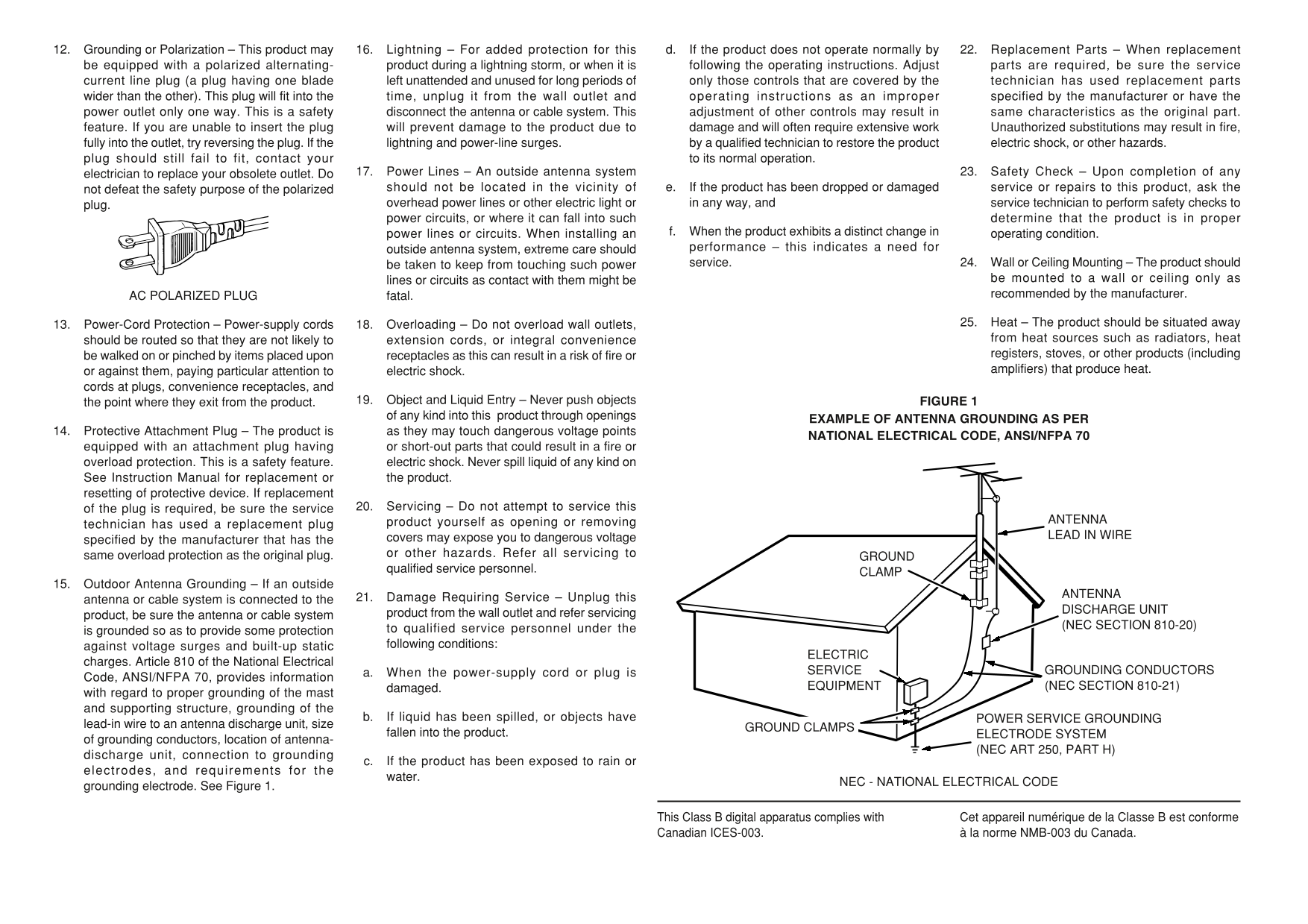 12. Grounding or Polarization – This product may be equipped with a polarized alternating-current line plug (a plug having one blade wider than the other). This plug will fit into the power outlet only one way. This is a safety feature. If you are unable to insert the plug fully into the outlet, try reversing the plug. If the plug should still fail to fit, contact your electrician to replace your obsolete outlet. Do not defeat the safety purpose of the polarized plug.

AC POLARIZED PLUG

13. Power-Cord Protection – Power-supply cords should be routed so that they are not likely to be walked on or pinched by items placed upon or against them, paying particular attention to cords at plugs, convenience receptacles, and the point where they exit from the product.

14. Protective Attachment Plug – The product is equipped with an attachment plug having overload protection. This is a safety feature. See Instruction Manual for replacement or resetting of protective device. If replacement of the plug is required, be sure the service technician has used a replacement plug specified by the manufacturer that has the same overload protection as the original plug.

15. Outdoor Antenna Grounding – If an outside antenna or cable system is connected to the product, be sure the antenna or cable system is grounded so as to provide some protection against voltage surges and built-up static charges. Article 810 of the National Electrical Code, ANSI/NFPA 70, provides information with regard to proper grounding of the mast and supporting structure, grounding of the lead-in wire to an antenna discharge unit, size of grounding conductors, location of antenna-discharge unit, connection to grounding electrodes, and requirements for the grounding electrode. See Figure 1.

16. Lightning – For added protection for this product during a lightning storm, or when it is left unattended and unused for long periods of time, unplug it from the wall outlet and disconnect the antenna or cable system. This will prevent damage to the product due to lightning and power-line surges.

17. Power Lines – An outside antenna system should not be located in the vicinity of overhead power lines or other electric light or power circuits, or where it can fall into such power lines or circuits. When installing an outside antenna system, extreme care should be taken to keep from touching such power lines or circuits as contact with them might be fatal.

18. Overloading – Do not overload wall outlets, extension cords, or integral convenience receptacles as this can result in a risk of fire or electric shock.

19. Object and Liquid Entry – Never push objects of any kind into this product through openings as they may touch dangerous voltage points or short-out parts that could result in a fire or electric shock. Never spill liquid of any kind on the product.

20. Servicing – Do not attempt to service this product yourself as opening or removing covers may expose you to dangerous voltage or other hazards. Refer all servicing to qualified service personnel.

21. Damage Requiring Service – Unplug this product from the wall outlet and refer servicing to qualified service personnel under the following conditions:

a. When the power-supply cord or plug is damaged.

b. If liquid has been spilled, or objects have fallen into the product.

c. If the product has been exposed to rain or water.

d. If the product does not operate normally by following the operating instructions. Adjust only those controls that are covered by the operating instructions as an improper adjustment of other controls may result in damage and will often require extensive work by a qualified technician to restore the product to its normal operation.

e. If the product has been dropped or damaged in any way, and

f. When the product exhibits a distinct change in performance – this indicates a need for service.

22. Replacement Parts – When replacement parts are required, be sure the service technician has used replacement parts specified by the manufacturer or have the same characteristics as the original part. Unauthorized substitutions may result in fire, electric shock, or other hazards.

23. Safety Check – Upon completion of any service or repairs to this product, ask the service technician to perform safety checks to determine that the product is in proper operating condition.

24. Wall or Ceiling Mounting – The product should be mounted to a wall or ceiling only as recommended by the manufacturer.

25. Heat – The product should be situated away from heat sources such as radiators, heat registers, stoves, or other products (including amplifiers) that produce heat.

FIGURE 1
EXAMPLE OF ANTENNA GROUNDING AS PER NATIONAL ELECTRICAL CODE, ANSI/NFPA 70

ANTENNA LEAD IN WIRE
GROUND CLAMP
ANTENNA DISCHARGE UNIT (NEC SECTION 810-20)
ELECTRIC SERVICE EQUIPMENT
GROUNDING CONDUCTORS (NEC SECTION 810-21)
GROUND CLAMPS
POWER SERVICE GROUNDING ELECTRODE SYSTEM (NEC ART 250, PART H)

NEC - NATIONAL ELECTRICAL CODE

This Class B digital apparatus complies with Canadian ICES-003.

Cet appareil numérique de la Classe B est conforme à la norme NMB-003 du Canada.