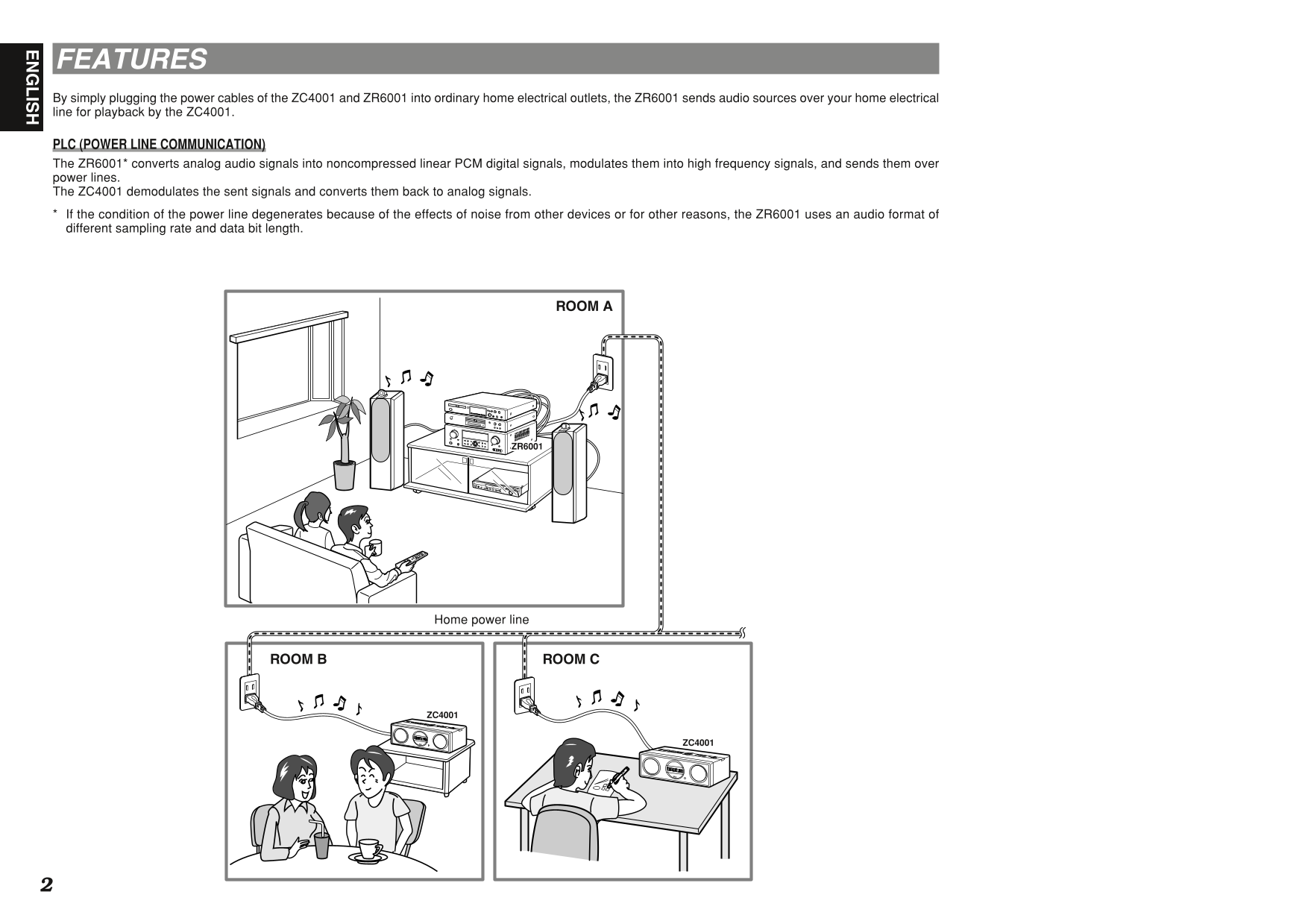 ENGLISH

FEATURES

By simply plugging the power cables of the ZC4001 and ZR6001 into ordinary home electrical outlets, the ZR6001 sends audio sources over your home electrical line for playback by the ZC4001.

PLC (POWER LINE COMMUNICATION)

The ZR6001* converts analog audio signals into noncompressed linear PCM digital signals, modulates them into high frequency signals, and sends them over power lines.
The ZC4001 demodulates the sent signals and converts them back to analog signals.

* If the condition of the power line degenerates because of the effects of noise from other devices or for other reasons, the ZR6001 uses an audio format of different sampling rate and data bit length.

ROOM A

ZR6001

Home power line

ROOM B

ZC4001

ROOM C

ZC4001

2