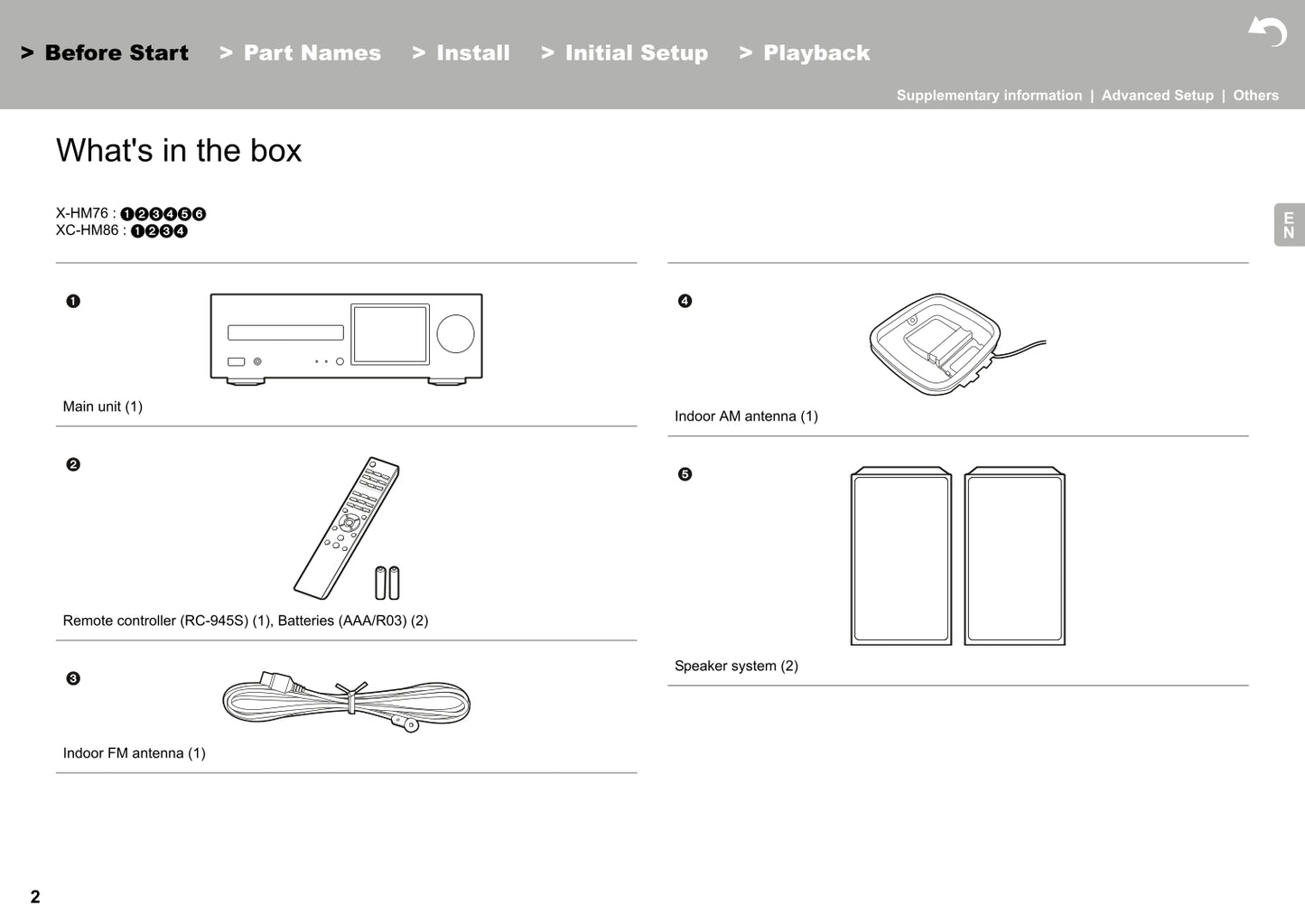 > Before Start > Part Names > Install > Initial Setup > Playback

Supplementary information | Advanced Setup | Others

What's in the box

X-HM76 : ❶❷❸❹❺❻
XC-HM86 : ❶❷❸❹

EN

❶

Main unit (1)

❷

Remote controller (RC-945S) (1), Batteries (AAA/R03) (2)

❸

Indoor FM antenna (1)

❹

Indoor AM antenna (1)

❺

Speaker system (2)

2