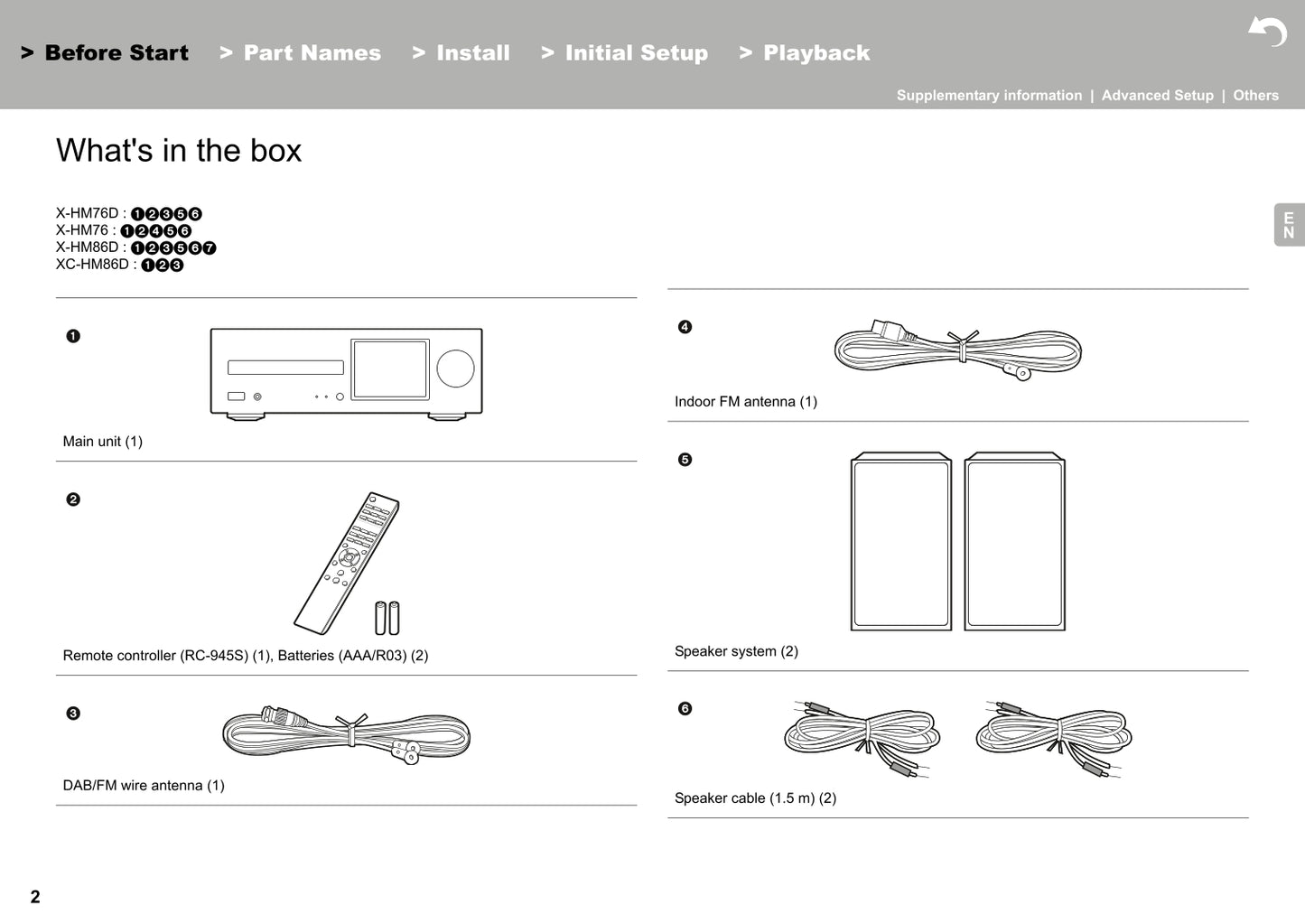 > Before Start > Part Names > Install > Initial Setup > Playback

Supplementary information | Advanced Setup | Others

What's in the box

X-HM76D : ❶❷❸❺❻
X-HM76 : ❶❷❹❺❻
X-HM86D : ❶❷❸❺❻❼
XC-HM86D : ❶❷❸

EN

❶

Main unit (1)

❷

Remote controller (RC-945S) (1), Batteries (AAA/R03) (2)

❸

DAB/FM wire antenna (1)

❹

Indoor FM antenna (1)

❺

Speaker system (2)

❻

Speaker cable (1.5 m) (2)

2