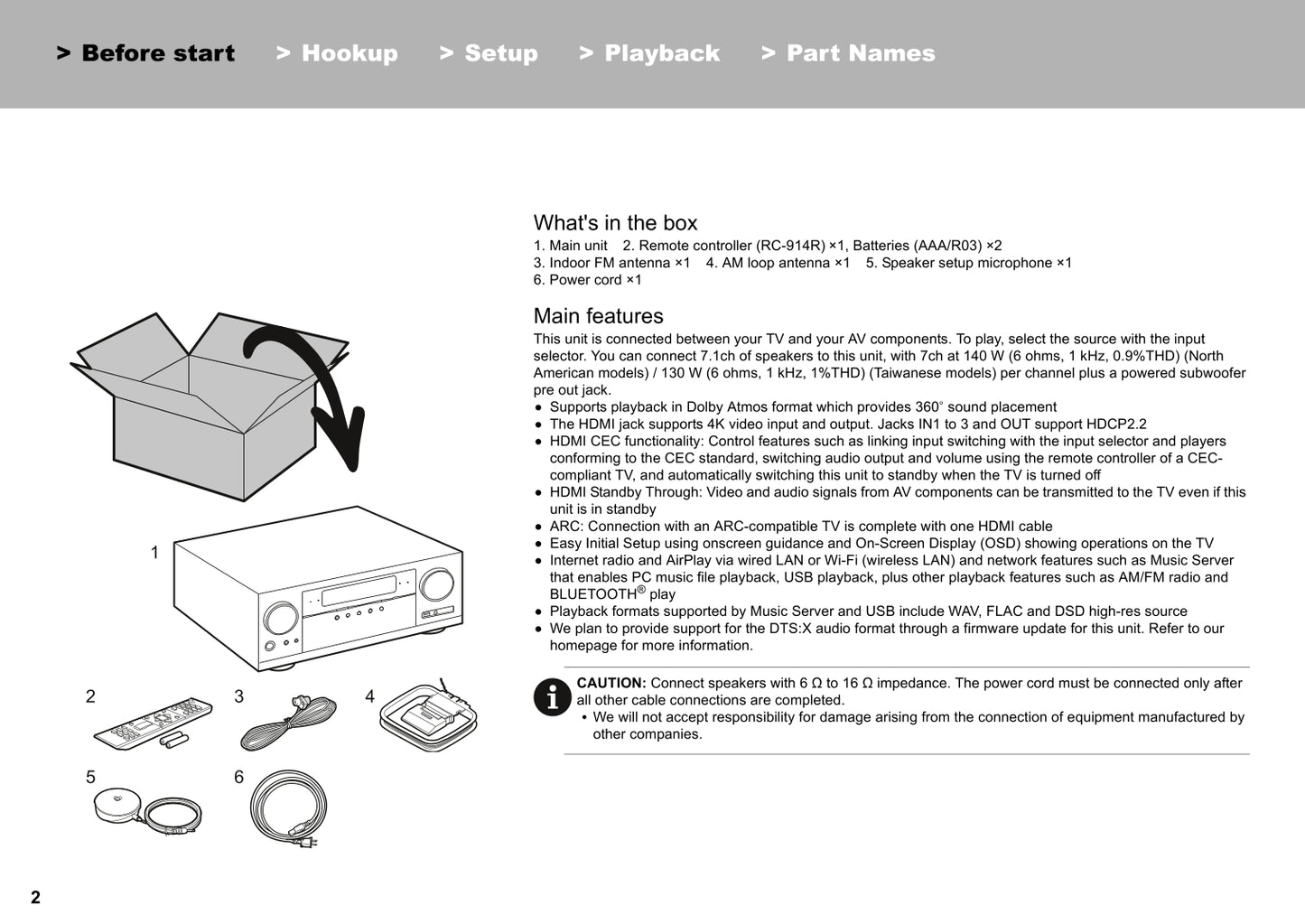 > Before start > Hookup > Setup > Playback > Part Names

1

2 3 4

5 6

What's in the box
1. Main unit 2. Remote controller (RC-914R) ×1, Batteries (AAA/R03) ×2
3. Indoor FM antenna ×1 4. AM loop antenna ×1 5. Speaker setup microphone ×1
6. Power cord ×1

Main features
This unit is connected between your TV and your AV components. To play, select the source with the input selector. You can connect 7.1ch of speakers to this unit, with 7ch at 140 W (6 ohms, 1 kHz, 0.9%THD) (North American models) / 130 W (6 ohms, 1 kHz, 1%THD) (Taiwanese models) per channel plus a powered subwoofer pre out jack.
● Supports playback in Dolby Atmos format which provides 360° sound placement
● The HDMI jack supports 4K video input and output. Jacks IN1 to 3 and OUT support HDCP2.2
● HDMI CEC functionality: Control features such as linking input switching with the input selector and players conforming to the CEC standard, switching audio output and volume using the remote controller of a CEC-compliant TV, and automatically switching this unit to standby when the TV is turned off
● HDMI Standby Through: Video and audio signals from AV components can be transmitted to the TV even if this unit is in standby
● ARC: Connection with an ARC-compatible TV is complete with one HDMI cable
● Easy Initial Setup using onscreen guidance and On-Screen Display (OSD) showing operations on the TV
● Internet radio and AirPlay via wired LAN or Wi-Fi (wireless LAN) and network features such as Music Server that enables PC music file playback, USB playback, plus other playback features such as AM/FM radio and BLUETOOTH® play
● Playback formats supported by Music Server and USB include WAV, FLAC and DSD high-res source
● We plan to provide support for the DTS:X audio format through a firmware update for this unit. Refer to our homepage for more information.

CAUTION: Connect speakers with 6 Ω to 16 Ω impedance. The power cord must be connected only after all other cable connections are completed.
• We will not accept responsibility for damage arising from the connection of equipment manufactured by other companies.

2