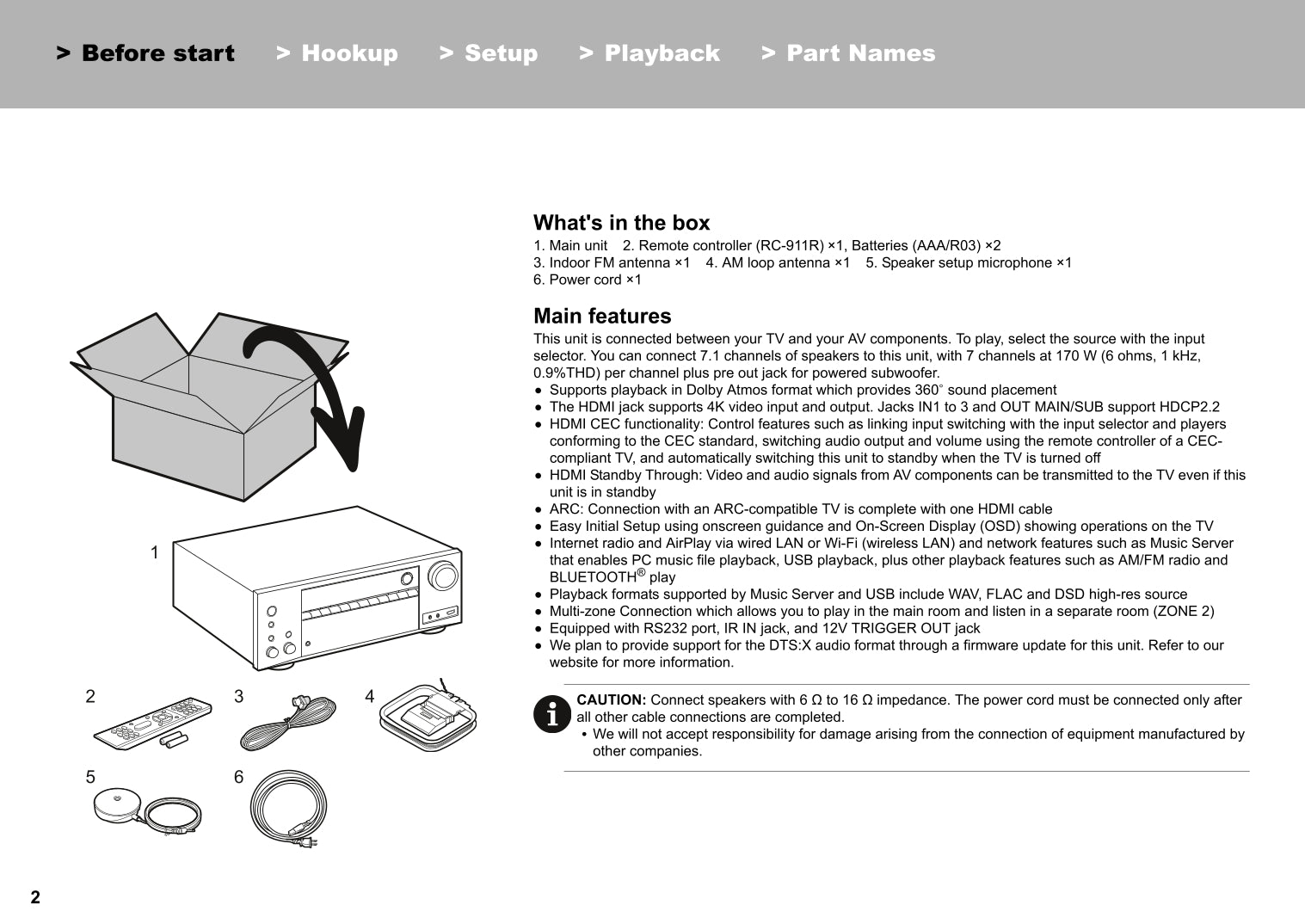 > Before start > Hookup > Setup > Playback > Part Names

1

2 3 4

5 6

What's in the box

1. Main unit 2. Remote controller (RC-911R) ×1, Batteries (AAA/R03) ×2
3. Indoor FM antenna ×1 4. AM loop antenna ×1 5. Speaker setup microphone ×1
6. Power cord ×1

Main features

This unit is connected between your TV and your AV components. To play, select the source with the input selector. You can connect 7.1 channels of speakers to this unit, with 7 channels at 170 W (6 ohms, 1 kHz, 0.9%THD) per channel plus pre out jack for powered subwoofer.

● Supports playback in Dolby Atmos format which provides 360° sound placement
● The HDMI jack supports 4K video input and output. Jacks IN1 to 3 and OUT MAIN/SUB support HDCP2.2
● HDMI CEC functionality: Control features such as linking input switching with the input selector and players conforming to the CEC standard, switching audio output and volume using the remote controller of a CEC-compliant TV, and automatically switching this unit to standby when the TV is turned off
● HDMI Standby Through: Video and audio signals from AV components can be transmitted to the TV even if this unit is in standby
● ARC: Connection with an ARC-compatible TV is complete with one HDMI cable
● Easy Initial Setup using onscreen guidance and On-Screen Display (OSD) showing operations on the TV
● Internet radio and AirPlay via wired LAN or Wi-Fi (wireless LAN) and network features such as Music Server that enables PC music file playback, USB playback, plus other playback features such as AM/FM radio and BLUETOOTH® play
● Playback formats supported by Music Server and USB include WAV, FLAC and DSD high-res source
● Multi-zone Connection which allows you to play in the main room and listen in a separate room (ZONE 2)
● Equipped with RS232 port, IR IN jack, and 12V TRIGGER OUT jack
● We plan to provide support for the DTS:X audio format through a firmware update for this unit. Refer to our website for more information.

CAUTION: Connect speakers with 6 Ω to 16 Ω impedance. The power cord must be connected only after all other cable connections are completed.
• We will not accept responsibility for damage arising from the connection of equipment manufactured by other companies.

2