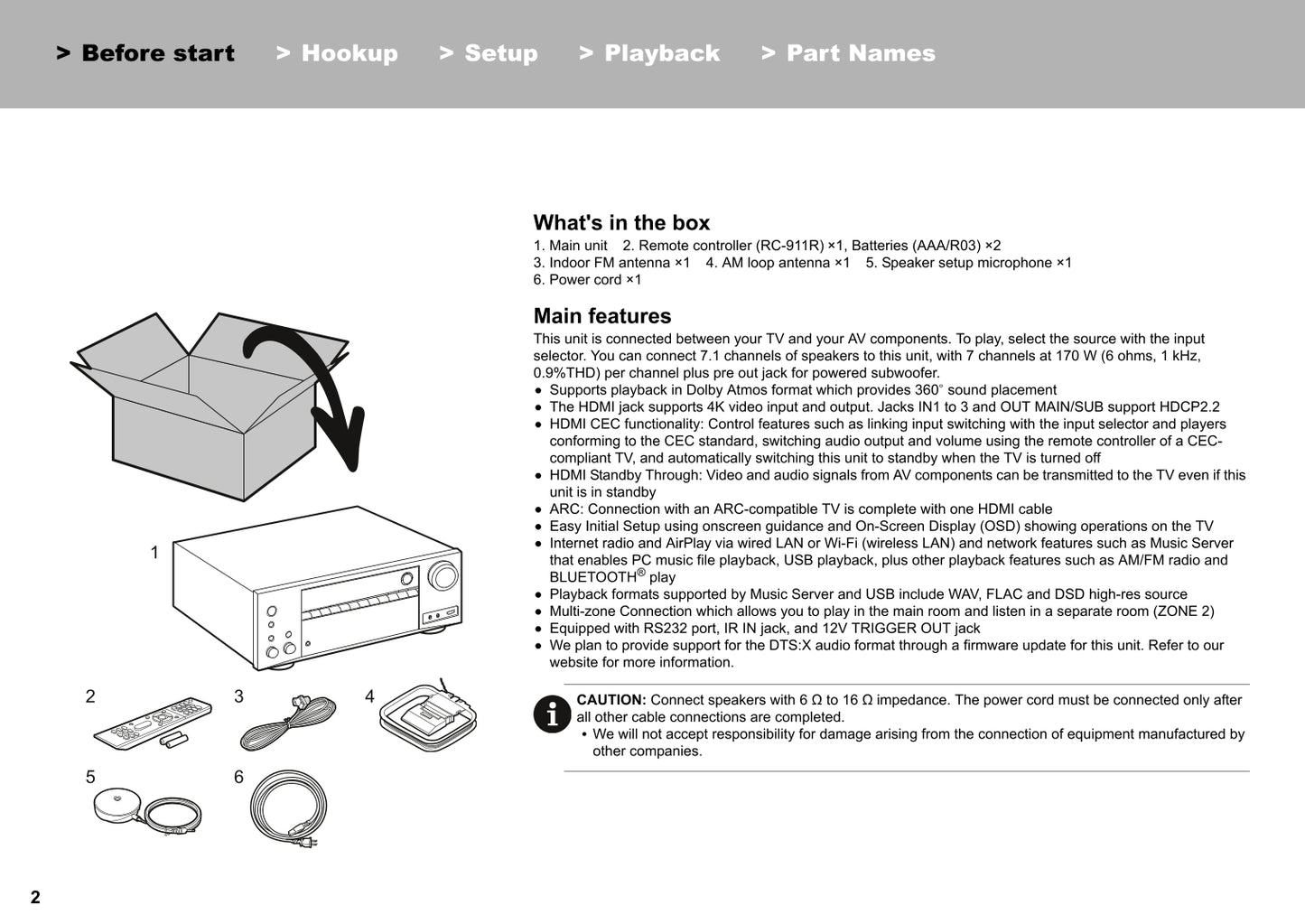 > Before start    > Hookup    > Setup    > Playback    > Part Names

1

2    3    4

5    6

What's in the box

1. Main unit 2. Remote controller (RC-911R) ×1, Batteries (AAA/R03) ×2
3. Indoor FM antenna ×1 4. AM loop antenna ×1 5. Speaker setup microphone ×1
6. Power cord ×1

Main features

This unit is connected between your TV and your AV components. To play, select the source with the input selector. You can connect 7.1 channels of speakers to this unit, with 7 channels at 170 W (6 ohms, 1 kHz, 0.9%THD) per channel plus pre out jack for powered subwoofer.

● Supports playback in Dolby Atmos format which provides 360° sound placement
● The HDMI jack supports 4K video input and output. Jacks IN1 to 3 and OUT MAIN/SUB support HDCP2.2
● HDMI CEC functionality: Control features such as linking input switching with the input selector and players conforming to the CEC standard, switching audio output and volume using the remote controller of a CEC-compliant TV, and automatically switching this unit to standby when the TV is turned off
● HDMI Standby Through: Video and audio signals from AV components can be transmitted to the TV even if this unit is in standby
● ARC: Connection with an ARC-compatible TV is complete with one HDMI cable
● Easy Initial Setup using onscreen guidance and On-Screen Display (OSD) showing operations on the TV
● Internet radio and AirPlay via wired LAN or Wi-Fi (wireless LAN) and network features such as Music Server that enables PC music file playback, USB playback, plus other playback features such as AM/FM radio and BLUETOOTH® play
● Playback formats supported by Music Server and USB include WAV, FLAC and DSD high-res source
● Multi-zone Connection which allows you to play in the main room and listen in a separate room (ZONE 2)
● Equipped with RS232 port, IR IN jack, and 12V TRIGGER OUT jack
● We plan to provide support for the DTS:X audio format through a firmware update for this unit. Refer to our website for more information.

CAUTION: Connect speakers with 6 Ω to 16 Ω impedance. The power cord must be connected only after all other cable connections are completed.
• We will not accept responsibility for damage arising from the connection of equipment manufactured by other companies.

2