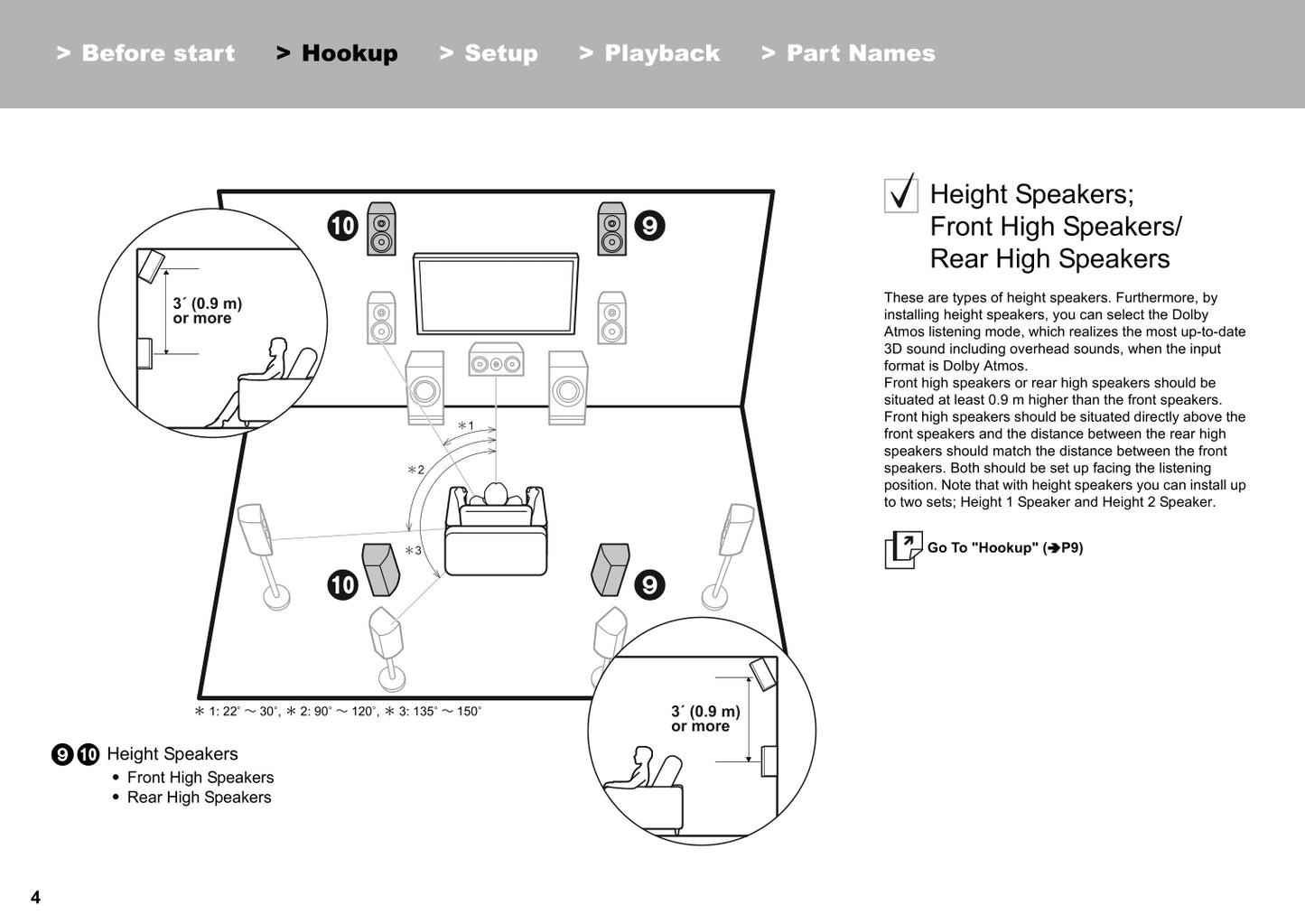 > Before start > Hookup > Setup > Playback > Part Names

10 9

3´ (0.9 m) or more

＊1

＊2

＊3

10 9

3´ (0.9 m) or more

＊ 1: 22° ～ 30°, ＊ 2: 90° ～ 120°, ＊ 3: 135° ～ 150°

9 10 Height Speakers
• Front High Speakers
• Rear High Speakers

Height Speakers; Front High Speakers/ Rear High Speakers

These are types of height speakers. Furthermore, by installing height speakers, you can select the Dolby Atmos listening mode, which realizes the most up-to-date 3D sound including overhead sounds, when the input format is Dolby Atmos.
Front high speakers or rear high speakers should be situated at least 0.9 m higher than the front speakers. Front high speakers should be situated directly above the front speakers and the distance between the rear high speakers should match the distance between the front speakers. Both should be set up facing the listening position. Note that with height speakers you can install up to two sets; Height 1 Speaker and Height 2 Speaker.

Go To "Hookup" (➔P9)

4