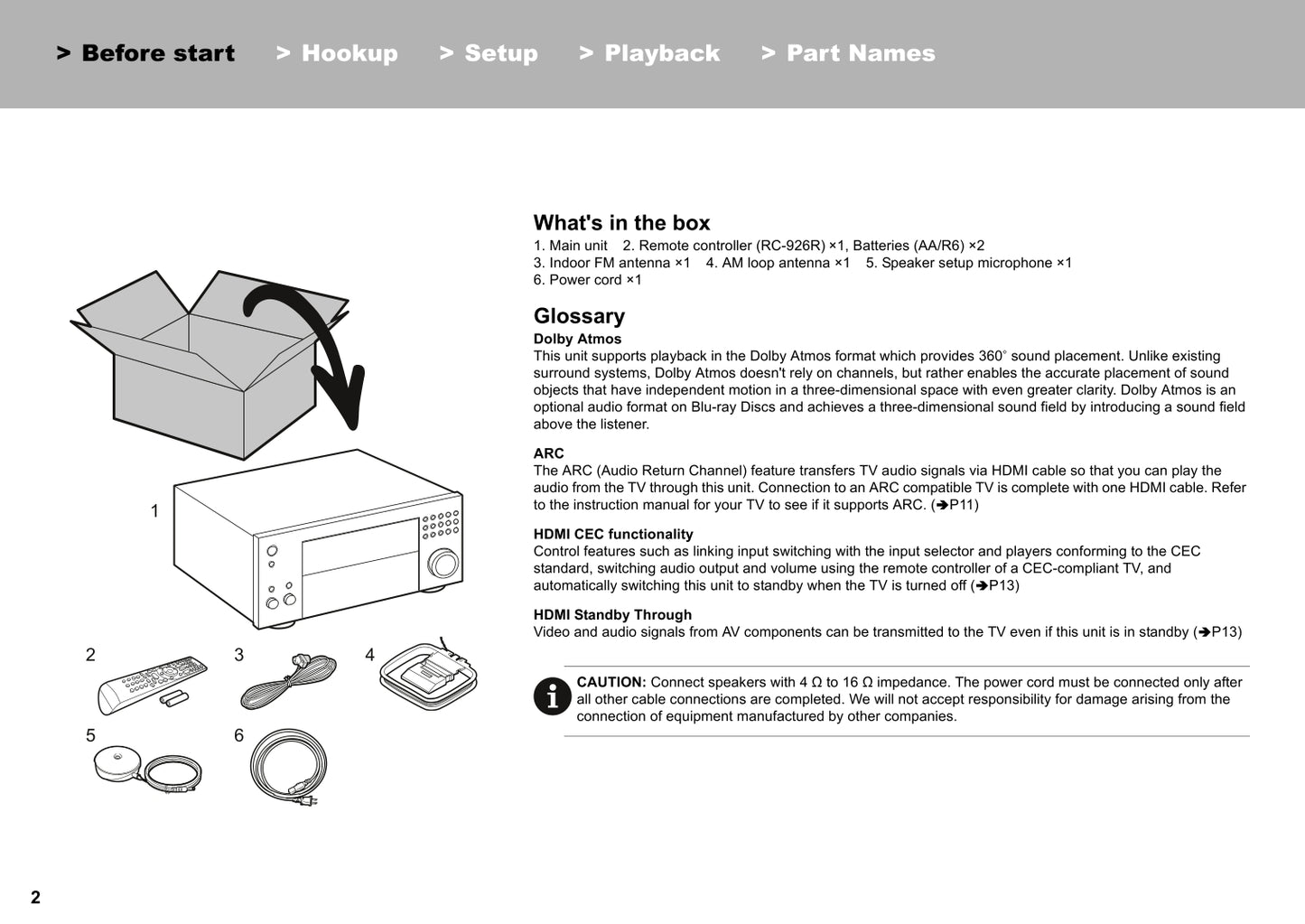 > Before start > Hookup > Setup > Playback > Part Names

1

2

3

4

5

6

What's in the box
1. Main unit 2. Remote controller (RC-926R) ×1, Batteries (AA/R6) ×2
3. Indoor FM antenna ×1 4. AM loop antenna ×1 5. Speaker setup microphone ×1
6. Power cord ×1

Glossary
Dolby Atmos
This unit supports playback in the Dolby Atmos format which provides 360° sound placement. Unlike existing surround systems, Dolby Atmos doesn't rely on channels, but rather enables the accurate placement of sound objects that have independent motion in a three-dimensional space with even greater clarity. Dolby Atmos is an optional audio format on Blu-ray Discs and achieves a three-dimensional sound field by introducing a sound field above the listener.

ARC
The ARC (Audio Return Channel) feature transfers TV audio signals via HDMI cable so that you can play the audio from the TV through this unit. Connection to an ARC compatible TV is complete with one HDMI cable. Refer to the instruction manual for your TV to see if it supports ARC. (➔P11)

HDMI CEC functionality
Control features such as linking input switching with the input selector and players conforming to the CEC standard, switching audio output and volume using the remote controller of a CEC-compliant TV, and automatically switching this unit to standby when the TV is turned off (➔P13)

HDMI Standby Through
Video and audio signals from AV components can be transmitted to the TV even if this unit is in standby (➔P13)

CAUTION: Connect speakers with 4 Ω to 16 Ω impedance. The power cord must be connected only after all other cable connections are completed. We will not accept responsibility for damage arising from the connection of equipment manufactured by other companies.

2