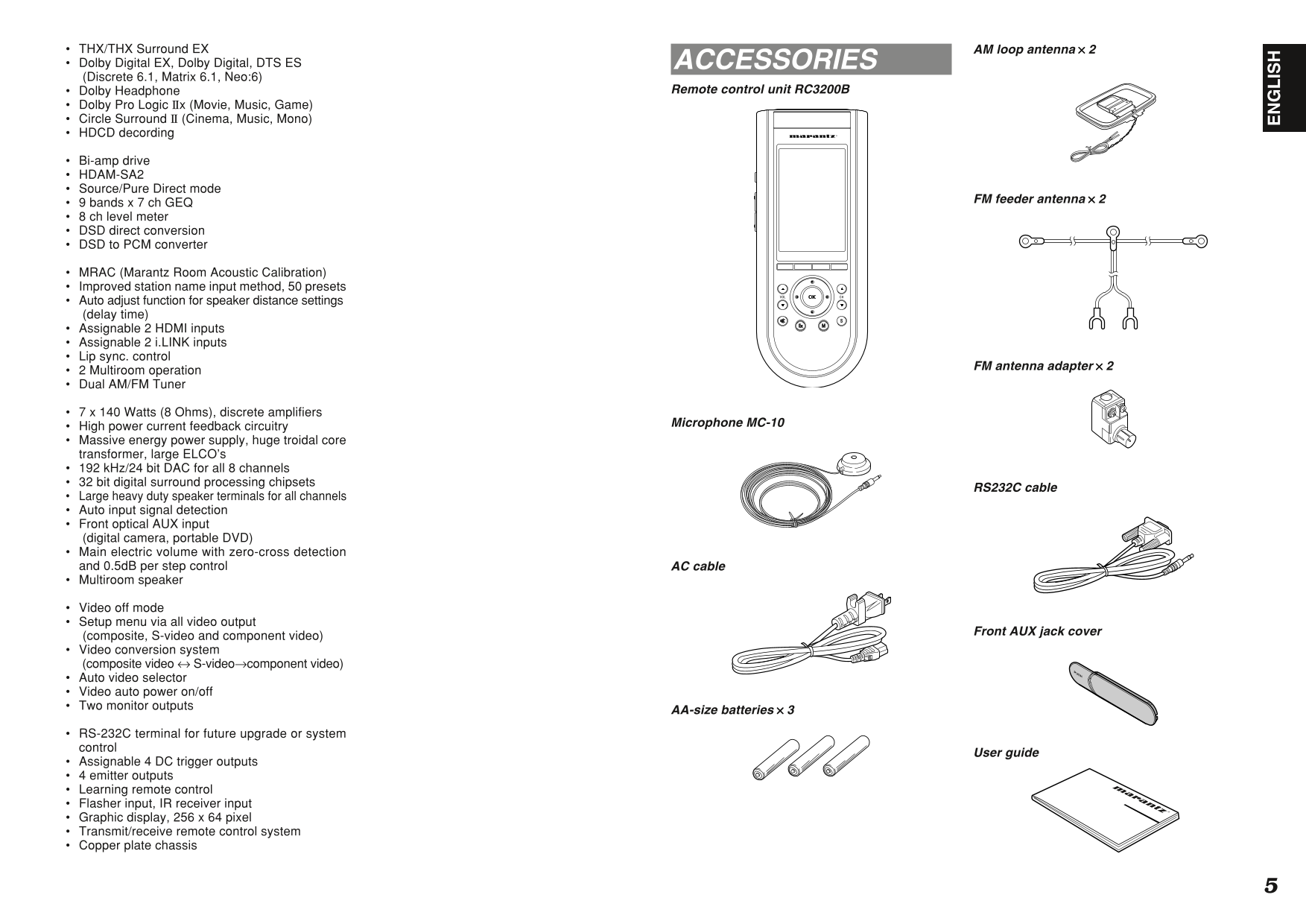 • THX/THX Surround EX
• Dolby Digital EX, Dolby Digital, DTS ES (Discrete 6.1, Matrix 6.1, Neo:6)
• Dolby Headphone
• Dolby Pro Logic IIx (Movie, Music, Game)
• Circle Surround II (Cinema, Music, Mono)
• HDCD decording

• Bi-amp drive
• HDAM-SA2
• Source/Pure Direct mode
• 9 bands x 7 ch GEQ
• 8 ch level meter
• DSD direct conversion
• DSD to PCM converter

• MRAC (Marantz Room Acoustic Calibration)
• Improved station name input method, 50 presets
• Auto adjust function for speaker distance settings (delay time)
• Assignable 2 HDMI inputs
• Assignable 2 i.LINK inputs
• Lip sync. control
• 2 Multiroom operation
• Dual AM/FM Tuner

• 7 x 140 Watts (8 Ohms), discrete amplifiers
• High power current feedback circuitry
• Massive energy power supply, huge troidal core transformer, large ELCO's
• 192 kHz/24 bit DAC for all 8 channels
• 32 bit digital surround processing chipsets
• Large heavy duty speaker terminals for all channels
• Auto input signal detection
• Front optical AUX input (digital camera, portable DVD)
• Main electric volume with zero-cross detection and 0.5dB per step control
• Multiroom speaker

• Video off mode
• Setup menu via all video output (composite, S-video and component video)
• Video conversion system (composite video ↔ S-video→component video)
• Auto video selector
• Video auto power on/off
• Two monitor outputs

• RS-232C terminal for future upgrade or system control
• Assignable 4 DC trigger outputs
• 4 emitter outputs
• Learning remote control
• Flasher input, IR receiver input
• Graphic display, 256 x 64 pixel
• Transmit/receive remote control system
• Copper plate chassis

ACCESSORIES

Remote control unit RC3200B

marantz

OK

M

Microphone MC-10

AC cable

AA-size batteries × 3

AM loop antenna × 2

FM feeder antenna × 2

FM antenna adapter × 2

RS232C cable

Front AUX jack cover

User guide

marantz

ENGLISH

5