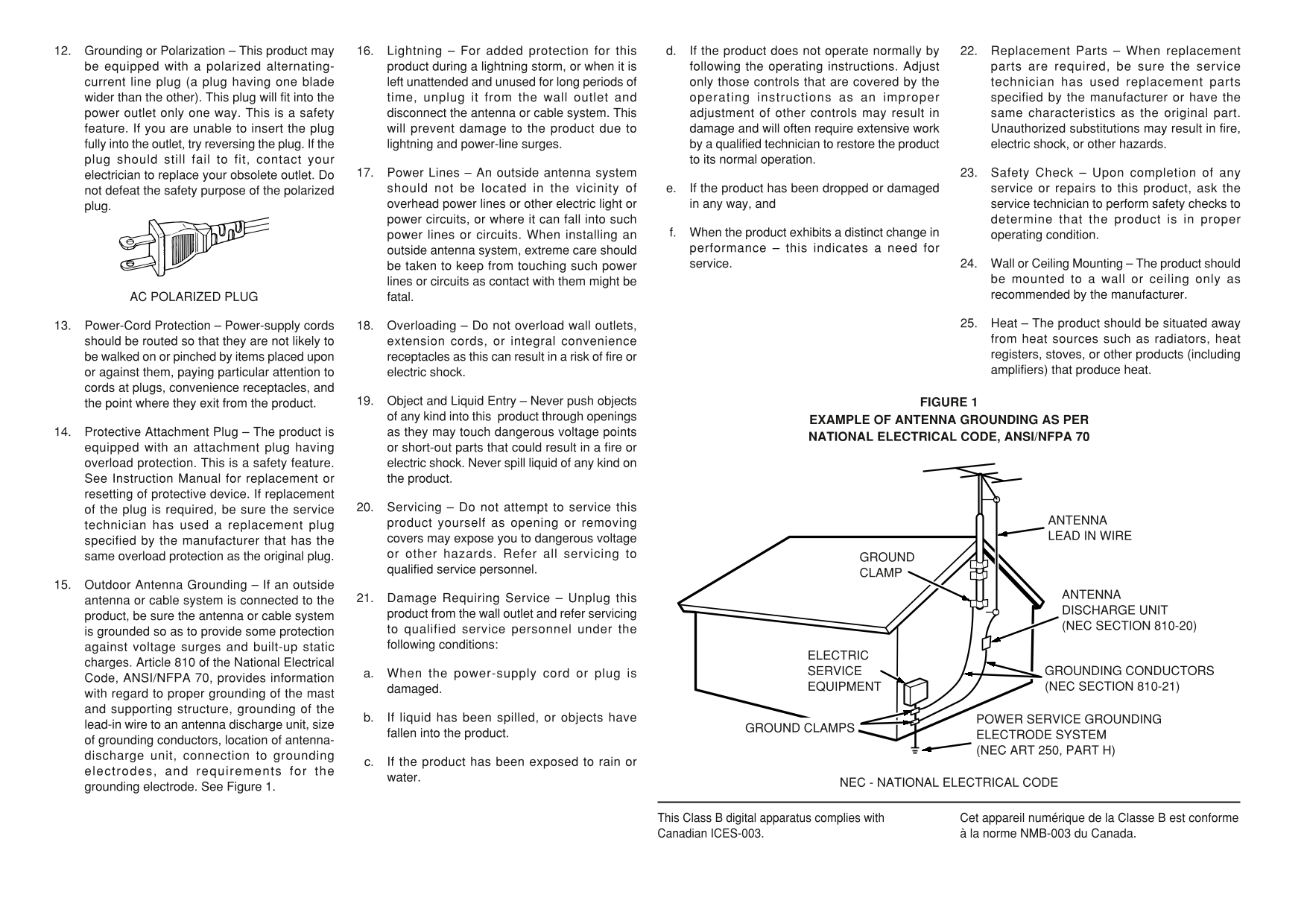 12. Grounding or Polarization – This product may be equipped with a polarized alternating-current line plug (a plug having one blade wider than the other). This plug will fit into the power outlet only one way. This is a safety feature. If you are unable to insert the plug fully into the outlet, try reversing the plug. If the plug should still fail to fit, contact your electrician to replace your obsolete outlet. Do not defeat the safety purpose of the polarized plug.

AC POLARIZED PLUG

13. Power-Cord Protection – Power-supply cords should be routed so that they are not likely to be walked on or pinched by items placed upon or against them, paying particular attention to cords at plugs, convenience receptacles, and the point where they exit from the product.

14. Protective Attachment Plug – The product is equipped with an attachment plug having overload protection. This is a safety feature. See Instruction Manual for replacement or resetting of protective device. If replacement of the plug is required, be sure the service technician has used a replacement plug specified by the manufacturer that has the same overload protection as the original plug.

15. Outdoor Antenna Grounding – If an outside antenna or cable system is connected to the product, be sure the antenna or cable system is grounded so as to provide some protection against voltage surges and built-up static charges. Article 810 of the National Electrical Code, ANSI/NFPA 70, provides information with regard to proper grounding of the mast and supporting structure, grounding of the lead-in wire to an antenna discharge unit, size of grounding conductors, location of antenna-discharge unit, connection to grounding electrodes, and requirements for the grounding electrode. See Figure 1.

16. Lightning – For added protection for this product during a lightning storm, or when it is left unattended and unused for long periods of time, unplug it from the wall outlet and disconnect the antenna or cable system. This will prevent damage to the product due to lightning and power-line surges.

17. Power Lines – An outside antenna system should not be located in the vicinity of overhead power lines or other electric light or power circuits, or where it can fall into such power lines or circuits. When installing an outside antenna system, extreme care should be taken to keep from touching such power lines or circuits as contact with them might be fatal.

18. Overloading – Do not overload wall outlets, extension cords, or integral convenience receptacles as this can result in a risk of fire or electric shock.

19. Object and Liquid Entry – Never push objects of any kind into this product through openings as they may touch dangerous voltage points or short-out parts that could result in a fire or electric shock. Never spill liquid of any kind on the product.

20. Servicing – Do not attempt to service this product yourself as opening or removing covers may expose you to dangerous voltage or other hazards. Refer all servicing to qualified service personnel.

21. Damage Requiring Service – Unplug this product from the wall outlet and refer servicing to qualified service personnel under the following conditions:

a. When the power-supply cord or plug is damaged.

b. If liquid has been spilled, or objects have fallen into the product.

c. If the product has been exposed to rain or water.

d. If the product does not operate normally by following the operating instructions. Adjust only those controls that are covered by the operating instructions as an improper adjustment of other controls may result in damage and will often require extensive work by a qualified technician to restore the product to its normal operation.

e. If the product has been dropped or damaged in any way, and

f. When the product exhibits a distinct change in performance – this indicates a need for service.

22. Replacement Parts – When replacement parts are required, be sure the service technician has used replacement parts specified by the manufacturer or have the same characteristics as the original part. Unauthorized substitutions may result in fire, electric shock, or other hazards.

23. Safety Check – Upon completion of any service or repairs to this product, ask the service technician to perform safety checks to determine that the product is in proper operating condition.

24. Wall or Ceiling Mounting – The product should be mounted to a wall or ceiling only as recommended by the manufacturer.

25. Heat – The product should be situated away from heat sources such as radiators, heat registers, stoves, or other products (including amplifiers) that produce heat.

FIGURE 1
EXAMPLE OF ANTENNA GROUNDING AS PER NATIONAL ELECTRICAL CODE, ANSI/NFPA 70

ANTENNA LEAD IN WIRE
GROUND CLAMP
ANTENNA DISCHARGE UNIT (NEC SECTION 810-20)
ELECTRIC SERVICE EQUIPMENT
GROUNDING CONDUCTORS (NEC SECTION 810-21)
GROUND CLAMPS
POWER SERVICE GROUNDING ELECTRODE SYSTEM (NEC ART 250, PART H)

NEC - NATIONAL ELECTRICAL CODE

This Class B digital apparatus complies with Canadian ICES-003.

Cet appareil numérique de la Classe B est conforme à la norme NMB-003 du Canada.