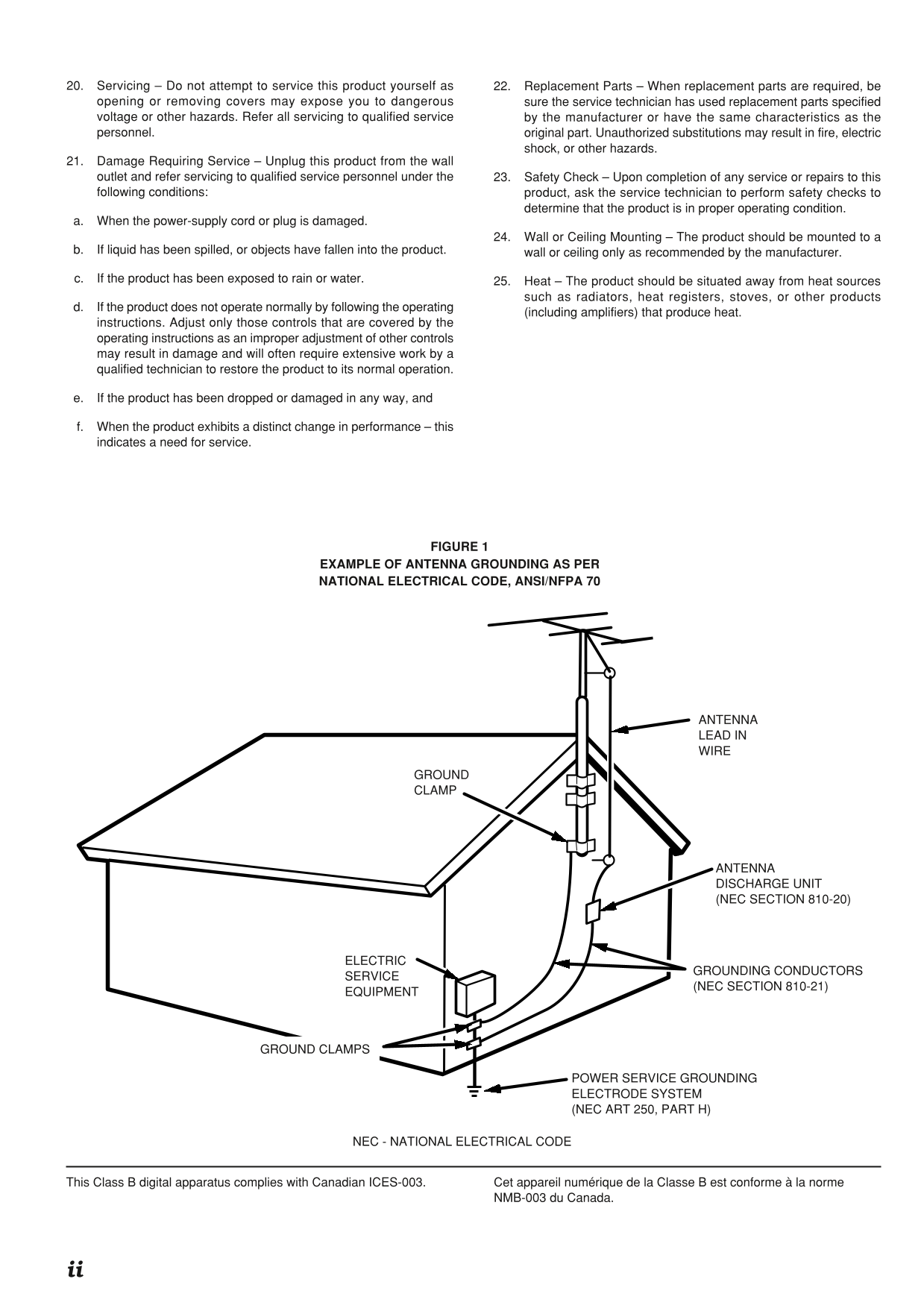 20. Servicing – Do not attempt to service this product yourself as opening or removing covers may expose you to dangerous voltage or other hazards. Refer all servicing to qualified service personnel.

21. Damage Requiring Service – Unplug this product from the wall outlet and refer servicing to qualified service personnel under the following conditions:

a. When the power-supply cord or plug is damaged.

b. If liquid has been spilled, or objects have fallen into the product.

c. If the product has been exposed to rain or water.

d. If the product does not operate normally by following the operating instructions. Adjust only those controls that are covered by the operating instructions as an improper adjustment of other controls may result in damage and will often require extensive work by a qualified technician to restore the product to its normal operation.

e. If the product has been dropped or damaged in any way, and

f. When the product exhibits a distinct change in performance – this indicates a need for service.

22. Replacement Parts – When replacement parts are required, be sure the service technician has used replacement parts specified by the manufacturer or have the same characteristics as the original part. Unauthorized substitutions may result in fire, electric shock, or other hazards.

23. Safety Check – Upon completion of any service or repairs to this product, ask the service technician to perform safety checks to determine that the product is in proper operating condition.

24. Wall or Ceiling Mounting – The product should be mounted to a wall or ceiling only as recommended by the manufacturer.

25. Heat – The product should be situated away from heat sources such as radiators, heat registers, stoves, or other products (including amplifiers) that produce heat.

FIGURE 1
EXAMPLE OF ANTENNA GROUNDING AS PER
NATIONAL ELECTRICAL CODE, ANSI/NFPA 70

ANTENNA
LEAD IN
WIRE

GROUND
CLAMP

ANTENNA
DISCHARGE UNIT
(NEC SECTION 810-20)

ELECTRIC
SERVICE
EQUIPMENT

GROUNDING CONDUCTORS
(NEC SECTION 810-21)

GROUND CLAMPS

POWER SERVICE GROUNDING
ELECTRODE SYSTEM
(NEC ART 250, PART H)

NEC - NATIONAL ELECTRICAL CODE

This Class B digital apparatus complies with Canadian ICES-003.

Cet appareil numérique de la Classe B est conforme à la norme NMB-003 du Canada.

ii