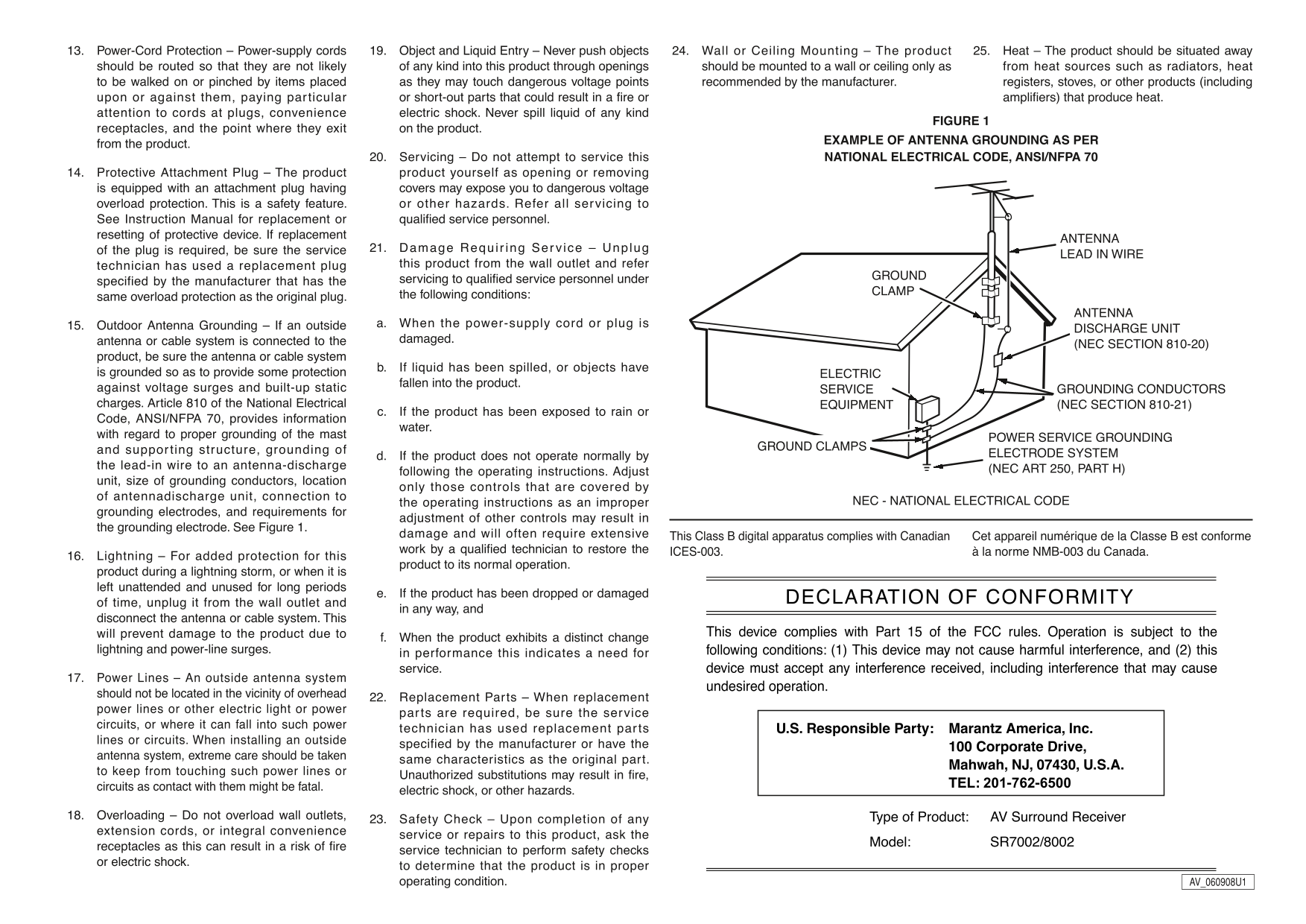 13. Power-Cord Protection – Power-supply cords should be routed so that they are not likely to be walked on or pinched by items placed upon or against them, paying particular attention to cords at plugs, convenience receptacles, and the point where they exit from the product.

14. Protective Attachment Plug – The product is equipped with an attachment plug having overload protection. This is a safety feature. See Instruction Manual for replacement or resetting of protective device. If replacement of the plug is required, be sure the service technician has used a replacement plug specified by the manufacturer that has the same overload protection as the original plug.

15. Outdoor Antenna Grounding – If an outside antenna or cable system is connected to the product, be sure the antenna or cable system is grounded so as to provide some protection against voltage surges and built-up static charges. Article 810 of the National Electrical Code, ANSI/NFPA 70, provides information with regard to proper grounding of the mast and supporting structure, grounding of the lead-in wire to an antenna-discharge unit, size of grounding conductors, location of antennadischarge unit, connection to grounding electrodes, and requirements for the grounding electrode. See Figure 1.

16. Lightning – For added protection for this product during a lightning storm, or when it is left unattended and unused for long periods of time, unplug it from the wall outlet and disconnect the antenna or cable system. This will prevent damage to the product due to lightning and power-line surges.

17. Power Lines – An outside antenna system should not be located in the vicinity of overhead power lines or other electric light or power circuits, or where it can fall into such power lines or circuits. When installing an outside antenna system, extreme care should be taken to keep from touching such power lines or circuits as contact with them might be fatal.

18. Overloading – Do not overload wall outlets, extension cords, or integral convenience receptacles as this can result in a risk of fire or electric shock.

19. Object and Liquid Entry – Never push objects of any kind into this product through openings as they may touch dangerous voltage points or short-out parts that could result in a fire or electric shock. Never spill liquid of any kind on the product.

20. Servicing – Do not attempt to service this product yourself as opening or removing covers may expose you to dangerous voltage or other hazards. Refer all servicing to qualified service personnel.

21. Damage Requiring Service – Unplug this product from the wall outlet and refer servicing to qualified service personnel under the following conditions:

a. When the power-supply cord or plug is damaged.

b. If liquid has been spilled, or objects have fallen into the product.

c. If the product has been exposed to rain or water.

d. If the product does not operate normally by following the operating instructions. Adjust only those controls that are covered by the operating instructions as an improper adjustment of other controls may result in damage and will often require extensive work by a qualified technician to restore the product to its normal operation.

e. If the product has been dropped or damaged in any way, and

f. When the product exhibits a distinct change in performance this indicates a need for service.

22. Replacement Parts – When replacement parts are required, be sure the service technician has used replacement parts specified by the manufacturer or have the same characteristics as the original part. Unauthorized substitutions may result in fire, electric shock, or other hazards.

23. Safety Check – Upon completion of any service or repairs to this product, ask the service technician to perform safety checks to determine that the product is in proper operating condition.

24. Wall or Ceiling Mounting – The product should be mounted to a wall or ceiling only as recommended by the manufacturer.

25. Heat – The product should be situated away from heat sources such as radiators, heat registers, stoves, or other products (including amplifiers) that produce heat.

FIGURE 1
EXAMPLE OF ANTENNA GROUNDING AS PER NATIONAL ELECTRICAL CODE, ANSI/NFPA 70

ANTENNA LEAD IN WIRE
GROUND CLAMP
ANTENNA DISCHARGE UNIT (NEC SECTION 810-20)
ELECTRIC SERVICE EQUIPMENT
GROUNDING CONDUCTORS (NEC SECTION 810-21)
GROUND CLAMPS
POWER SERVICE GROUNDING ELECTRODE SYSTEM (NEC ART 250, PART H)

NEC - NATIONAL ELECTRICAL CODE

This Class B digital apparatus complies with Canadian ICES-003.

Cet appareil numérique de la Classe B est conforme à la norme NMB-003 du Canada.

DECLARATION OF CONFORMITY

This device complies with Part 15 of the FCC rules. Operation is subject to the following conditions: (1) This device may not cause harmful interference, and (2) this device must accept any interference received, including interference that may cause undesired operation.

U.S. Responsible Party: Marantz America, Inc.
100 Corporate Drive,
Mahwah, NJ, 07430, U.S.A.
TEL: 201-762-6500

Type of Product: AV Surround Receiver
Model: SR7002/8002

AV_060908U1