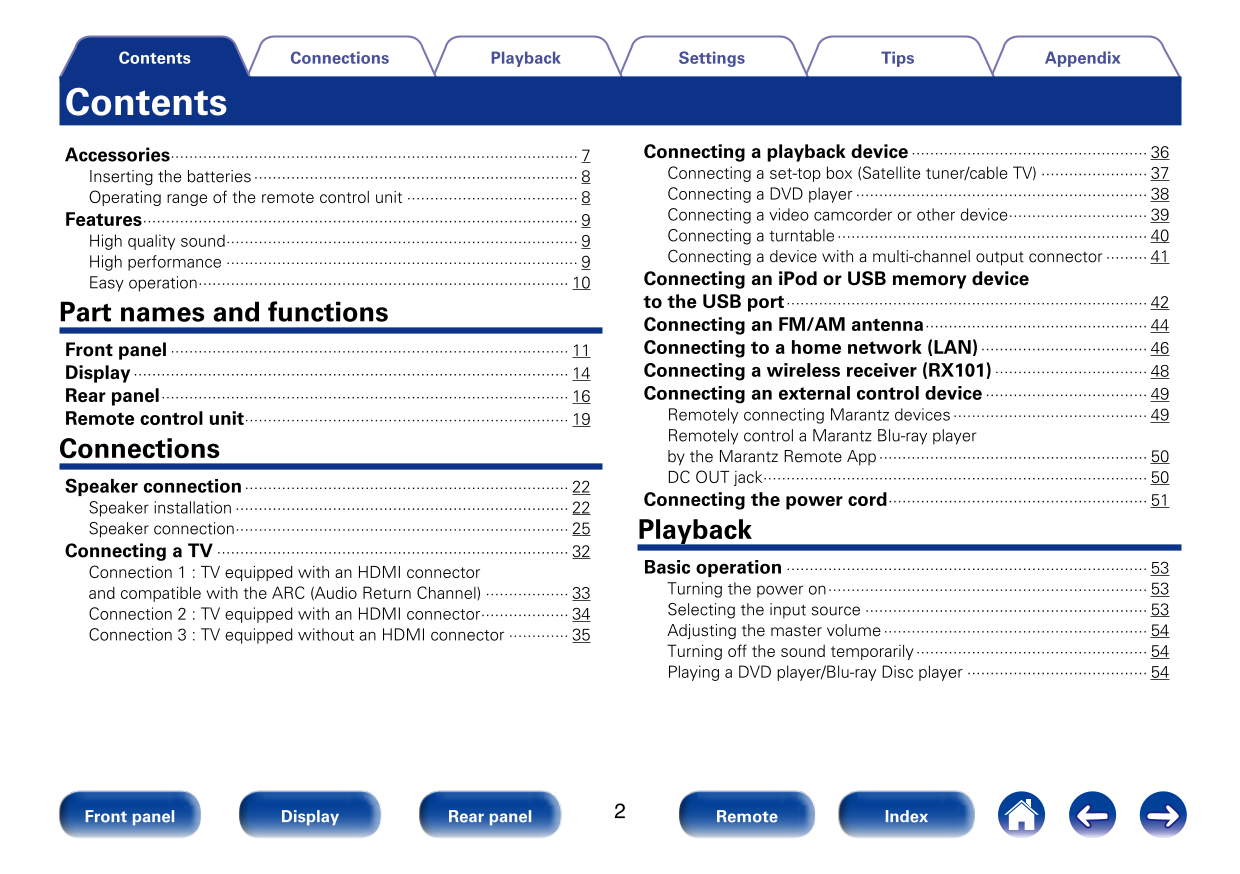 Contents Connections Playback Settings Tips Appendix

Contents

Accessories 7
Inserting the batteries 8
Operating range of the remote control unit 8
Features 9
High quality sound 9
High performance 9
Easy operation 10

Part names and functions

Front panel 11
Display 14
Rear panel 16
Remote control unit 19

Connections

Speaker connection 22
Speaker installation 22
Speaker connection 25
Connecting a TV 32
Connection 1 : TV equipped with an HDMI connector and compatible with the ARC (Audio Return Channel) 33
Connection 2 : TV equipped with an HDMI connector 34
Connection 3 : TV equipped without an HDMI connector 35

Connecting a playback device 36
Connecting a set-top box (Satellite tuner/cable TV) 37
Connecting a DVD player 38
Connecting a video camcorder or other device 39
Connecting a turntable 40
Connecting a device with a multi-channel output connector 41
Connecting an iPod or USB memory device to the USB port 42
Connecting an FM/AM antenna 44
Connecting to a home network (LAN) 46
Connecting a wireless receiver (RX101) 48
Connecting an external control device 49
Remotely connecting Marantz devices 49
Remotely control a Marantz Blu-ray player by the Marantz Remote App 50
DC OUT jack 50
Connecting the power cord 51

Playback

Basic operation 53
Turning the power on 53
Selecting the input source 53
Adjusting the master volume 54
Turning off the sound temporarily 54
Playing a DVD player/Blu-ray Disc player 54

Front panel Display Rear panel 2 Remote Index