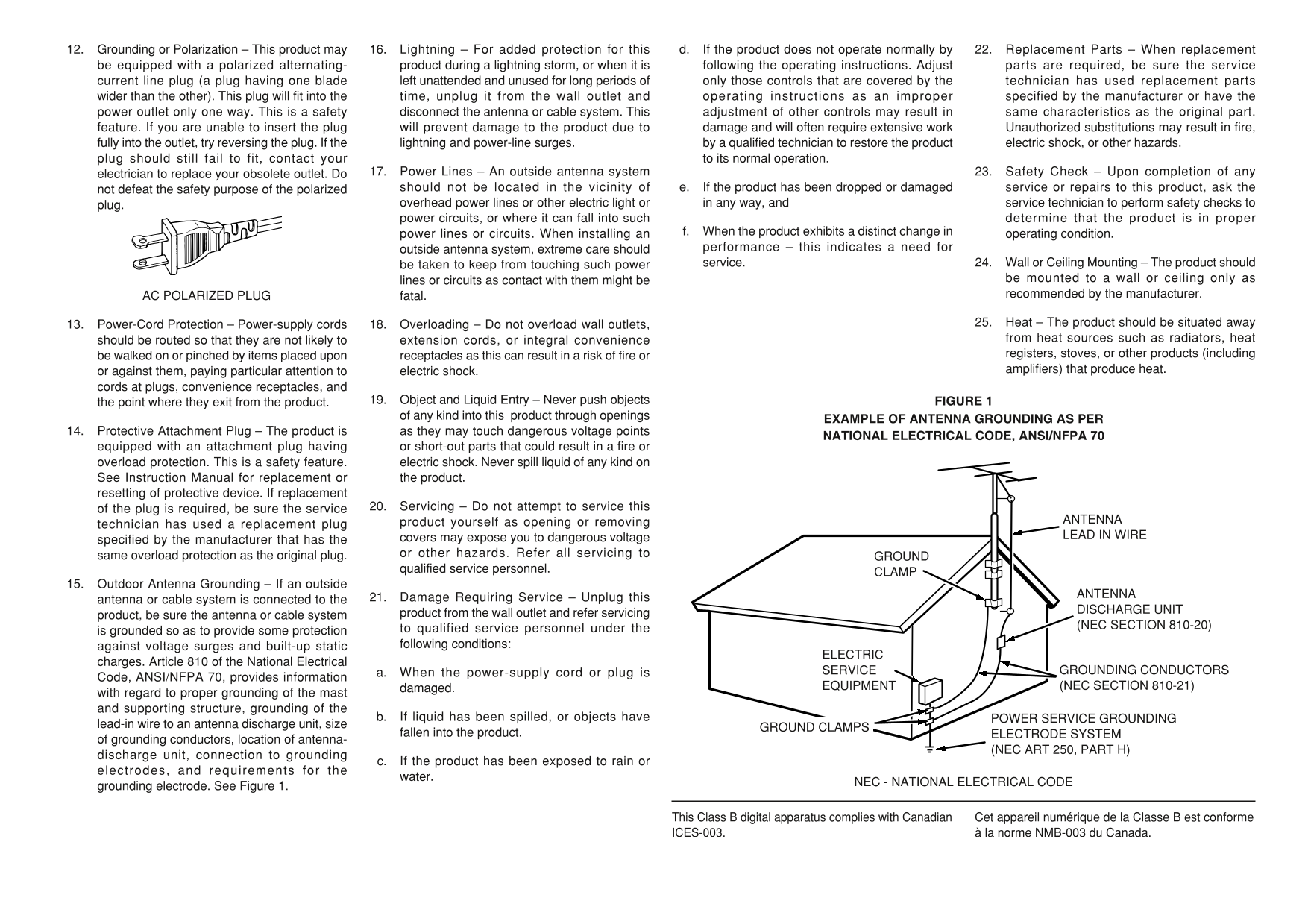 12. Grounding or Polarization – This product may be equipped with a polarized alternating-current line plug (a plug having one blade wider than the other). This plug will fit into the power outlet only one way. This is a safety feature. If you are unable to insert the plug fully into the outlet, try reversing the plug. If the plug should still fail to fit, contact your electrician to replace your obsolete outlet. Do not defeat the safety purpose of the polarized plug.

AC POLARIZED PLUG

13. Power-Cord Protection – Power-supply cords should be routed so that they are not likely to be walked on or pinched by items placed upon or against them, paying particular attention to cords at plugs, convenience receptacles, and the point where they exit from the product.

14. Protective Attachment Plug – The product is equipped with an attachment plug having overload protection. This is a safety feature. See Instruction Manual for replacement or resetting of protective device. If replacement of the plug is required, be sure the service technician has used a replacement plug specified by the manufacturer that has the same overload protection as the original plug.

15. Outdoor Antenna Grounding – If an outside antenna or cable system is connected to the product, be sure the antenna or cable system is grounded so as to provide some protection against voltage surges and built-up static charges. Article 810 of the National Electrical Code, ANSI/NFPA 70, provides information with regard to proper grounding of the mast and supporting structure, grounding of the lead-in wire to an antenna discharge unit, size of grounding conductors, location of antenna-discharge unit, connection to grounding electrodes, and requirements for the grounding electrode. See Figure 1.

16. Lightning – For added protection for this product during a lightning storm, or when it is left unattended and unused for long periods of time, unplug it from the wall outlet and disconnect the antenna or cable system. This will prevent damage to the product due to lightning and power-line surges.

17. Power Lines – An outside antenna system should not be located in the vicinity of overhead power lines or other electric light or power circuits, or where it can fall into such power lines or circuits. When installing an outside antenna system, extreme care should be taken to keep from touching such power lines or circuits as contact with them might be fatal.

18. Overloading – Do not overload wall outlets, extension cords, or integral convenience receptacles as this can result in a risk of fire or electric shock.

19. Object and Liquid Entry – Never push objects of any kind into this product through openings as they may touch dangerous voltage points or short-out parts that could result in a fire or electric shock. Never spill liquid of any kind on the product.

20. Servicing – Do not attempt to service this product yourself as opening or removing covers may expose you to dangerous voltage or other hazards. Refer all servicing to qualified service personnel.

21. Damage Requiring Service – Unplug this product from the wall outlet and refer servicing to qualified service personnel under the following conditions:

a. When the power-supply cord or plug is damaged.

b. If liquid has been spilled, or objects have fallen into the product.

c. If the product has been exposed to rain or water.

d. If the product does not operate normally by following the operating instructions. Adjust only those controls that are covered by the operating instructions as an improper adjustment of other controls may result in damage and will often require extensive work by a qualified technician to restore the product to its normal operation.

e. If the product has been dropped or damaged in any way, and

f. When the product exhibits a distinct change in performance – this indicates a need for service.

22. Replacement Parts – When replacement parts are required, be sure the service technician has used replacement parts specified by the manufacturer or have the same characteristics as the original part. Unauthorized substitutions may result in fire, electric shock, or other hazards.

23. Safety Check – Upon completion of any service or repairs to this product, ask the service technician to perform safety checks to determine that the product is in proper operating condition.

24. Wall or Ceiling Mounting – The product should be mounted to a wall or ceiling only as recommended by the manufacturer.

25. Heat – The product should be situated away from heat sources such as radiators, heat registers, stoves, or other products (including amplifiers) that produce heat.

FIGURE 1
EXAMPLE OF ANTENNA GROUNDING AS PER NATIONAL ELECTRICAL CODE, ANSI/NFPA 70

ANTENNA LEAD IN WIRE
GROUND CLAMP
ANTENNA DISCHARGE UNIT (NEC SECTION 810-20)
ELECTRIC SERVICE EQUIPMENT
GROUNDING CONDUCTORS (NEC SECTION 810-21)
GROUND CLAMPS
POWER SERVICE GROUNDING ELECTRODE SYSTEM (NEC ART 250, PART H)

NEC - NATIONAL ELECTRICAL CODE

This Class B digital apparatus complies with Canadian ICES-003.

Cet appareil numérique de la Classe B est conforme à la norme NMB-003 du Canada.