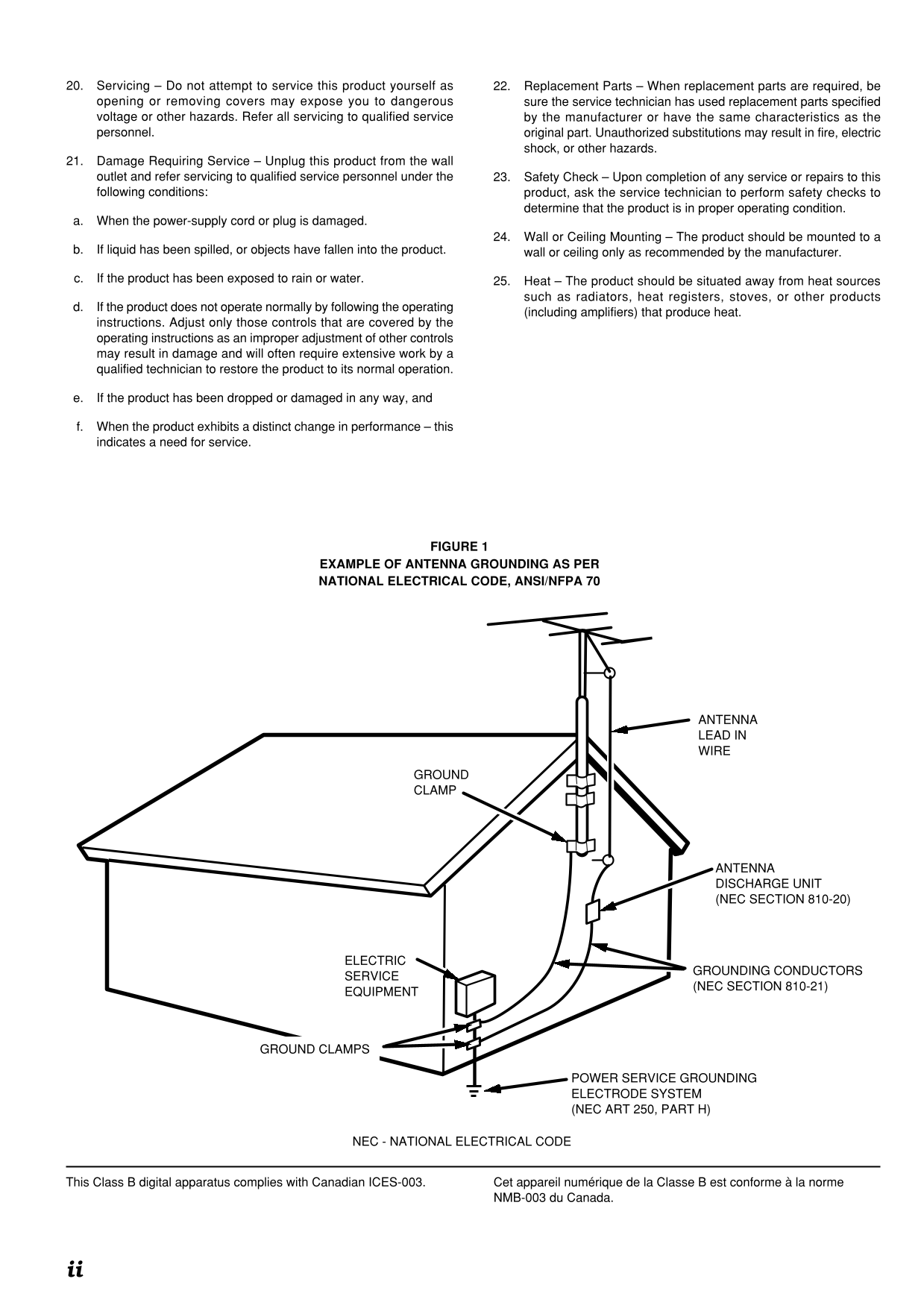 20. Servicing – Do not attempt to service this product yourself as opening or removing covers may expose you to dangerous voltage or other hazards. Refer all servicing to qualified service personnel.

21. Damage Requiring Service – Unplug this product from the wall outlet and refer servicing to qualified service personnel under the following conditions:

a. When the power-supply cord or plug is damaged.

b. If liquid has been spilled, or objects have fallen into the product.

c. If the product has been exposed to rain or water.

d. If the product does not operate normally by following the operating instructions. Adjust only those controls that are covered by the operating instructions as an improper adjustment of other controls may result in damage and will often require extensive work by a qualified technician to restore the product to its normal operation.

e. If the product has been dropped or damaged in any way, and

f. When the product exhibits a distinct change in performance – this indicates a need for service.

22. Replacement Parts – When replacement parts are required, be sure the service technician has used replacement parts specified by the manufacturer or have the same characteristics as the original part. Unauthorized substitutions may result in fire, electric shock, or other hazards.

23. Safety Check – Upon completion of any service or repairs to this product, ask the service technician to perform safety checks to determine that the product is in proper operating condition.

24. Wall or Ceiling Mounting – The product should be mounted to a wall or ceiling only as recommended by the manufacturer.

25. Heat – The product should be situated away from heat sources such as radiators, heat registers, stoves, or other products (including amplifiers) that produce heat.

FIGURE 1
EXAMPLE OF ANTENNA GROUNDING AS PER
NATIONAL ELECTRICAL CODE, ANSI/NFPA 70

ANTENNA
LEAD IN
WIRE

GROUND
CLAMP

ANTENNA
DISCHARGE UNIT
(NEC SECTION 810-20)

ELECTRIC
SERVICE
EQUIPMENT

GROUNDING CONDUCTORS
(NEC SECTION 810-21)

GROUND CLAMPS

POWER SERVICE GROUNDING
ELECTRODE SYSTEM
(NEC ART 250, PART H)

NEC - NATIONAL ELECTRICAL CODE

This Class B digital apparatus complies with Canadian ICES-003.

Cet appareil numérique de la Classe B est conforme à la norme NMB-003 du Canada.

ii