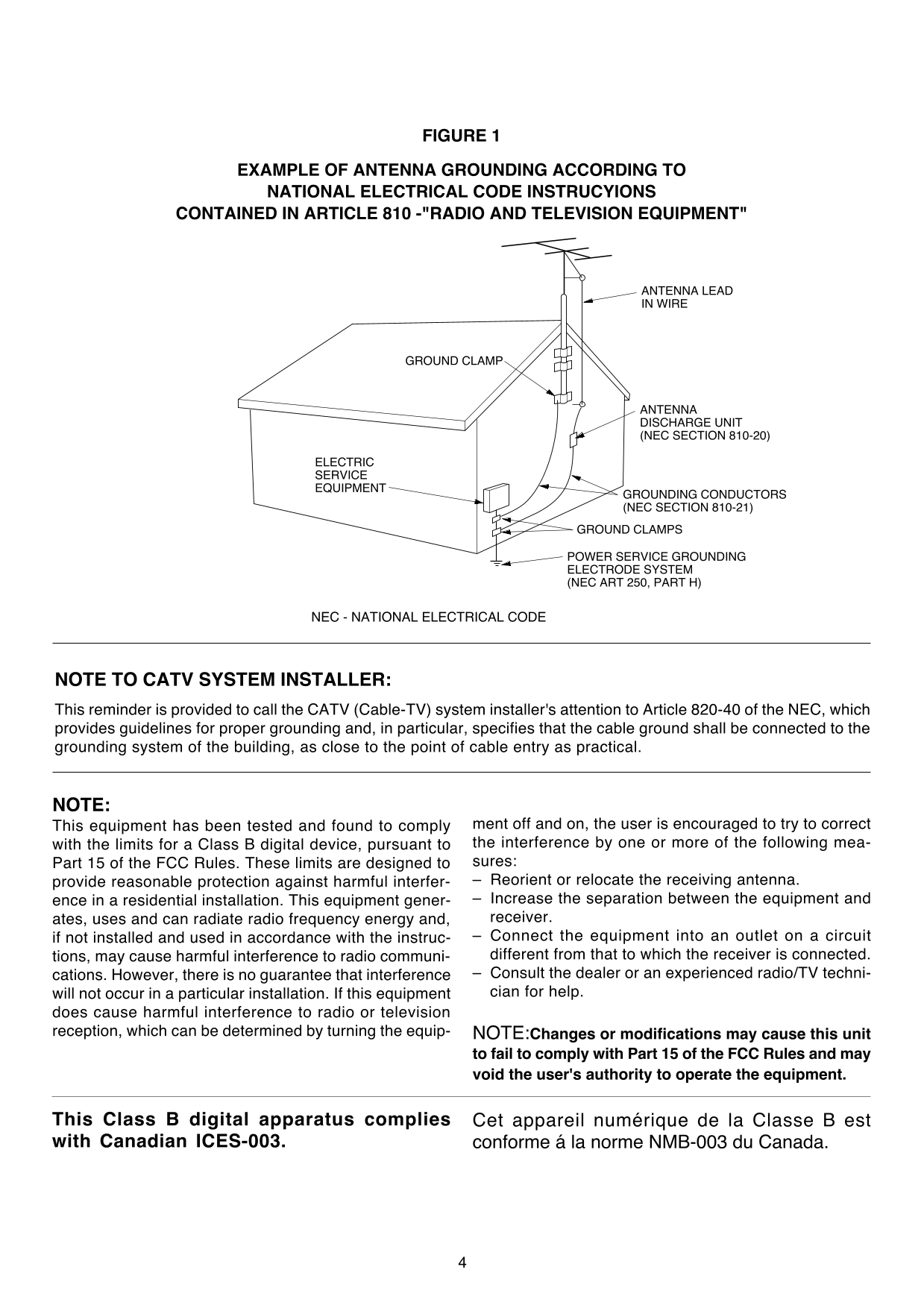 FIGURE 1

EXAMPLE OF ANTENNA GROUNDING ACCORDING TO NATIONAL ELECTRICAL CODE INSTRUCYIONS CONTAINED IN ARTICLE 810 -"RADIO AND TELEVISION EQUIPMENT"

ANTENNA LEAD IN WIRE

GROUND CLAMP

ANTENNA DISCHARGE UNIT (NEC SECTION 810-20)

ELECTRIC SERVICE EQUIPMENT

GROUNDING CONDUCTORS (NEC SECTION 810-21)

GROUND CLAMPS

POWER SERVICE GROUNDING ELECTRODE SYSTEM (NEC ART 250, PART H)

NEC - NATIONAL ELECTRICAL CODE

NOTE TO CATV SYSTEM INSTALLER:

This reminder is provided to call the CATV (Cable-TV) system installer's attention to Article 820-40 of the NEC, which provides guidelines for proper grounding and, in particular, specifies that the cable ground shall be connected to the grounding system of the building, as close to the point of cable entry as practical.

NOTE:

This equipment has been tested and found to comply with the limits for a Class B digital device, pursuant to Part 15 of the FCC Rules. These limits are designed to provide reasonable protection against harmful interference in a residential installation. This equipment generates, uses and can radiate radio frequency energy and, if not installed and used in accordance with the instructions, may cause harmful interference to radio communications. However, there is no guarantee that interference will not occur in a particular installation. If this equipment does cause harmful interference to radio or television reception, which can be determined by turning the equipment off and on, the user is encouraged to try to correct the interference by one or more of the following measures:
– Reorient or relocate the receiving antenna.
– Increase the separation between the equipment and receiver.
– Connect the equipment into an outlet on a circuit different from that to which the receiver is connected.
– Consult the dealer or an experienced radio/TV technician for help.

NOTE:Changes or modifications may cause this unit to fail to comply with Part 15 of the FCC Rules and may void the user's authority to operate the equipment.

This Class B digital apparatus complies with Canadian ICES-003.

Cet appareil numérique de la Classe B est conforme á la norme NMB-003 du Canada.

4