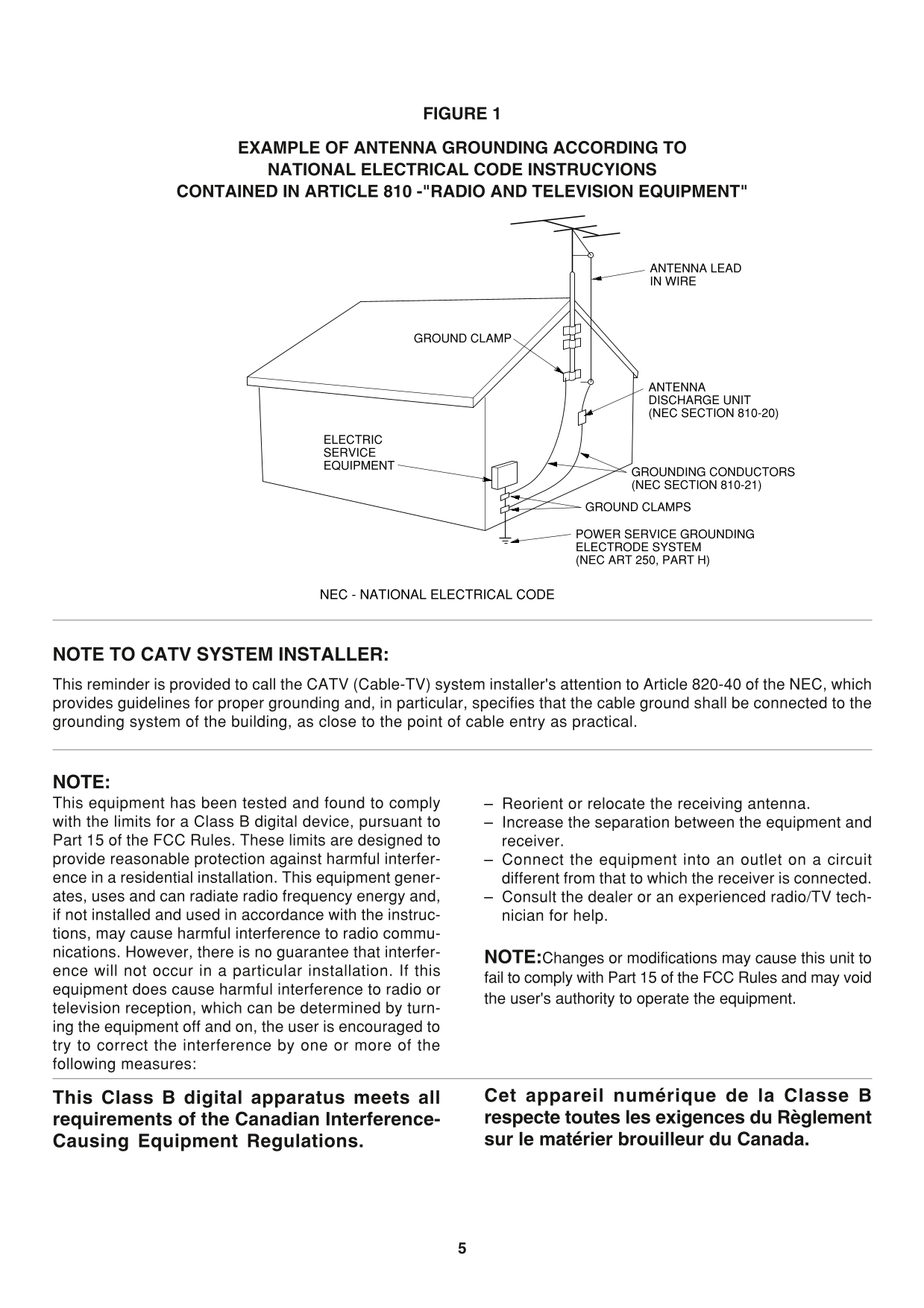 FIGURE 1

EXAMPLE OF ANTENNA GROUNDING ACCORDING TO NATIONAL ELECTRICAL CODE INSTRUCYIONS CONTAINED IN ARTICLE 810 -"RADIO AND TELEVISION EQUIPMENT"

ANTENNA LEAD IN WIRE

GROUND CLAMP

ANTENNA DISCHARGE UNIT (NEC SECTION 810-20)

ELECTRIC SERVICE EQUIPMENT

GROUNDING CONDUCTORS (NEC SECTION 810-21)

GROUND CLAMPS

POWER SERVICE GROUNDING ELECTRODE SYSTEM (NEC ART 250, PART H)

NEC - NATIONAL ELECTRICAL CODE

NOTE TO CATV SYSTEM INSTALLER:

This reminder is provided to call the CATV (Cable-TV) system installer's attention to Article 820-40 of the NEC, which provides guidelines for proper grounding and, in particular, specifies that the cable ground shall be connected to the grounding system of the building, as close to the point of cable entry as practical.

NOTE:

This equipment has been tested and found to comply with the limits for a Class B digital device, pursuant to Part 15 of the FCC Rules. These limits are designed to provide reasonable protection against harmful interference in a residential installation. This equipment generates, uses and can radiate radio frequency energy and, if not installed and used in accordance with the instructions, may cause harmful interference to radio communications. However, there is no guarantee that interference will not occur in a particular installation. If this equipment does cause harmful interference to radio or television reception, which can be determined by turning the equipment off and on, the user is encouraged to try to correct the interference by one or more of the following measures:

– Reorient or relocate the receiving antenna.
– Increase the separation between the equipment and receiver.
– Connect the equipment into an outlet on a circuit different from that to which the receiver is connected.
– Consult the dealer or an experienced radio/TV technician for help.

NOTE:Changes or modifications may cause this unit to fail to comply with Part 15 of the FCC Rules and may void the user's authority to operate the equipment.

This Class B digital apparatus meets all requirements of the Canadian Interference-Causing Equipment Regulations.

Cet appareil numérique de la Classe B respecte toutes les exigences du Règlement sur le matérier brouilleur du Canada.

5