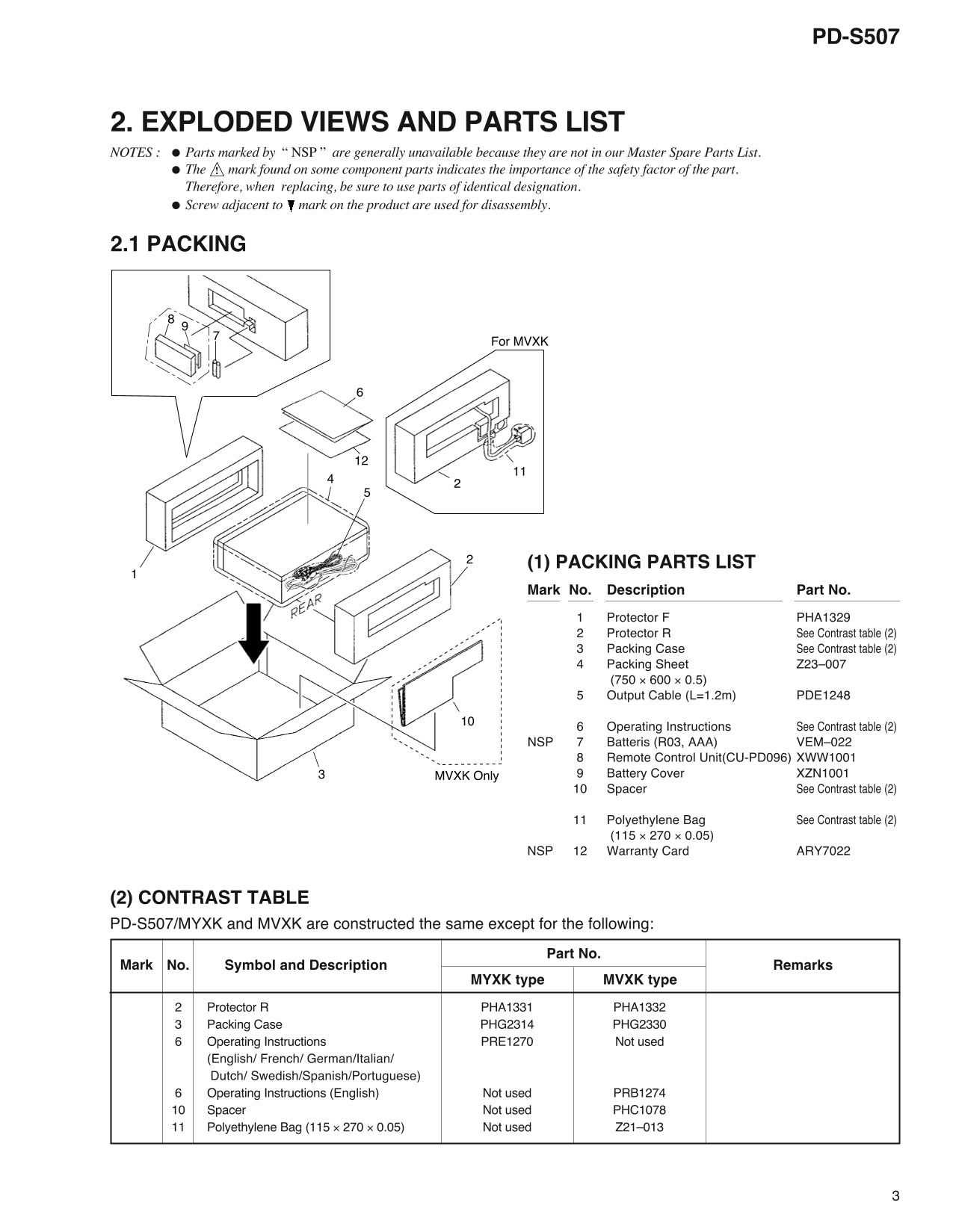 PD-S507

2. EXPLODED VIEWS AND PARTS LIST

NOTES : ● Parts marked by " NSP " are generally unavailable because they are not in our Master Spare Parts List.
● The ⚠ mark found on some component parts indicates the importance of the safety factor of the part. Therefore, when replacing, be sure to use parts of identical designation.
● Screw adjacent to ▼ mark on the product are used for disassembly.

2.1 PACKING

8 9 7
For MVXK
6
12
4
5
2
11
1
2
REAR
10
3
MVXK Only

(1) PACKING PARTS LIST

| Mark | No. | Description | Part No. |
|---|---|---|---|
| | 1 | Protector F | PHA1329 |
| | 2 | Protector R | See Contrast table (2) |
| | 3 | Packing Case | See Contrast table (2) |
| | 4 | Packing Sheet (750 × 600 × 0.5) | Z23–007 |
| | 5 | Output Cable (L=1.2m) | PDE1248 |
| | 6 | Operating Instructions | See Contrast table (2) |
| NSP | 7 | Batteris (R03, AAA) | VEM–022 |
| | 8 | Remote Control Unit(CU-PD096) | XWW1001 |
| | 9 | Battery Cover | XZN1001 |
| | 10 | Spacer | See Contrast table (2) |
| | 11 | Polyethylene Bag (115 × 270 × 0.05) | See Contrast table (2) |
| NSP | 12 | Warranty Card | ARY7022 |

(2) CONTRAST TABLE

PD-S507/MYXK and MVXK are constructed the same except for the following:

| Mark | No. | Symbol and Description | Part No. MYXK type | Part No. MVXK type | Remarks |
|---|---|---|---|---|---|
| | 2 | Protector R | PHA1331 | PHA1332 | |
| | 3 | Packing Case | PHG2314 | PHG2330 | |
| | 6 | Operating Instructions (English/ French/ German/Italian/ Dutch/ Swedish/Spanish/Portuguese) | PRE1270 | Not used | |
| | 6 | Operating Instructions (English) | Not used | PRB1274 | |
| | 10 | Spacer | Not used | PHC1078 | |
| | 11 | Polyethylene Bag (115 × 270 × 0.05) | Not used | Z21–013 | |

3