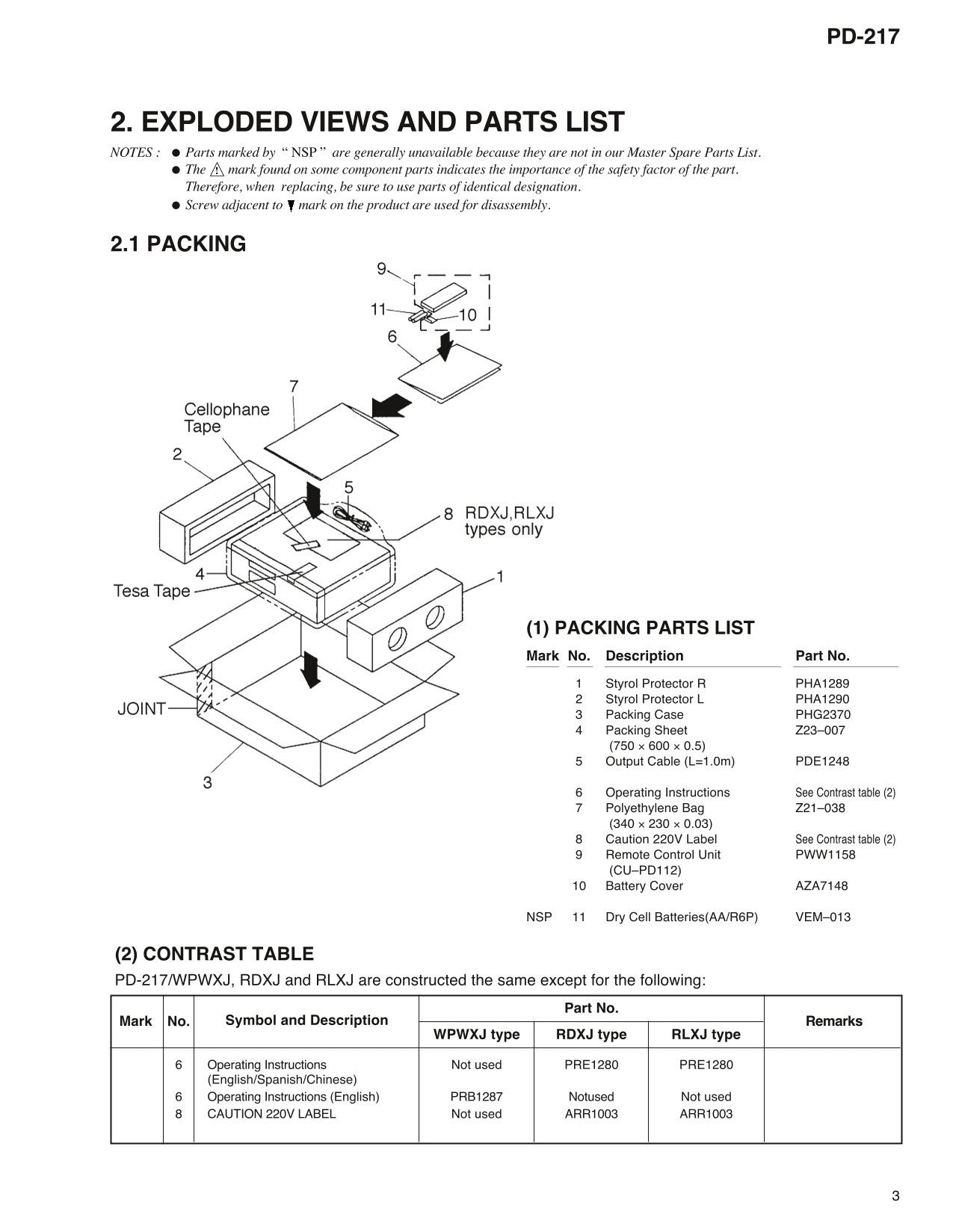 PD-217

2. EXPLODED VIEWS AND PARTS LIST

NOTES : ● Parts marked by " NSP " are generally unavailable because they are not in our Master Spare Parts List.
● The ⚠ mark found on some component parts indicates the importance of the safety factor of the part. Therefore, when replacing, be sure to use parts of identical designation.
● Screw adjacent to ▼ mark on the product are used for disassembly.

2.1 PACKING

9
11
10
6
7
Cellophane Tape
2
5
8 RDXJ,RLXJ types only
4
Tesa Tape
1
JOINT
3

(1) PACKING PARTS LIST

| Mark | No. | Description | Part No. |
|---|---|---|---|
| | 1 | Styrol Protector R | PHA1289 |
| | 2 | Styrol Protector L | PHA1290 |
| | 3 | Packing Case | PHG2370 |
| | 4 | Packing Sheet (750 × 600 × 0.5) | Z23–007 |
| | 5 | Output Cable (L=1.0m) | PDE1248 |
| | 6 | Operating Instructions | See Contrast table (2) |
| | 7 | Polyethylene Bag (340 × 230 × 0.03) | Z21–038 |
| | 8 | Caution 220V Label | See Contrast table (2) |
| | 9 | Remote Control Unit (CU–PD112) | PWW1158 |
| | 10 | Battery Cover | AZA7148 |
| NSP | 11 | Dry Cell Batteries(AA/R6P) | VEM–013 |

(2) CONTRAST TABLE
PD-217/WPWXJ, RDXJ and RLXJ are constructed the same except for the following:

| Mark | No. | Symbol and Description | Part No. WPWXJ type | Part No. RDXJ type | Part No. RLXJ type | Remarks |
|---|---|---|---|---|---|---|
| | 6 | Operating Instructions (English/Spanish/Chinese) | Not used | PRE1280 | PRE1280 | |
| | 6 | Operating Instructions (English) | PRB1287 | Notused | Not used | |
| | 8 | CAUTION 220V LABEL | Not used | ARR1003 | ARR1003 | |

3