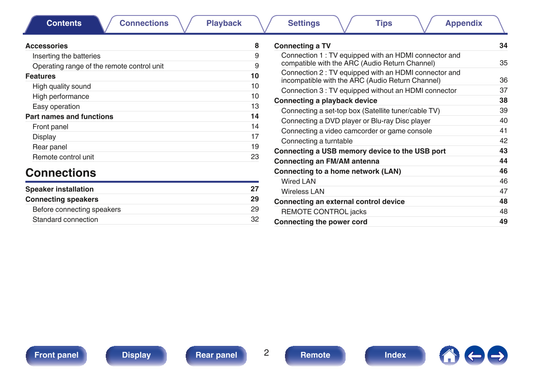 Contents Connections Playback Settings Tips Appendix

Accessories 8
Inserting the batteries 9
Operating range of the remote control unit 9
Features 10
High quality sound 10
High performance 10
Easy operation 13
Part names and functions 14
Front panel 14
Display 17
Rear panel 19
Remote control unit 23

Connections

Speaker installation 27
Connecting speakers 29
Before connecting speakers 29
Standard connection 32

Connecting a TV 34
Connection 1 : TV equipped with an HDMI connector and compatible with the ARC (Audio Return Channel) 35
Connection 2 : TV equipped with an HDMI connector and incompatible with the ARC (Audio Return Channel) 36
Connection 3 : TV equipped without an HDMI connector 37
Connecting a playback device 38
Connecting a set-top box (Satellite tuner/cable TV) 39
Connecting a DVD player or Blu-ray Disc player 40
Connecting a video camcorder or game console 41
Connecting a turntable 42
Connecting a USB memory device to the USB port 43
Connecting an FM/AM antenna 44
Connecting to a home network (LAN) 46
Wired LAN 46
Wireless LAN 47
Connecting an external control device 48
REMOTE CONTROL jacks 48
Connecting the power cord 49

Front panel Display Rear panel 2 Remote Index