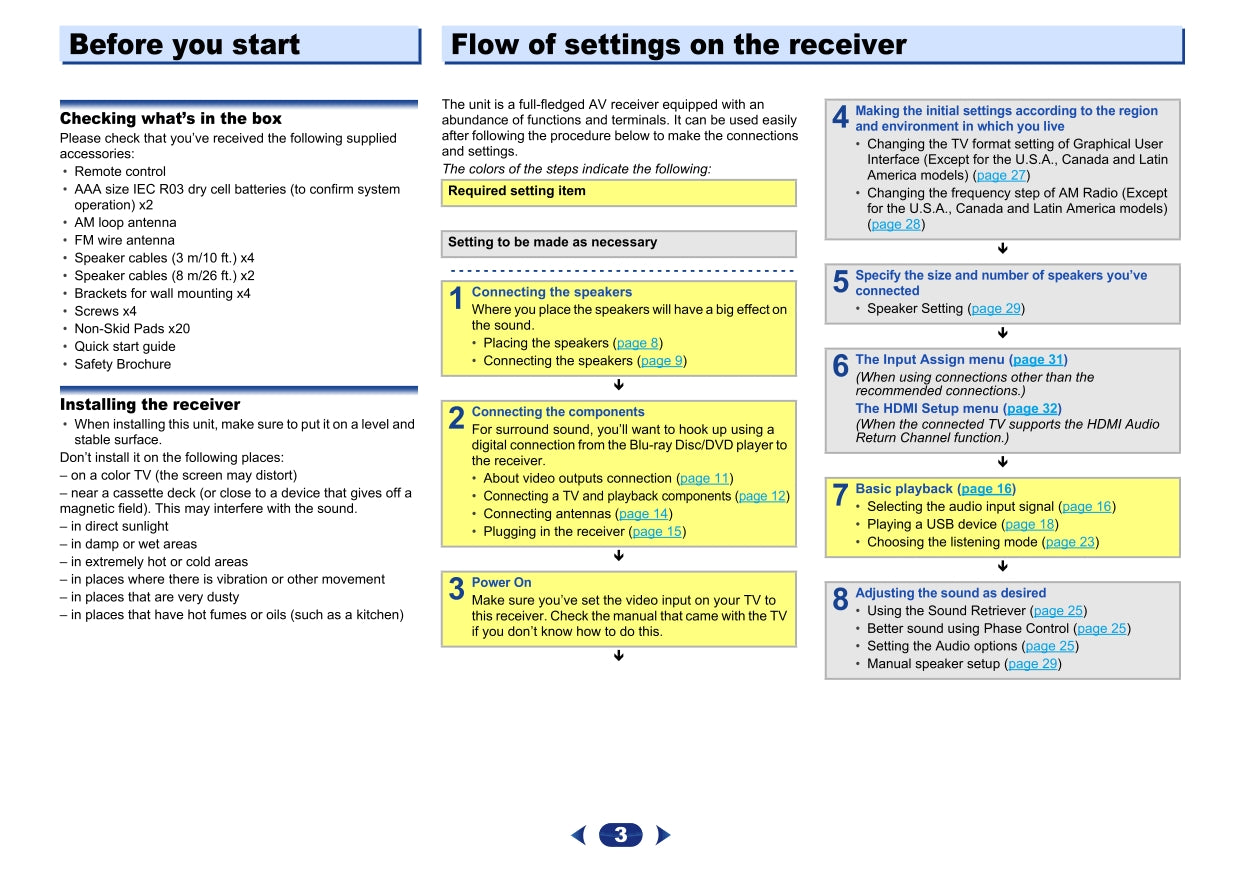 Before you start

Checking what's in the box

Please check that you've received the following supplied accessories:

• Remote control
• AAA size IEC R03 dry cell batteries (to confirm system operation) x2
• AM loop antenna
• FM wire antenna
• Speaker cables (3 m/10 ft.) x4
• Speaker cables (8 m/26 ft.) x2
• Brackets for wall mounting x4
• Screws x4
• Non-Skid Pads x20
• Quick start guide
• Safety Brochure

Installing the receiver

• When installing this unit, make sure to put it on a level and stable surface.

Don't install it on the following places:
– on a color TV (the screen may distort)
– near a cassette deck (or close to a device that gives off a magnetic field). This may interfere with the sound.
– in direct sunlight
– in damp or wet areas
– in extremely hot or cold areas
– in places where there is vibration or other movement
– in places that are very dusty
– in places that have hot fumes or oils (such as a kitchen)

Flow of settings on the receiver

The unit is a full-fledged AV receiver equipped with an abundance of functions and terminals. It can be used easily after following the procedure below to make the connections and settings.

The colors of the steps indicate the following:

Required setting item

Setting to be made as necessary

1 Connecting the speakers
Where you place the speakers will have a big effect on the sound.
• Placing the speakers (page 8)
• Connecting the speakers (page 9)

2 Connecting the components
For surround sound, you'll want to hook up using a digital connection from the Blu-ray Disc/DVD player to the receiver.
• About video outputs connection (page 11)
• Connecting a TV and playback components (page 12)
• Connecting antennas (page 14)
• Plugging in the receiver (page 15)

3 Power On
Make sure you've set the video input on your TV to this receiver. Check the manual that came with the TV if you don't know how to do this.

4 Making the initial settings according to the region and environment in which you live
• Changing the TV format setting of Graphical User Interface (Except for the U.S.A., Canada and Latin America models) (page 27)
• Changing the frequency step of AM Radio (Except for the U.S.A., Canada and Latin America models) (page 28)

5 Specify the size and number of speakers you've connected
• Speaker Setting (page 29)

6 The Input Assign menu (page 31)
(When using connections other than the recommended connections.)
The HDMI Setup menu (page 32)
(When the connected TV supports the HDMI Audio Return Channel function.)

7 Basic playback (page 16)
• Selecting the audio input signal (page 16)
• Playing a USB device (page 18)
• Choosing the listening mode (page 23)

8 Adjusting the sound as desired
• Using the Sound Retriever (page 25)
• Better sound using Phase Control (page 25)
• Setting the Audio options (page 25)
• Manual speaker setup (page 29)

3