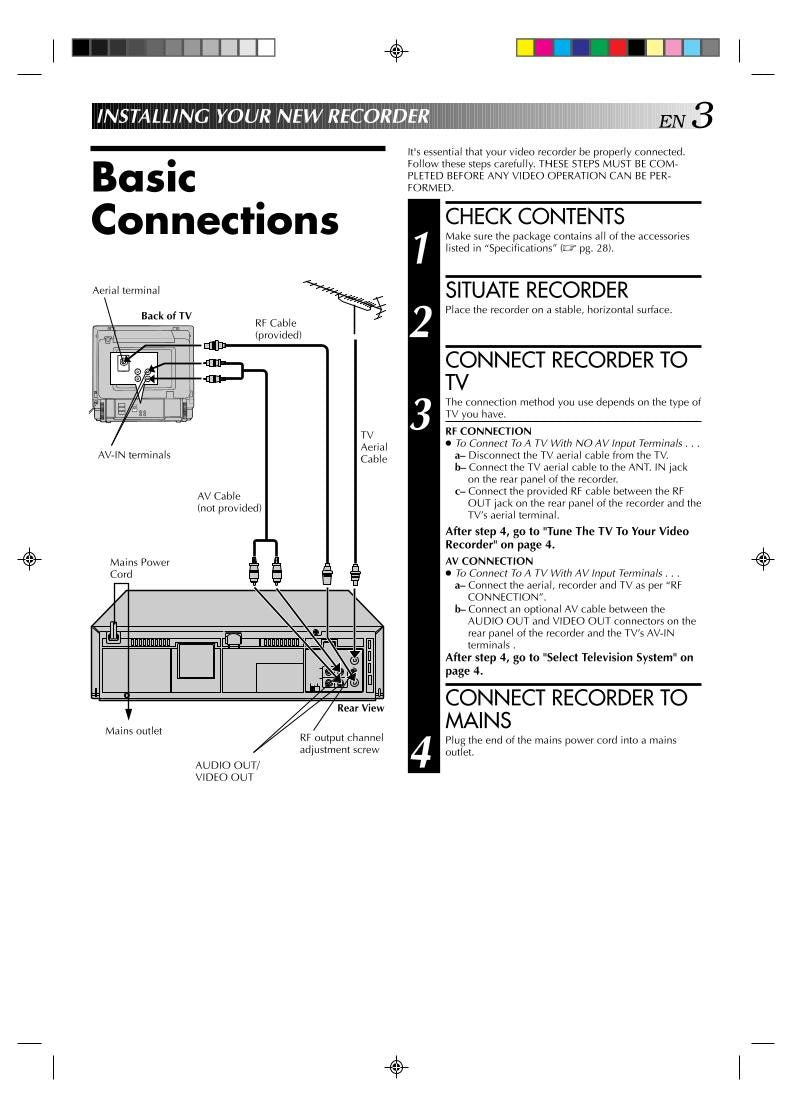 INSTALLING YOUR NEW RECORDER

EN 3

Basic Connections

Aerial terminal

Back of TV

RF Cable (provided)

AV-IN terminals

TV Aerial Cable

AV Cable (not provided)

Mains Power Cord

Rear View

Mains outlet

RF output channel adjustment screw

AUDIO OUT/ VIDEO OUT

It's essential that your video recorder be properly connected. Follow these steps carefully. THESE STEPS MUST BE COMPLETED BEFORE ANY VIDEO OPERATION CAN BE PERFORMED.

1 CHECK CONTENTS
Make sure the package contains all of the accessories listed in "Specifications" (☞ pg. 28).

2 SITUATE RECORDER
Place the recorder on a stable, horizontal surface.

3 CONNECT RECORDER TO TV
The connection method you use depends on the type of TV you have.

RF CONNECTION
● To Connect To A TV With NO AV Input Terminals . . .
a– Disconnect the TV aerial cable from the TV.
b– Connect the TV aerial cable to the ANT. IN jack on the rear panel of the recorder.
c– Connect the provided RF cable between the RF OUT jack on the rear panel of the recorder and the TV's aerial terminal.

After step 4, go to "Tune The TV To Your Video Recorder" on page 4.

AV CONNECTION
● To Connect To A TV With AV Input Terminals . . .
a– Connect the aerial, recorder and TV as per "RF CONNECTION".
b– Connect an optional AV cable between the AUDIO OUT and VIDEO OUT connectors on the rear panel of the recorder and the TV's AV-IN terminals .

After step 4, go to "Select Television System" on page 4.

4 CONNECT RECORDER TO MAINS
Plug the end of the mains power cord into a mains outlet.