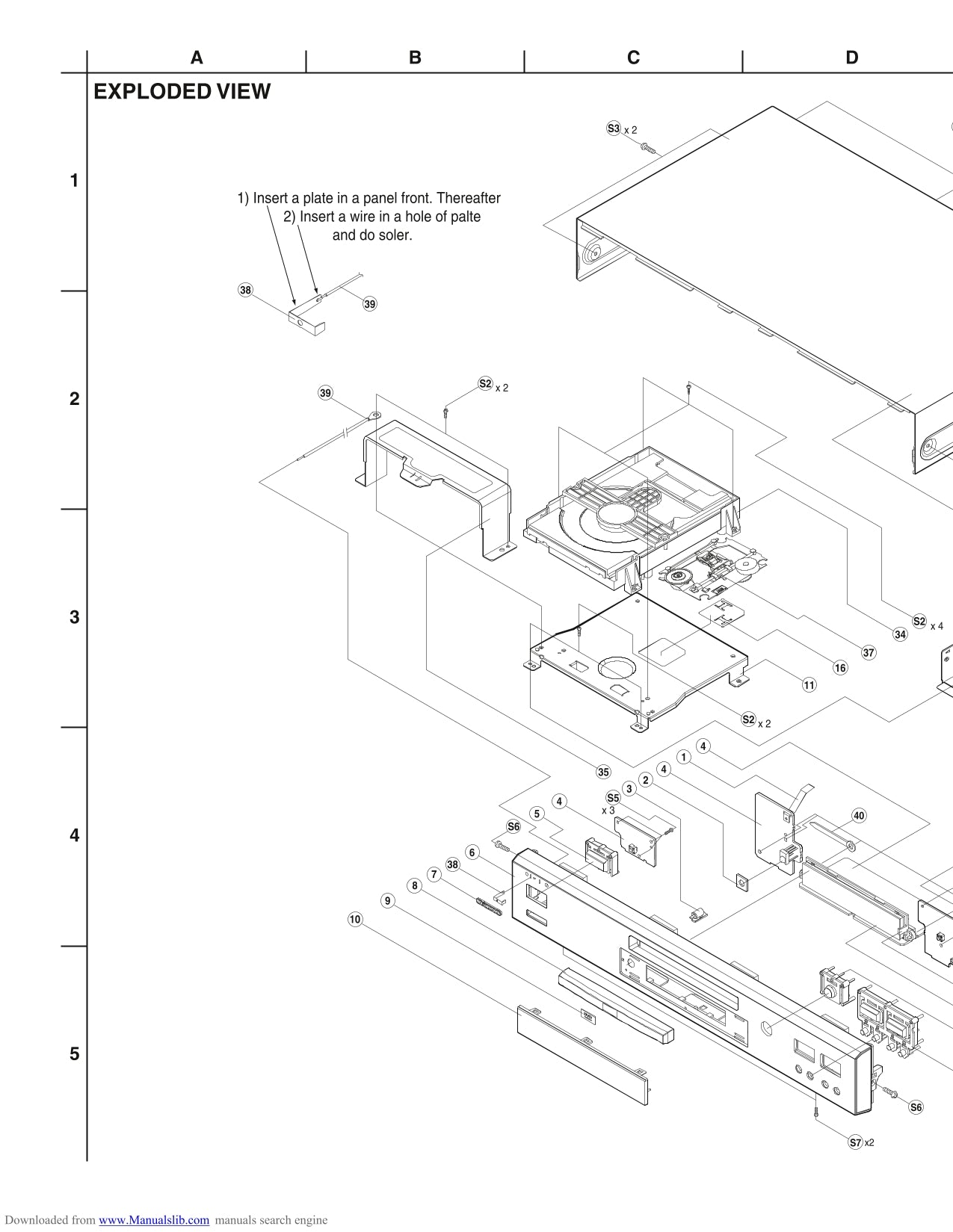 A B C D

EXPLODED VIEW

1
2
3
4
5

S3 x 2

1) Insert a plate in a panel front. Thereafter
2) Insert a wire in a hole of palte
and do soler.

38
39

39
S2 x 2

S2 x 4
34
37
16
11
S2 x 2

35
4
1
4
2
3
S5 x 3
4
5
S6
6
38
7
8
9
10
40

S6
S7 x2

Downloaded from www.Manualslib.com manuals search engine