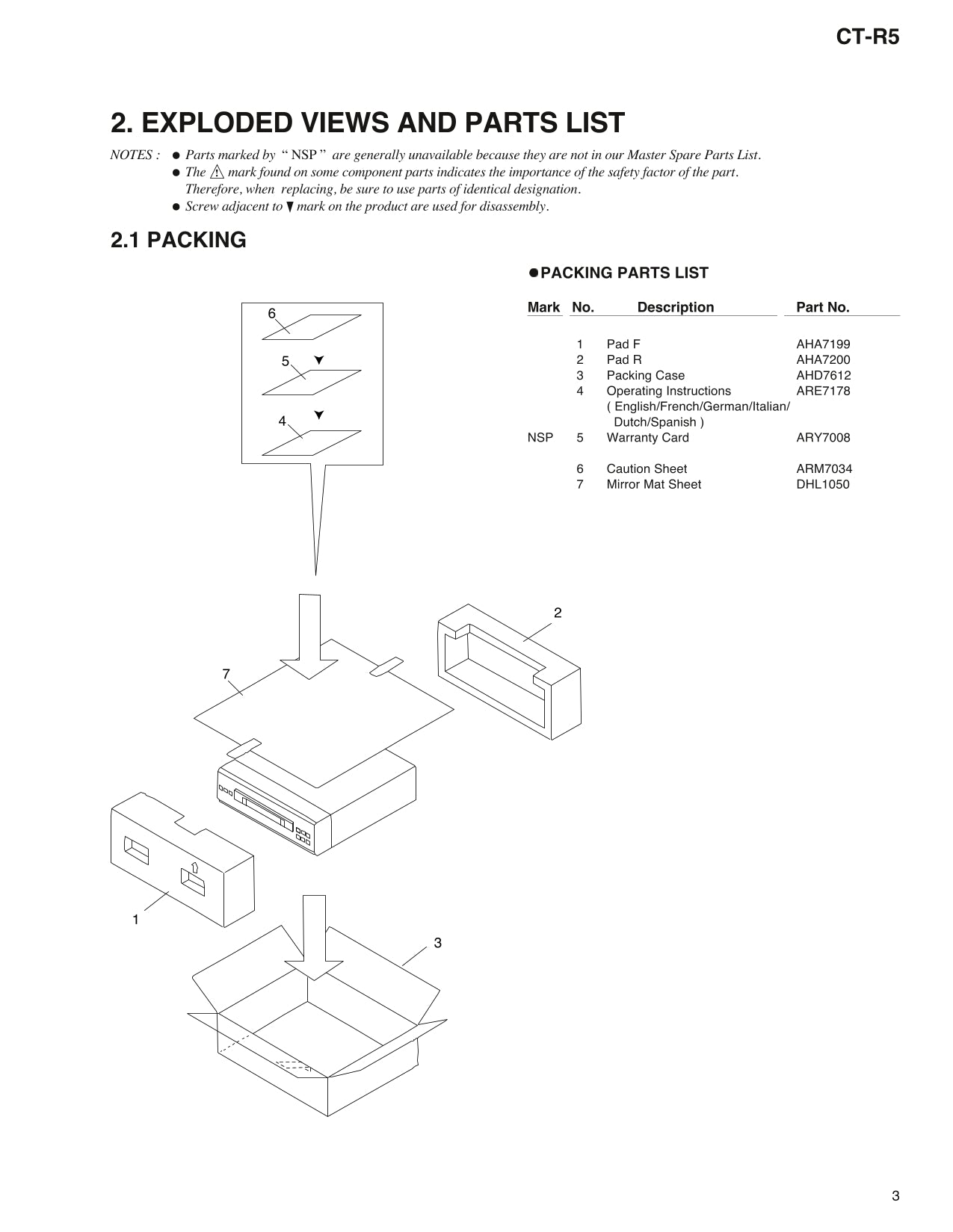 CT-R5

2. EXPLODED VIEWS AND PARTS LIST

NOTES : ● Parts marked by " NSP " are generally unavailable because they are not in our Master Spare Parts List.
● The ⚠ mark found on some component parts indicates the importance of the safety factor of the part. Therefore, when replacing, be sure to use parts of identical designation.
● Screw adjacent to ▼ mark on the product are used for disassembly.

2.1 PACKING

●PACKING PARTS LIST

| Mark | No. | Description | Part No. |
|---|---|---|---|
| | 1 | Pad F | AHA7199 |
| | 2 | Pad R | AHA7200 |
| | 3 | Packing Case | AHD7612 |
| | 4 | Operating Instructions ( English/French/German/Italian/ Dutch/Spanish ) | ARE7178 |
| NSP | 5 | Warranty Card | ARY7008 |
| | 6 | Caution Sheet | ARM7034 |
| | 7 | Mirror Mat Sheet | DHL1050 |

6
5
4
2
7
1
3

3