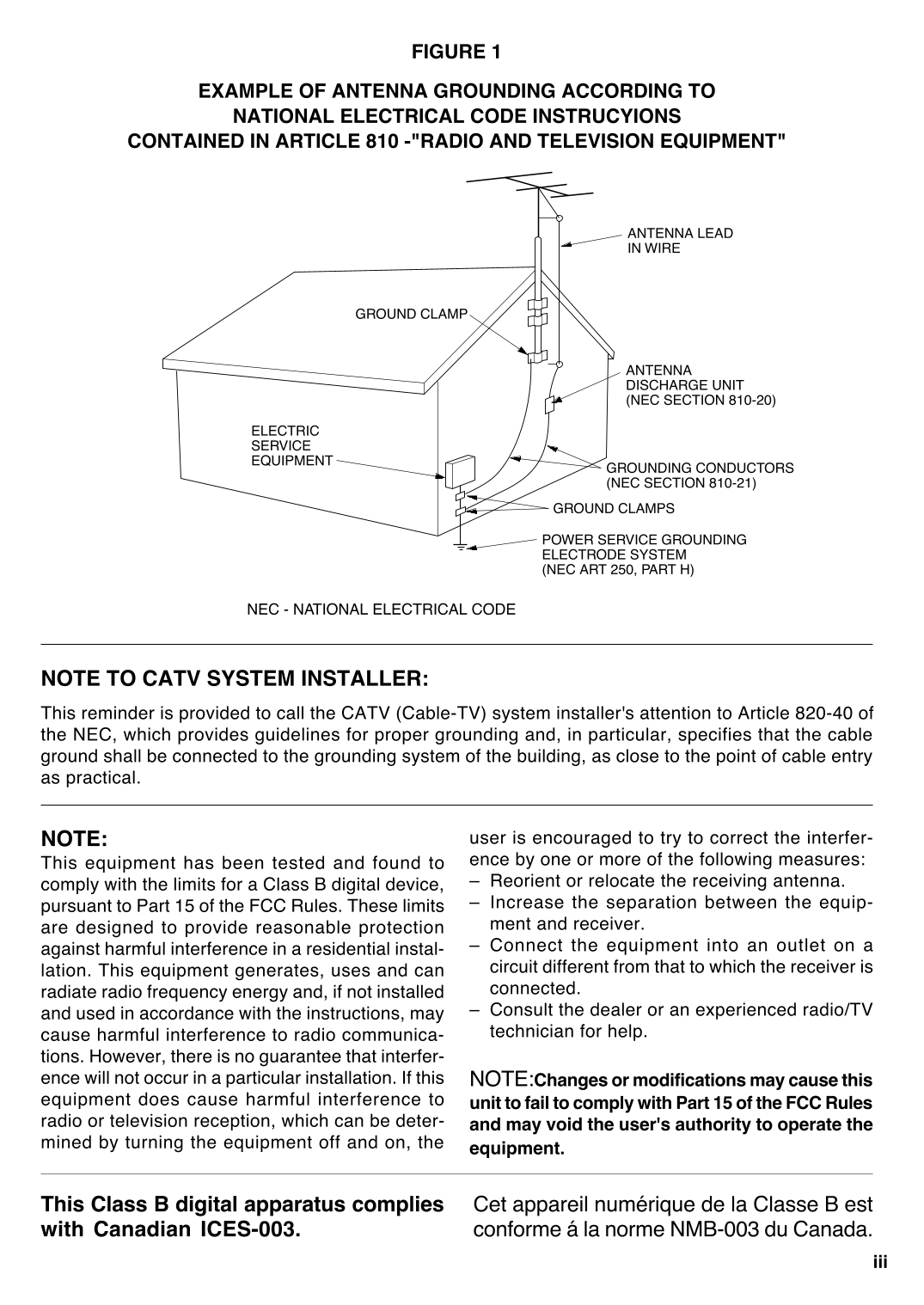 FIGURE 1

EXAMPLE OF ANTENNA GROUNDING ACCORDING TO NATIONAL ELECTRICAL CODE INSTRUCYIONS CONTAINED IN ARTICLE 810 -"RADIO AND TELEVISION EQUIPMENT"

ANTENNA LEAD IN WIRE

GROUND CLAMP

ANTENNA DISCHARGE UNIT (NEC SECTION 810-20)

ELECTRIC SERVICE EQUIPMENT

GROUNDING CONDUCTORS (NEC SECTION 810-21)

GROUND CLAMPS

POWER SERVICE GROUNDING ELECTRODE SYSTEM (NEC ART 250, PART H)

NEC - NATIONAL ELECTRICAL CODE

NOTE TO CATV SYSTEM INSTALLER:

This reminder is provided to call the CATV (Cable-TV) system installer's attention to Article 820-40 of the NEC, which provides guidelines for proper grounding and, in particular, specifies that the cable ground shall be connected to the grounding system of the building, as close to the point of cable entry as practical.

NOTE:
This equipment has been tested and found to comply with the limits for a Class B digital device, pursuant to Part 15 of the FCC Rules. These limits are designed to provide reasonable protection against harmful interference in a residential installation. This equipment generates, uses and can radiate radio frequency energy and, if not installed and used in accordance with the instructions, may cause harmful interference to radio communications. However, there is no guarantee that interference will not occur in a particular installation. If this equipment does cause harmful interference to radio or television reception, which can be determined by turning the equipment off and on, the user is encouraged to try to correct the interference by one or more of the following measures:
– Reorient or relocate the receiving antenna.
– Increase the separation between the equipment and receiver.
– Connect the equipment into an outlet on a circuit different from that to which the receiver is connected.
– Consult the dealer or an experienced radio/TV technician for help.

NOTE:Changes or modifications may cause this unit to fail to comply with Part 15 of the FCC Rules and may void the user's authority to operate the equipment.

This Class B digital apparatus complies with Canadian ICES-003.

Cet appareil numérique de la Classe B est conforme á la norme NMB-003 du Canada.

iii