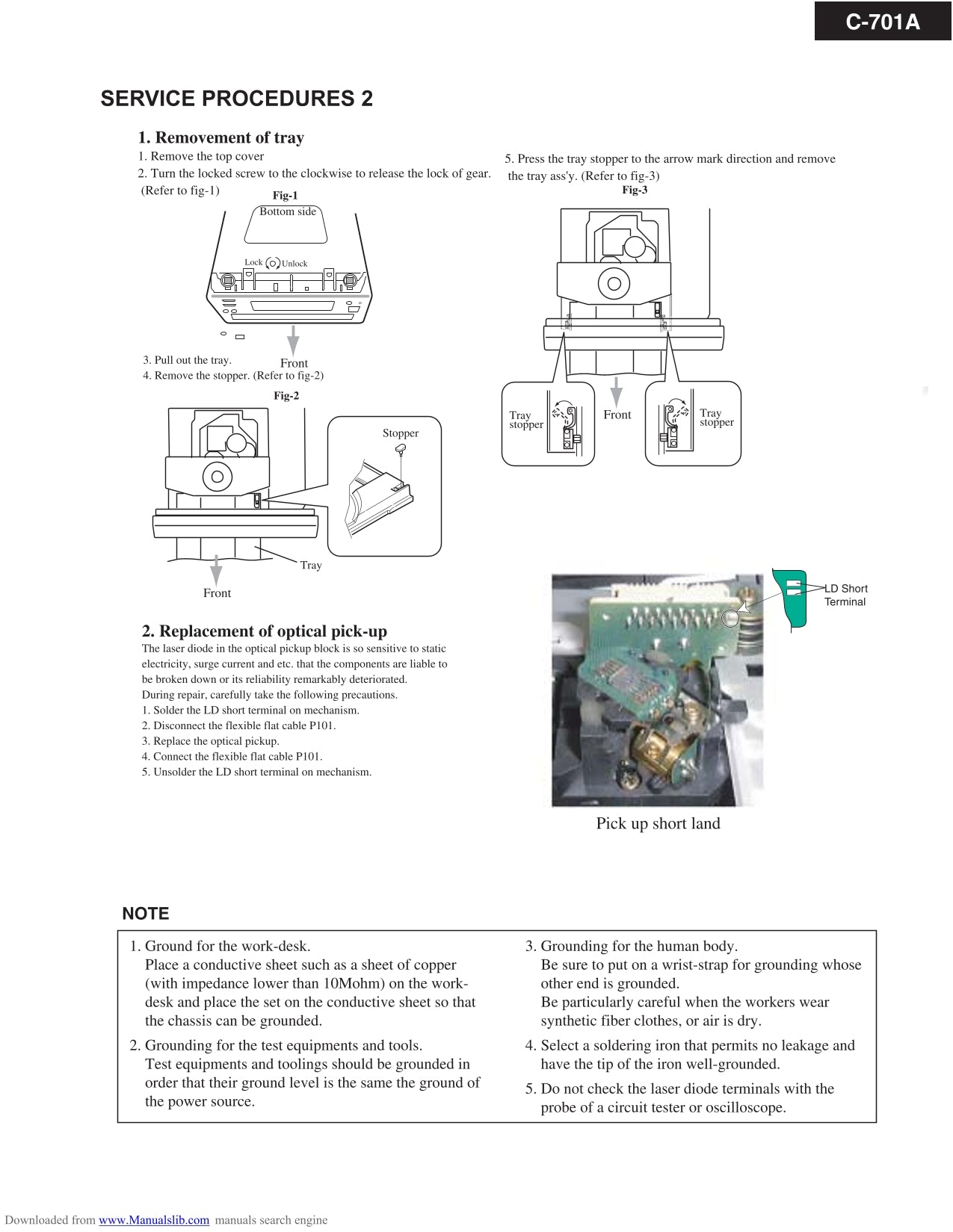 C-701A

SERVICE PROCEDURES 2

1. Removement of tray

1. Remove the top cover
2. Turn the locked screw to the clockwise to release the lock of gear. (Refer to fig-1)

Fig-1
Bottom side
Lock Unlock
Front

3. Pull out the tray.
4. Remove the stopper. (Refer to fig-2)

Fig-2
Stopper
Tray
Front

5. Press the tray stopper to the arrow mark direction and remove the tray ass'y. (Refer to fig-3)

Fig-3
Tray stopper
Front
Tray stopper

2. Replacement of optical pick-up

The laser diode in the optical pickup block is so sensitive to static electricity, surge current and etc. that the components are liable to be broken down or its reliability remarkably deteriorated.
During repair, carefully take the following precautions.
1. Solder the LD short terminal on mechanism.
2. Disconnect the flexible flat cable P101.
3. Replace the optical pickup.
4. Connect the flexible flat cable P101.
5. Unsolder the LD short terminal on mechanism.

LD Short Terminal

Pick up short land

NOTE

1. Ground for the work-desk.
Place a conductive sheet such as a sheet of copper (with impedance lower than 10Mohm) on the work-desk and place the set on the conductive sheet so that the chassis can be grounded.
2. Grounding for the test equipments and tools.
Test equipments and toolings should be grounded in order that their ground level is the same the ground of the power source.
3. Grounding for the human body.
Be sure to put on a wrist-strap for grounding whose other end is grounded.
Be particularly careful when the workers wear synthetic fiber clothes, or air is dry.
4. Select a soldering iron that permits no leakage and have the tip of the iron well-grounded.
5. Do not check the laser diode terminals with the probe of a circuit tester or oscilloscope.

Downloaded from www.Manualslib.com manuals search engine