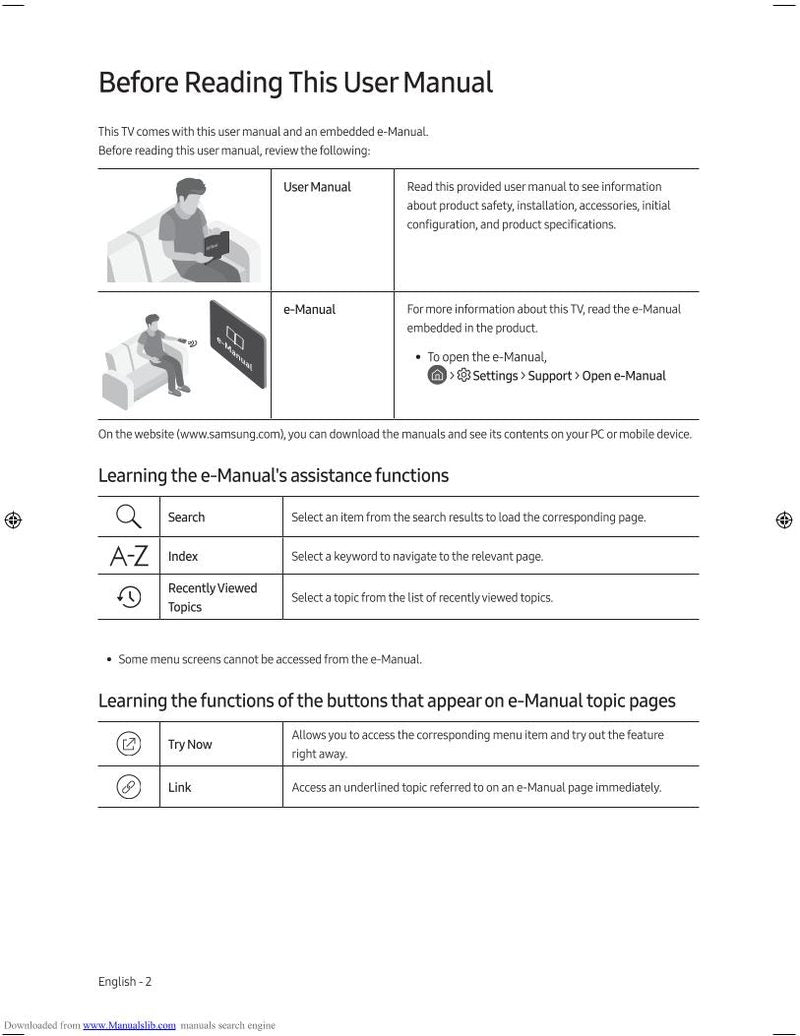 Before Reading This User Manual

This TV comes with this user manual and an embedded e-Manual.
Before reading this user manual, review the following:

| | User Manual | Read this provided user manual to see information about product safety, installation, accessories, initial configuration, and product specifications. |
|---|---|---|
| e-Manual | e-Manual | For more information about this TV, read the e-Manual embedded in the product. • To open the e-Manual, > Settings > Support > Open e-Manual |

On the website (www.samsung.com), you can download the manuals and see its contents on your PC or mobile device.

Learning the e-Manual's assistance functions

| | Search | Select an item from the search results to load the corresponding page. |
|---|---|---|
| A-Z | Index | Select a keyword to navigate to the relevant page. |
| | Recently Viewed Topics | Select a topic from the list of recently viewed topics. |

• Some menu screens cannot be accessed from the e-Manual.

Learning the functions of the buttons that appear on e-Manual topic pages

| | Try Now | Allows you to access the corresponding menu item and try out the feature right away. |
|---|---|---|
| | Link | Access an underlined topic referred to on an e-Manual page immediately. |

English - 2

Downloaded from www.Manualslib.com manuals search engine