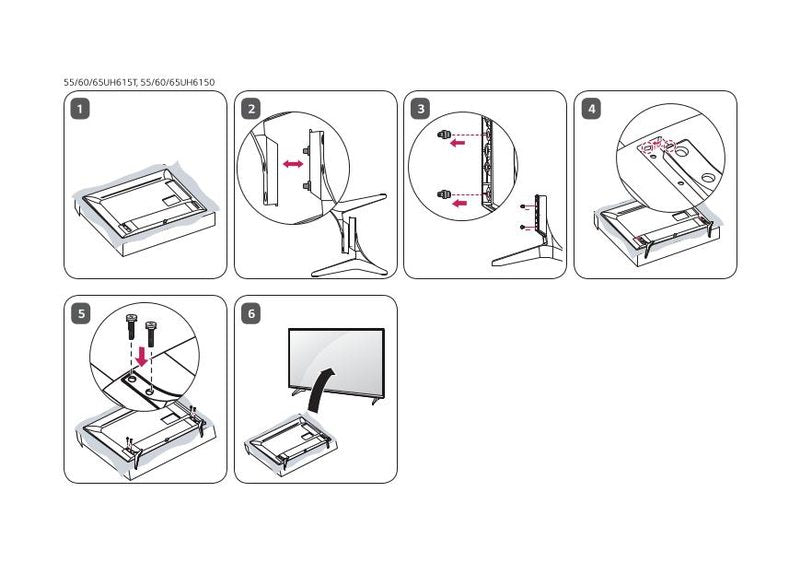 55/60/65UH615T, 55/60/65UH6150

1

2

3

4

5

6