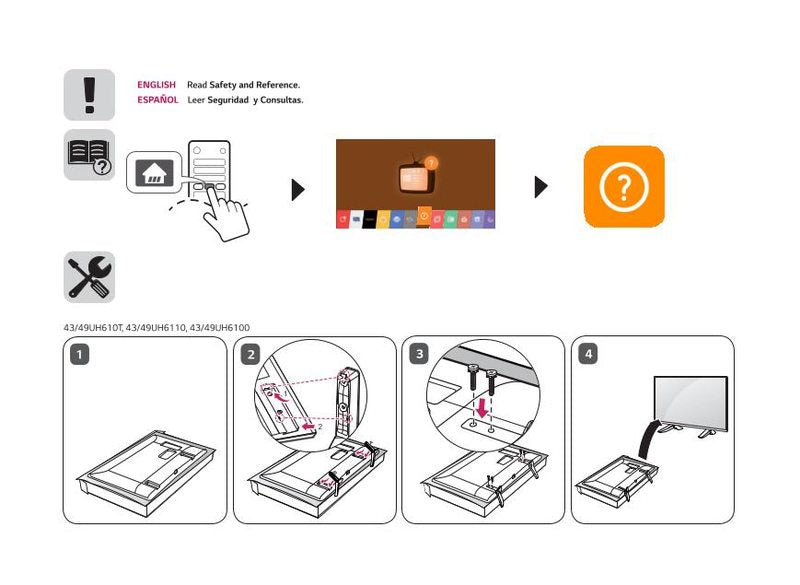 ENGLISH Read Safety and Reference.
ESPAÑOL Leer Seguridad y Consultas.

43/49UH610T, 43/49UH6110, 43/49UH6100

1

2

1

2

3

4