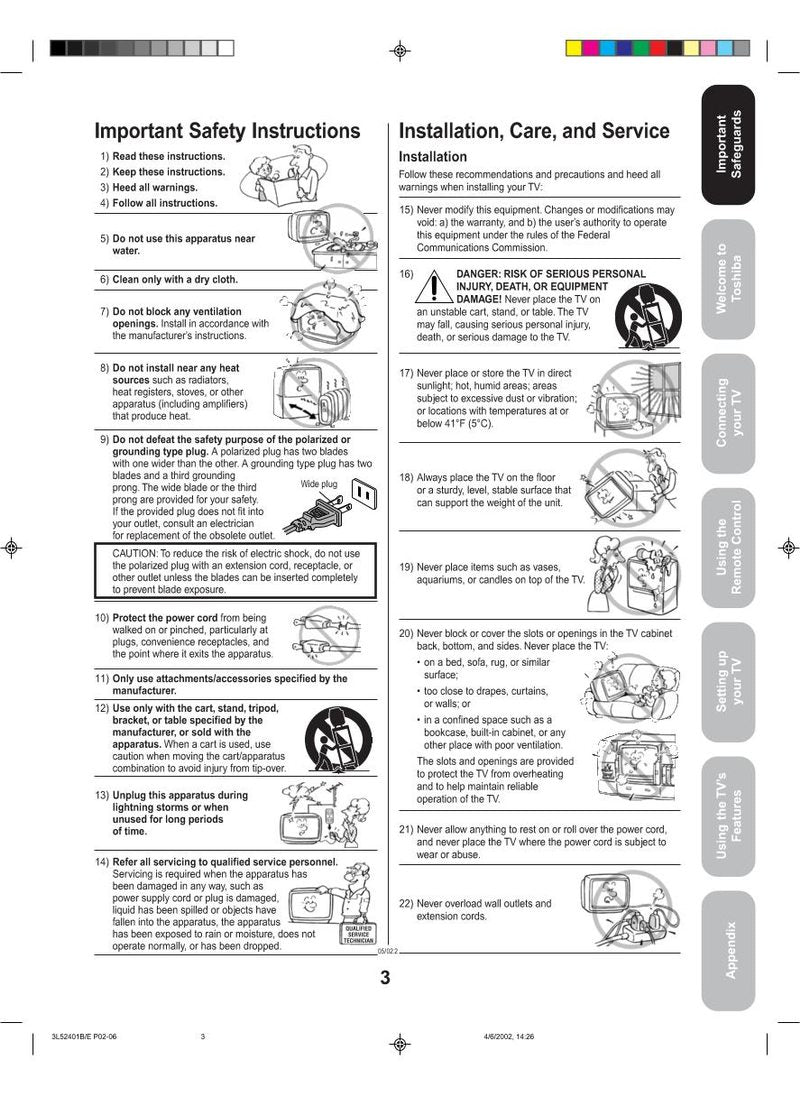 Important Safety Instructions

1) Read these instructions.
2) Keep these instructions.
3) Heed all warnings.
4) Follow all instructions.

5) Do not use this apparatus near water.

6) Clean only with a dry cloth.

7) Do not block any ventilation openings. Install in accordance with the manufacturer's instructions.

8) Do not install near any heat sources such as radiators, heat registers, stoves, or other apparatus (including amplifiers) that produce heat.

9) Do not defeat the safety purpose of the polarized or grounding type plug. A polarized plug has two blades with one wider than the other. A grounding type plug has two blades and a third grounding prong. The wide blade or the third prong are provided for your safety. If the provided plug does not fit into your outlet, consult an electrician for replacement of the obsolete outlet.

Wide plug

CAUTION: To reduce the risk of electric shock, do not use the polarized plug with an extension cord, receptacle, or other outlet unless the blades can be inserted completely to prevent blade exposure.

10) Protect the power cord from being walked on or pinched, particularly at plugs, convenience receptacles, and the point where it exits the apparatus.

11) Only use attachments/accessories specified by the manufacturer.

12) Use only with the cart, stand, tripod, bracket, or table specified by the manufacturer, or sold with the apparatus. When a cart is used, use caution when moving the cart/apparatus combination to avoid injury from tip-over.

13) Unplug this apparatus during lightning storms or when unused for long periods of time.

14) Refer all servicing to qualified service personnel. Servicing is required when the apparatus has been damaged in any way, such as power supply cord or plug is damaged, liquid has been spilled or objects have fallen into the apparatus, the apparatus has been exposed to rain or moisture, does not operate normally, or has been dropped.

QUALIFIED SERVICE TECHNICIAN

Installation, Care, and Service

Installation

Follow these recommendations and precautions and heed all warnings when installing your TV:

15) Never modify this equipment. Changes or modifications may void: a) the warranty, and b) the user's authority to operate this equipment under the rules of the Federal Communications Commission.

16) DANGER: RISK OF SERIOUS PERSONAL INJURY, DEATH, OR EQUIPMENT DAMAGE! Never place the TV on an unstable cart, stand, or table. The TV may fall, causing serious personal injury, death, or serious damage to the TV.

17) Never place or store the TV in direct sunlight; hot, humid areas; areas subject to excessive dust or vibration; or locations with temperatures at or below 41°F (5°C).

18) Always place the TV on the floor or a sturdy, level, stable surface that can support the weight of the unit.

19) Never place items such as vases, aquariums, or candles on top of the TV.

20) Never block or cover the slots or openings in the TV cabinet back, bottom, and sides. Never place the TV:
• on a bed, sofa, rug, or similar surface;
• too close to drapes, curtains, or walls; or
• in a confined space such as a bookcase, built-in cabinet, or any other place with poor ventilation.
The slots and openings are provided to protect the TV from overheating and to help maintain reliable operation of the TV.

21) Never allow anything to rest on or roll over the power cord, and never place the TV where the power cord is subject to wear or abuse.

22) Never overload wall outlets and extension cords.

05/02.2

3

Important Safeguards
Welcome to Toshiba
Connecting your TV
Using the Remote Control
Setting up your TV
Using the TV's Features
Appendix

3L52401B/E P02-06 3 4/6/2002, 14:26