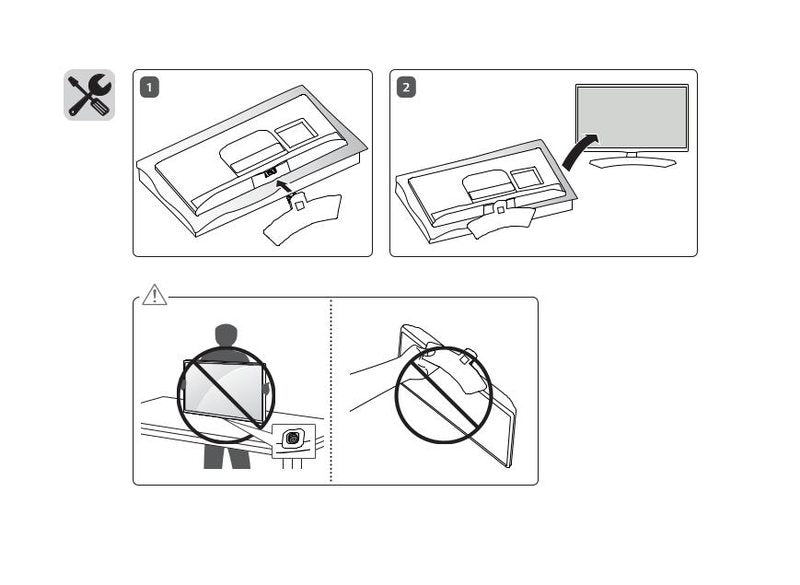 1

2